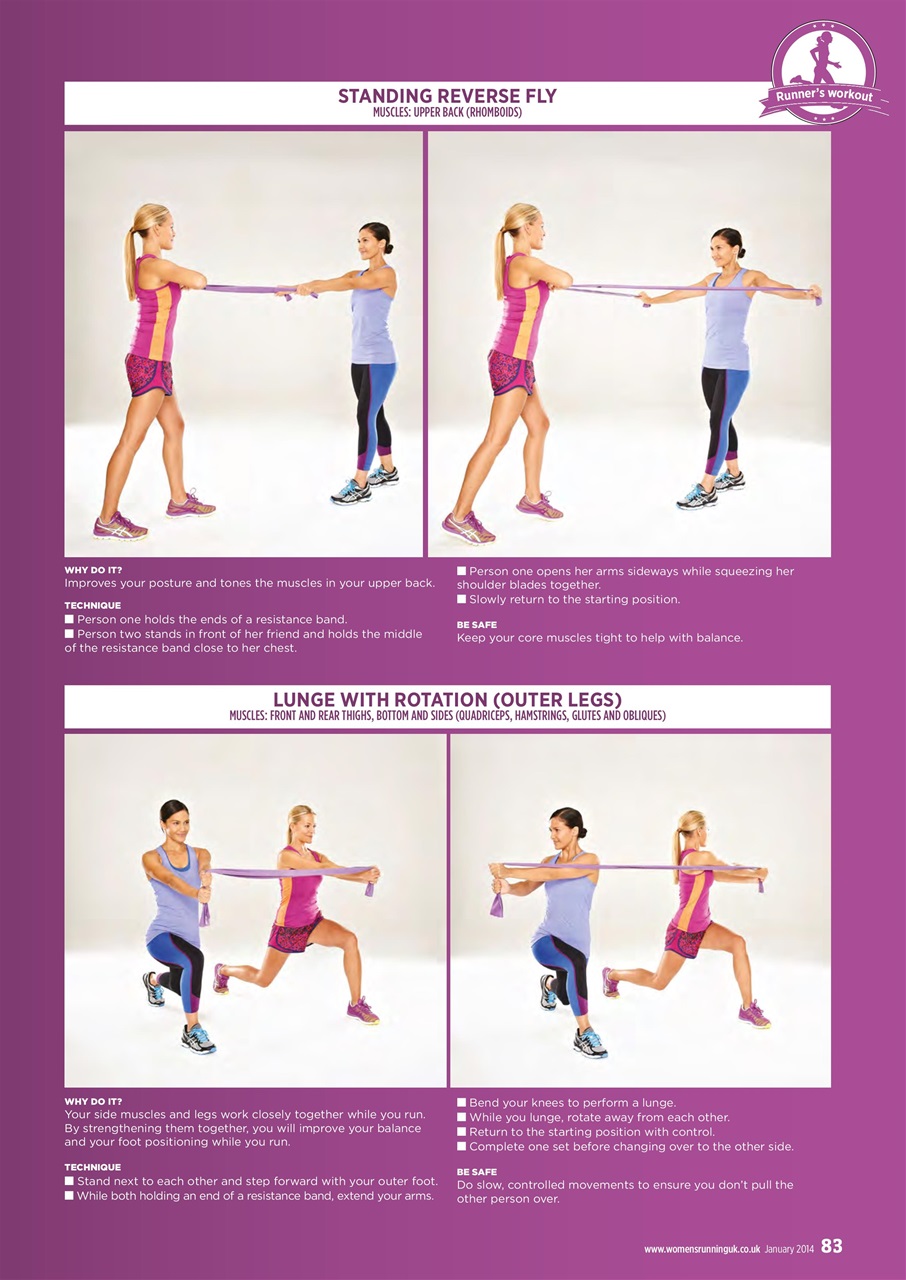 Runner's workout

STANDING REVERSE FLY
MUSCLES: UPPER BACK (RHOMBOIDS)

WHY DO IT?
Improves your posture and tones the muscles in your upper back.

TECHNIQUE
■ Person one holds the ends of a resistance band.
■ Person two stands in front of her friend and holds the middle of the resistance band close to her chest.
■ Person one opens her arms sideways while squeezing her shoulder blades together.
■ Slowly return to the starting position.

BE SAFE
Keep your core muscles tight to help with balance.

LUNGE WITH ROTATION (OUTER LEGS)
MUSCLES: FRONT AND REAR THIGHS, BOTTOM AND SIDES (QUADRICEPS, HAMSTRINGS, GLUTES AND OBLIQUES)

WHY DO IT?
Your side muscles and legs work closely together while you run. By strengthening them together, you will improve your balance and your foot positioning while you run.

TECHNIQUE
■ Stand next to each other and step forward with your outer foot.
■ While both holding an end of a resistance band, extend your arms.
■ Bend your knees to perform a lunge.
■ While you lunge, rotate away from each other.
■ Return to the starting position with control.
■ Complete one set before changing over to the other side.

BE SAFE
Do slow, controlled movements to ensure you don't pull the other person over.

www.womensrunninguk.co.uk January 2014 83