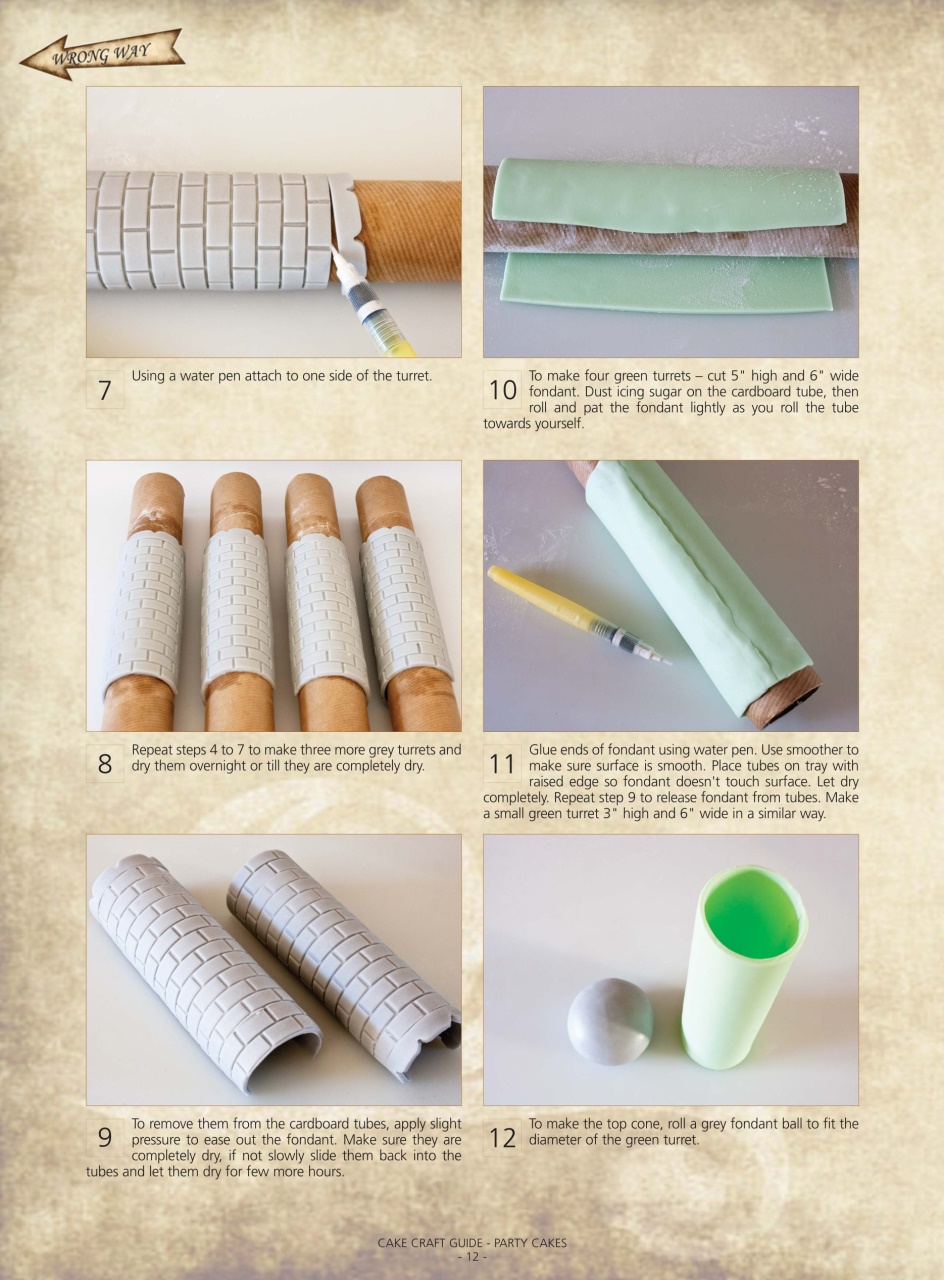 WRONG WAY

7 Using a water pen attach to one side of the turret.

8 Repeat steps 4 to 7 to make three more grey turrets and dry them overnight or till they are completely dry.

9 To remove them from the cardboard tubes, apply slight pressure to ease out the fondant. Make sure they are completely dry, if not slowly slide them back into the tubes and let them dry for few more hours.

10 To make four green turrets – cut 5" high and 6" wide fondant. Dust icing sugar on the cardboard tube, then roll and pat the fondant lightly as you roll the tube towards yourself.

11 Glue ends of fondant using water pen. Use smoother to make sure surface is smooth. Place tubes on tray with raised edge so fondant doesn't touch surface. Let dry completely. Repeat step 9 to release fondant from tubes. Make a small green turret 3" high and 6" wide in a similar way.

12 To make the top cone, roll a grey fondant ball to fit the diameter of the green turret.

CAKE CRAFT GUIDE - PARTY CAKES
- 12 -