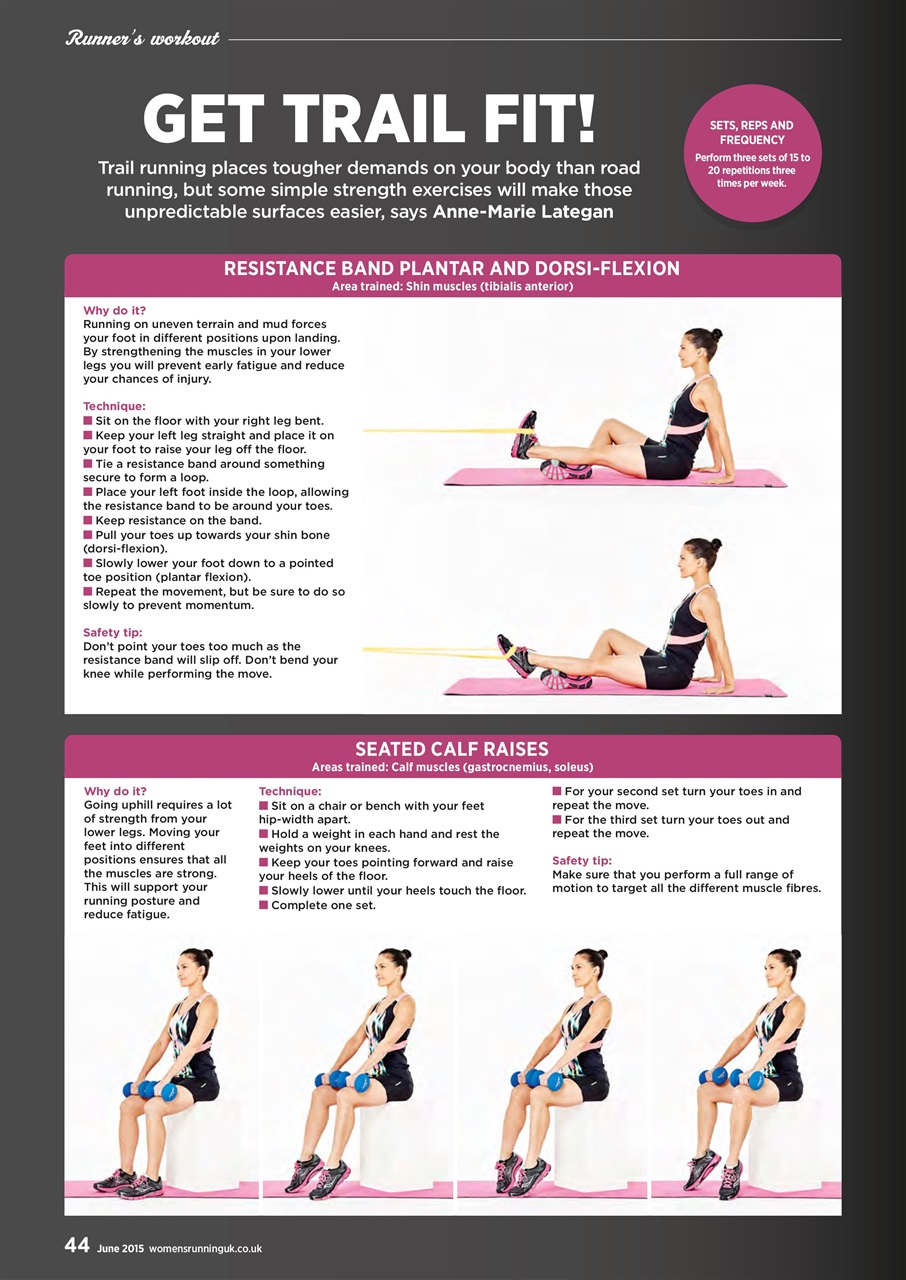 Runner's workout

GET TRAIL FIT!

Trail running places tougher demands on your body than road running, but some simple strength exercises will make those unpredictable surfaces easier, says Anne-Marie Lategan

SETS, REPS AND FREQUENCY
Perform three sets of 15 to 20 repetitions three times per week.

RESISTANCE BAND PLANTAR AND DORSI-FLEXION
Area trained: Shin muscles (tibialis anterior)

Why do it?
Running on uneven terrain and mud forces your foot in different positions upon landing. By strengthening the muscles in your lower legs you will prevent early fatigue and reduce your chances of injury.

Technique:
■ Sit on the floor with your right leg bent.
■ Keep your left leg straight and place it on your foot to raise your leg off the floor.
■ Tie a resistance band around something secure to form a loop.
■ Place your left foot inside the loop, allowing the resistance band to be around your toes.
■ Keep resistance on the band.
■ Pull your toes up towards your shin bone (dorsi-flexion).
■ Slowly lower your foot down to a pointed toe position (plantar flexion).
■ Repeat the movement, but be sure to do so slowly to prevent momentum.

Safety tip:
Don't point your toes too much as the resistance band will slip off. Don't bend your knee while performing the move.

SEATED CALF RAISES
Areas trained: Calf muscles (gastrocnemius, soleus)

Why do it?
Going uphill requires a lot of strength from your lower legs. Moving your feet into different positions ensures that all the muscles are strong. This will support your running posture and reduce fatigue.

Technique:
■ Sit on a chair or bench with your feet hip-width apart.
■ Hold a weight in each hand and rest the weights on your knees.
■ Keep your toes pointing forward and raise your heels of the floor.
■ Slowly lower until your heels touch the floor.
■ Complete one set.
■ For your second set turn your toes in and repeat the move.
■ For the third set turn your toes out and repeat the move.

Safety tip:
Make sure that you perform a full range of motion to target all the different muscle fibres.

44 June 2015 womensrunninguk.co.uk