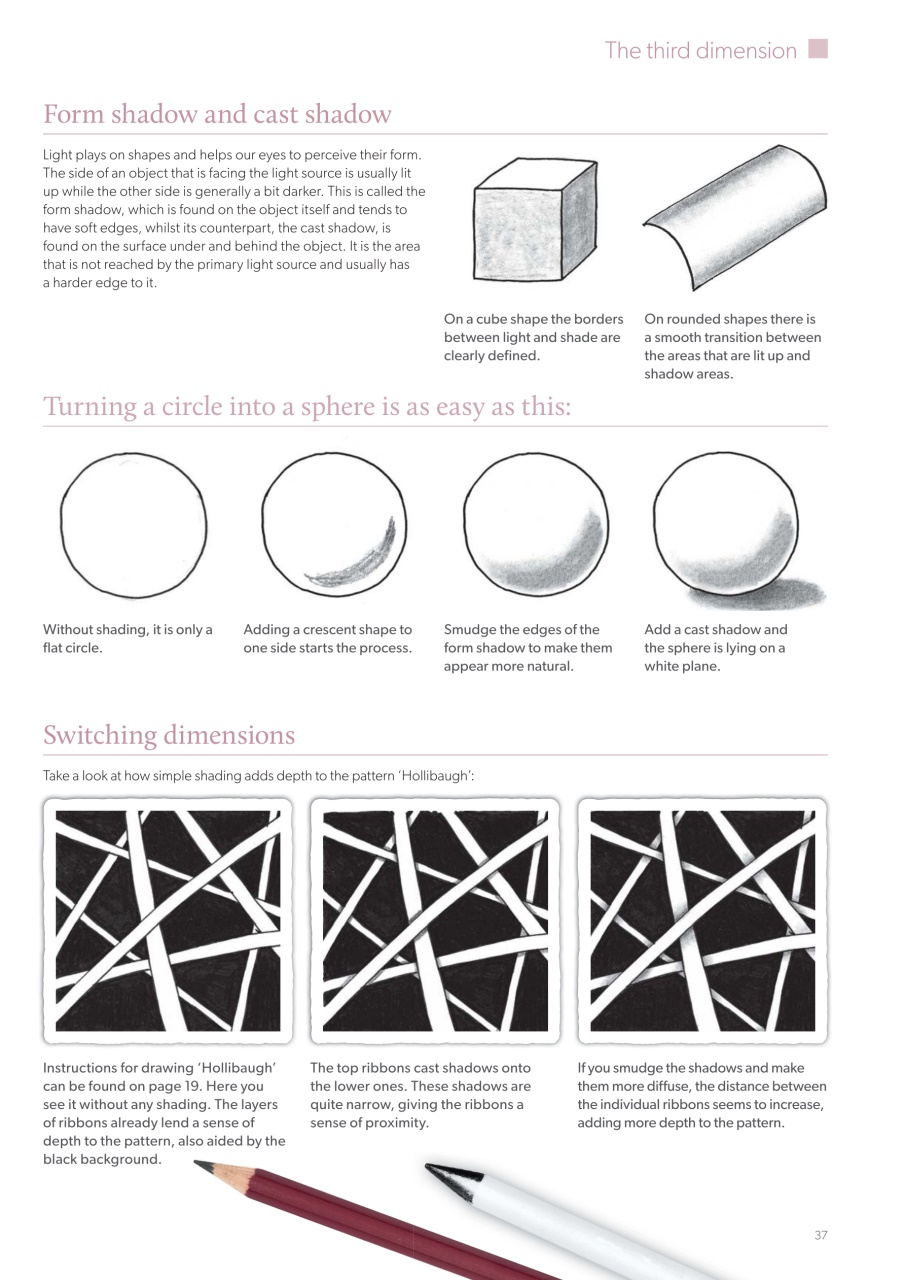 The third dimension

Form shadow and cast shadow

Light plays on shapes and helps our eyes to perceive their form. The side of an object that is facing the light source is usually lit up while the other side is generally a bit darker. This is called the form shadow, which is found on the object itself and tends to have soft edges, whilst its counterpart, the cast shadow, is found on the surface under and behind the object. It is the area that is not reached by the primary light source and usually has a harder edge to it.

On a cube shape the borders between light and shade are clearly defined.

On rounded shapes there is a smooth transition between the areas that are lit up and shadow areas.

Turning a circle into a sphere is as easy as this:

Without shading, it is only a flat circle.

Adding a crescent shape to one side starts the process.

Smudge the edges of the form shadow to make them appear more natural.

Add a cast shadow and the sphere is lying on a white plane.

Switching dimensions

Take a look at how simple shading adds depth to the pattern 'Hollibaugh':

Instructions for drawing 'Hollibaugh' can be found on page 19. Here you see it without any shading. The layers of ribbons already lend a sense of depth to the pattern, also aided by the black background.

The top ribbons cast shadows onto the lower ones. These shadows are quite narrow, giving the ribbons a sense of proximity.

If you smudge the shadows and make them more diffuse, the distance between the individual ribbons seems to increase, adding more depth to the pattern.

37