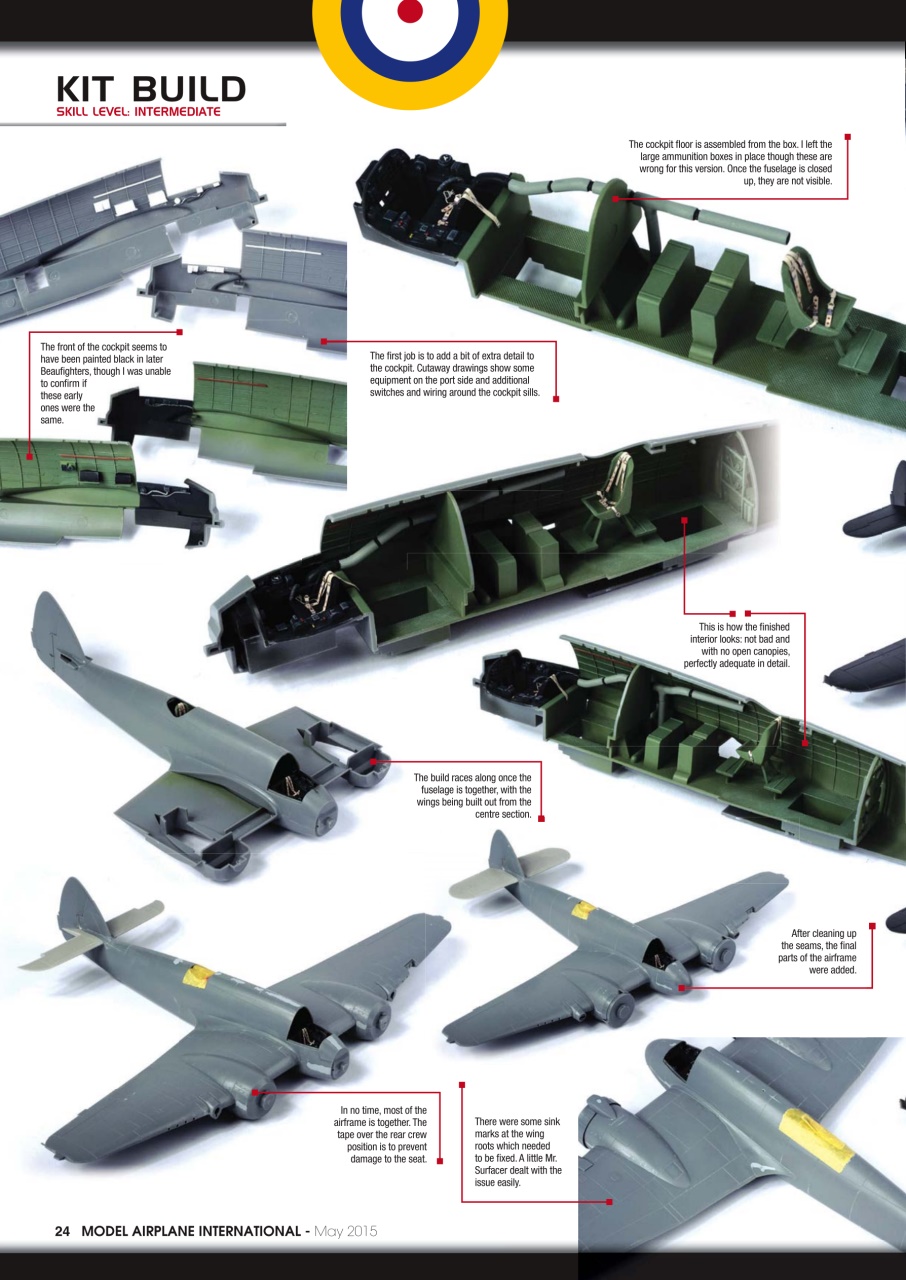 KIT BUILD
SKILL LEVEL: INTERMEDIATE

The cockpit floor is assembled from the box. I left the large ammunition boxes in place though these are wrong for this version. Once the fuselage is closed up, they are not visible.

The front of the cockpit seems to have been painted black in later Beaufighters, though I was unable to confirm if these early ones were the same.

The first job is to add a bit of extra detail to the cockpit. Cutaway drawings show some equipment on the port side and additional switches and wiring around the cockpit sills.

This is how the finished interior looks: not bad and with no open canopies, perfectly adequate in detail.

The build races along once the fuselage is together, with the wings being built out from the centre section.

After cleaning up the seams, the final parts of the airframe were added.

In no time, most of the airframe is together. The tape over the rear crew position is to prevent damage to the seat.

There were some sink marks at the wing roots which needed to be fixed. A little Mr. Surfacer dealt with the issue easily.

24 MODEL AIRPLANE INTERNATIONAL - May 2015