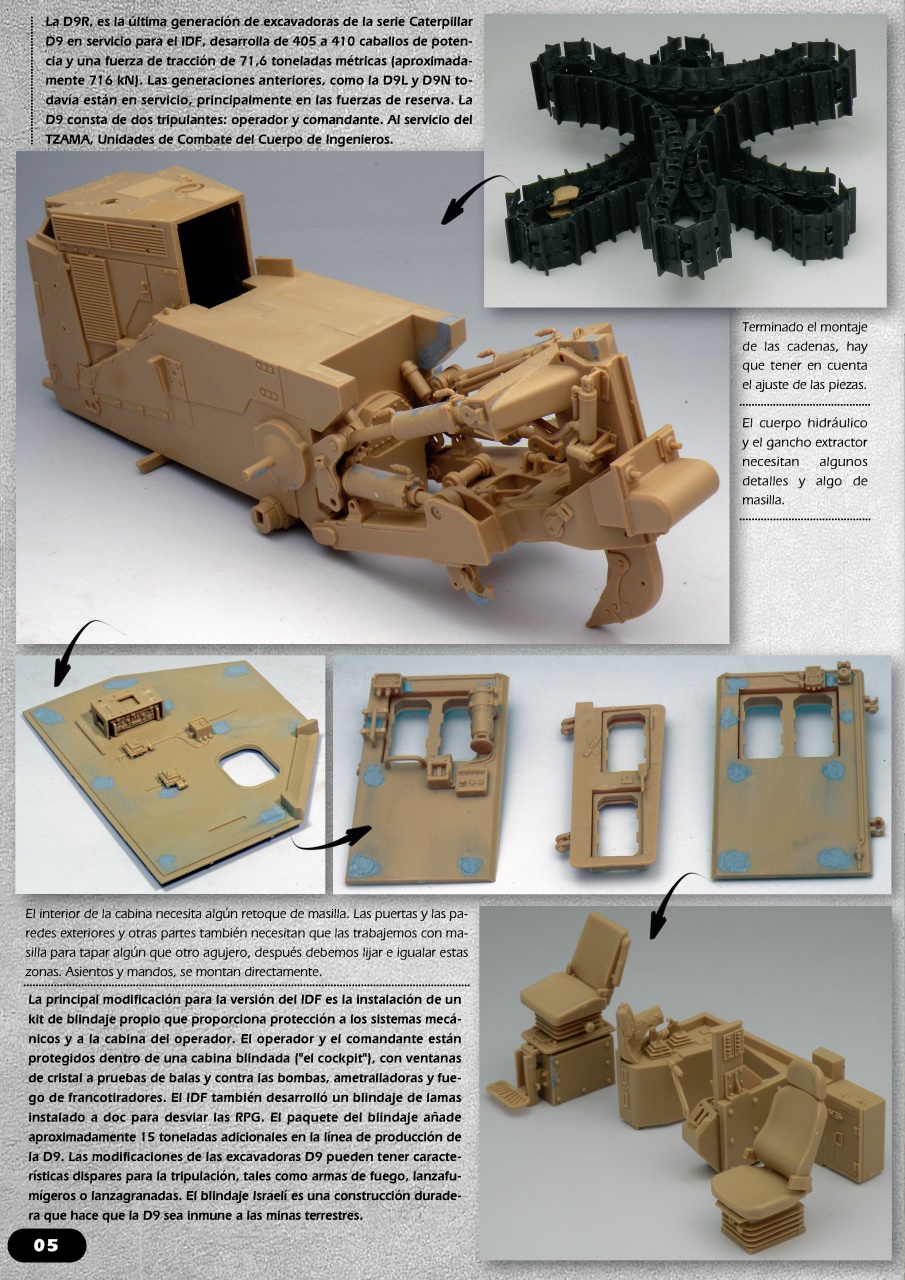 La D9R, es la última generación de excavadoras de la serie Caterpillar D9 en servicio para el IDF, desarrolla de 405 a 410 caballos de potencia y una fuerza de tracción de 71,6 toneladas métricas (aproximadamente 716 kN). Las generaciones anteriores, como la D9L y D9N todavía están en servicio, principalmente en las fuerzas de reserva. La D9 consta de dos tripulantes: operador y comandante. Al servicio del TZAMA, Unidades de Combate del Cuerpo de Ingenieros.

Terminado el montaje de las cadenas, hay que tener en cuenta el ajuste de las piezas.

El cuerpo hidráulico y el gancho extractor necesitan algunos detalles y algo de masilla.

El interior de la cabina necesita algún retoque de masilla. Las puertas y las paredes exteriores y otras partes también necesitan que las trabajemos con masilla para tapar algún que otro agujero, después debemos lijar e igualar estas zonas. Asientos y mandos, se montan directamente.

La principal modificación para la versión del IDF es la instalación de un kit de blindaje propio que proporciona protección a los sistemas mecánicos y a la cabina del operador. El operador y el comandante están protegidos dentro de una cabina blindada ("el cockpit"), con ventanas de cristal a pruebas de balas y contra las bombas, ametralladoras y fuego de francotiradores. El IDF también desarrolló un blindaje de lamas instalado a doc para desviar las RPG. El paquete del blindaje añade aproximadamente 15 toneladas adicionales en la línea de producción de la D9. Las modificaciones de las excavadoras D9 pueden tener características dispares para la tripulación, tales como armas de fuego, lanzafumígeros o lanzagranadas. El blindaje Israelí es una construcción duradera que hace que la D9 sea inmune a las minas terrestres.

05