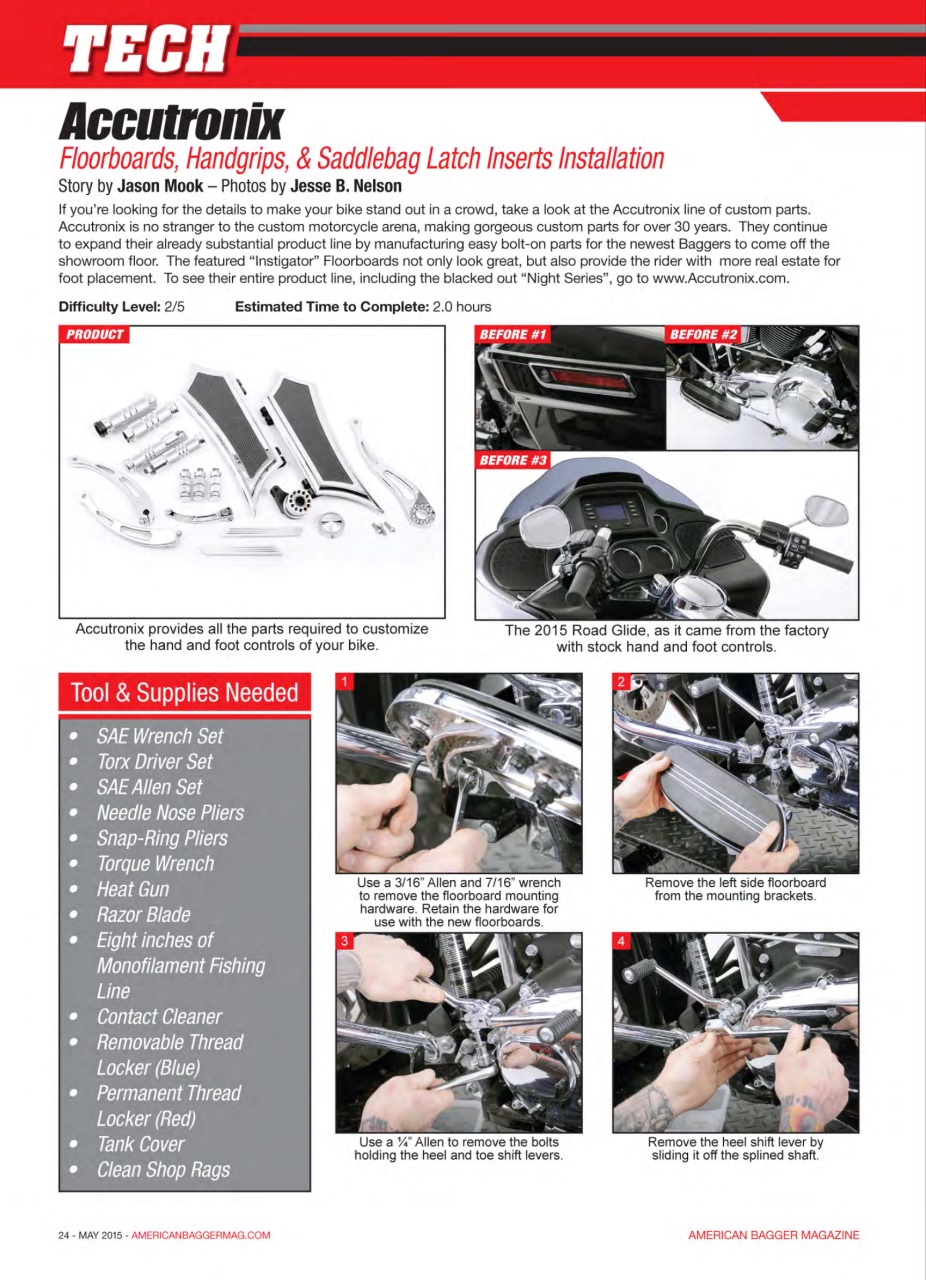 TECH

Accutronix

Floorboards, Handgrips, & Saddlebag Latch Inserts Installation

Story by Jason Mook – Photos by Jesse B. Nelson

If you're looking for the details to make your bike stand out in a crowd, take a look at the Accutronix line of custom parts. Accutronix is no stranger to the custom motorcycle arena, making gorgeous custom parts for over 30 years. They continue to expand their already substantial product line by manufacturing easy bolt-on parts for the newest Baggers to come off the showroom floor. The featured "Instigator" Floorboards not only look great, but also provide the rider with more real estate for foot placement. To see their entire product line, including the blacked out "Night Series", go to www.Accutronix.com.

Difficulty Level: 2/5 Estimated Time to Complete: 2.0 hours

PRODUCT

Accutronix provides all the parts required to customize the hand and foot controls of your bike.

BEFORE #1

BEFORE #2

BEFORE #3

The 2015 Road Glide, as it came from the factory with stock hand and foot controls.

Tool & Supplies Needed

• SAE Wrench Set
• Torx Driver Set
• SAE Allen Set
• Needle Nose Pliers
• Snap-Ring Pliers
• Torque Wrench
• Heat Gun
• Razor Blade
• Eight inches of Monofilament Fishing Line
• Contact Cleaner
• Removable Thread Locker (Blue)
• Permanent Thread Locker (Red)
• Tank Cover
• Clean Shop Rags

1
Use a 3/16" Allen and 7/16" wrench to remove the floorboard mounting hardware. Retain the hardware for use with the new floorboards.

2
Remove the left side floorboard from the mounting brackets.

3
Use a ¼" Allen to remove the bolts holding the heel and toe shift levers.

4
Remove the heel shift lever by sliding it off the splined shaft.

24 - MAY 2015 - AMERICANBAGGERMAG.COM

AMERICAN BAGGER MAGAZINE