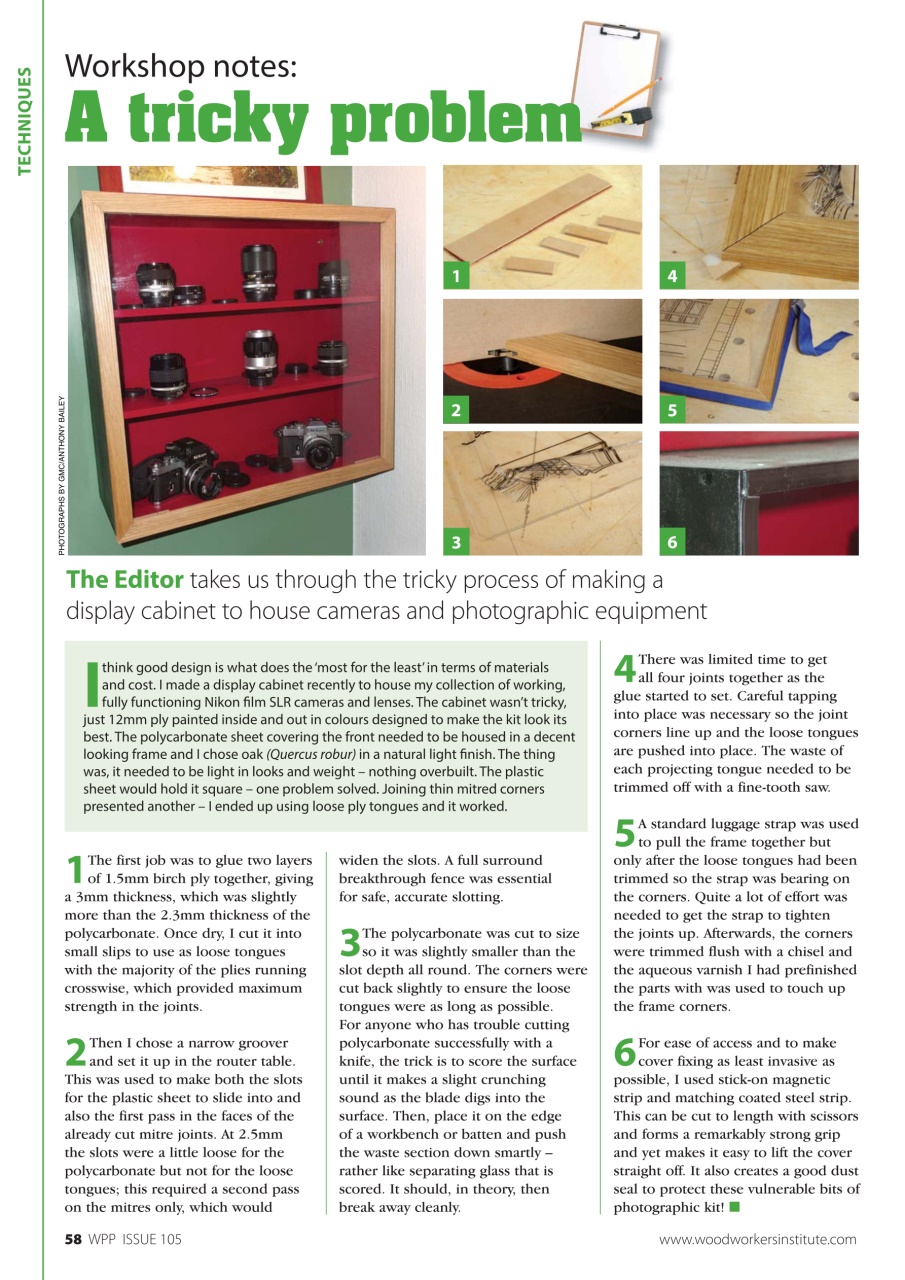 TECHNIQUES

Workshop notes:
A tricky problem

PHOTOGRAPHS BY GMC/ANTHONY BAILEY

1
2
3
4
5
6

The Editor takes us through the tricky process of making a display cabinet to house cameras and photographic equipment

I think good design is what does the 'most for the least' in terms of materials and cost. I made a display cabinet recently to house my collection of working, fully functioning Nikon film SLR cameras and lenses. The cabinet wasn't tricky, just 12mm ply painted inside and out in colours designed to make the kit look its best. The polycarbonate sheet covering the front needed to be housed in a decent looking frame and I chose oak (Quercus robur) in a natural light finish. The thing was, it needed to be light in looks and weight – nothing overbuilt. The plastic sheet would hold it square – one problem solved. Joining thin mitred corners presented another – I ended up using loose ply tongues and it worked.

1 The first job was to glue two layers of 1.5mm birch ply together, giving a 3mm thickness, which was slightly more than the 2.3mm thickness of the polycarbonate. Once dry, I cut it into small slips to use as loose tongues with the majority of the plies running crosswise, which provided maximum strength in the joints.

2 Then I chose a narrow groover and set it up in the router table. This was used to make both the slots for the plastic sheet to slide into and also the first pass in the faces of the already cut mitre joints. At 2.5mm the slots were a little loose for the polycarbonate but not for the loose tongues; this required a second pass on the mitres only, which would widen the slots. A full surround breakthrough fence was essential for safe, accurate slotting.

3 The polycarbonate was cut to size so it was slightly smaller than the slot depth all round. The corners were cut back slightly to ensure the loose tongues were as long as possible. For anyone who has trouble cutting polycarbonate successfully with a knife, the trick is to score the surface until it makes a slight crunching sound as the blade digs into the surface. Then, place it on the edge of a workbench or batten and push the waste section down smartly – rather like separating glass that is scored. It should, in theory, then break away cleanly.

4 There was limited time to get all four joints together as the glue started to set. Careful tapping into place was necessary so the joint corners line up and the loose tongues are pushed into place. The waste of each projecting tongue needed to be trimmed off with a fine-tooth saw.

5 A standard luggage strap was used to pull the frame together but only after the loose tongues had been trimmed so the strap was bearing on the corners. Quite a lot of effort was needed to get the strap to tighten the joints up. Afterwards, the corners were trimmed flush with a chisel and the aqueous varnish I had prefinished the parts with was used to touch up the frame corners.

6 For ease of access and to make cover fixing as least invasive as possible, I used stick-on magnetic strip and matching coated steel strip. This can be cut to length with scissors and forms a remarkably strong grip and yet makes it easy to lift the cover straight off. It also creates a good dust seal to protect these vulnerable bits of photographic kit!

58 WPP ISSUE 105

www.woodworkersinstitute.com