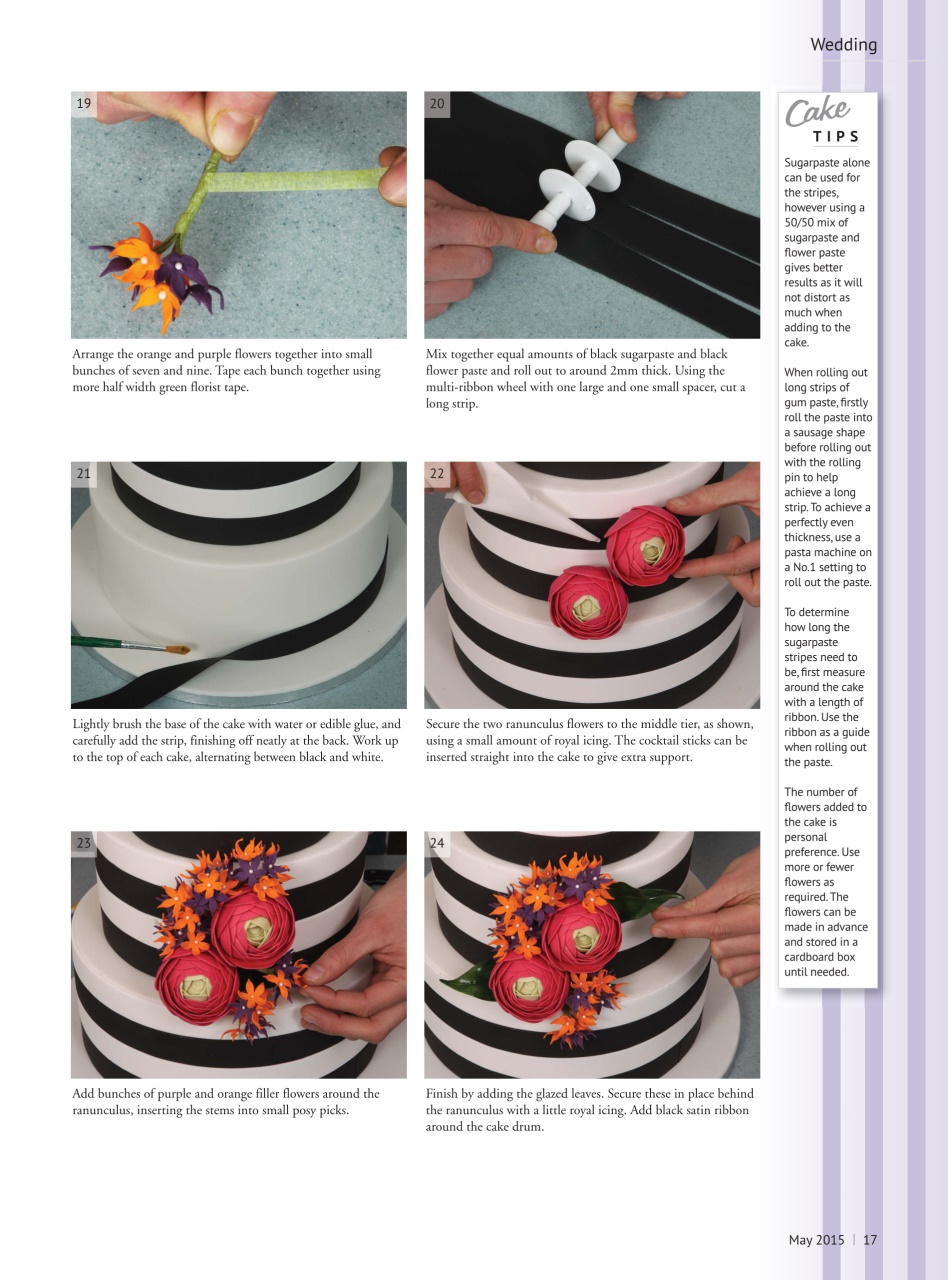 Wedding

19

Arrange the orange and purple flowers together into small bunches of seven and nine. Tape each bunch together using more half width green florist tape.

20

Mix together equal amounts of black sugarpaste and black flower paste and roll out to around 2mm thick. Using the multi-ribbon wheel with one large and one small spacer, cut a long strip.

21

Lightly brush the base of the cake with water or edible glue, and carefully add the strip, finishing off neatly at the back. Work up to the top of each cake, alternating between black and white.

22

Secure the two ranunculus flowers to the middle tier, as shown, using a small amount of royal icing. The cocktail sticks can be inserted straight into the cake to give extra support.

23

Add bunches of purple and orange filler flowers around the ranunculus, inserting the stems into small posy picks.

24

Finish by adding the glazed leaves. Secure these in place behind the ranunculus with a little royal icing. Add black satin ribbon around the cake drum.

Cake TIPS

Sugarpaste alone can be used for the stripes, however using a 50/50 mix of sugarpaste and flower paste gives better results as it will not distort as much when adding to the cake.

When rolling out long strips of gum paste, firstly roll the paste into a sausage shape before rolling out with the rolling pin to help achieve a long strip. To achieve a perfectly even thickness, use a pasta machine on a No.1 setting to roll out the paste.

To determine how long the sugarpaste stripes need to be, first measure around the cake with a length of ribbon. Use the ribbon as a guide when rolling out the paste.

The number of flowers added to the cake is personal preference. Use more or fewer flowers as required. The flowers can be made in advance and stored in a cardboard box until needed.

May 2015 | 17