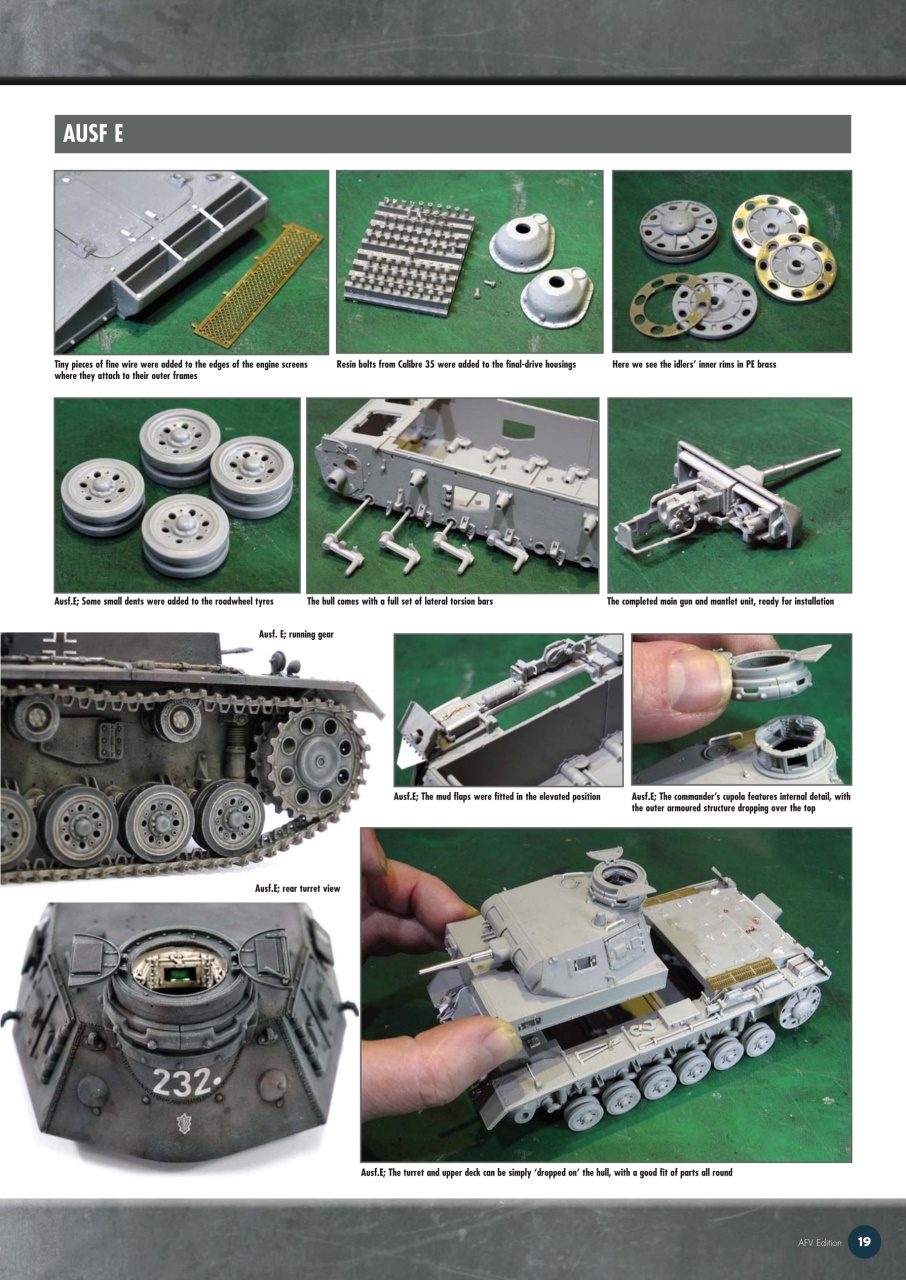 AUSF E

Tiny pieces of fine wire were added to the edges of the engine screens where they attach to their outer frames

Resin bolts from Calibre 35 were added to the final-drive housings

Here we see the idlers' inner rims in PE brass

Ausf.E; Some small dents were added to the roadwheel tyres

The hull comes with a full set of lateral torsion bars

The completed main gun and mantlet unit, ready for installation

Ausf. E; running gear

Ausf.E; The mud flaps were fitted in the elevated position

Ausf.E; The commander's cupola features internal detail, with the outer armoured structure dropping over the top

Ausf.E; rear turret view

232

Ausf.E; The turret and upper deck can be simply 'dropped on' the hull, with a good fit of parts all round

AFV Edition 19