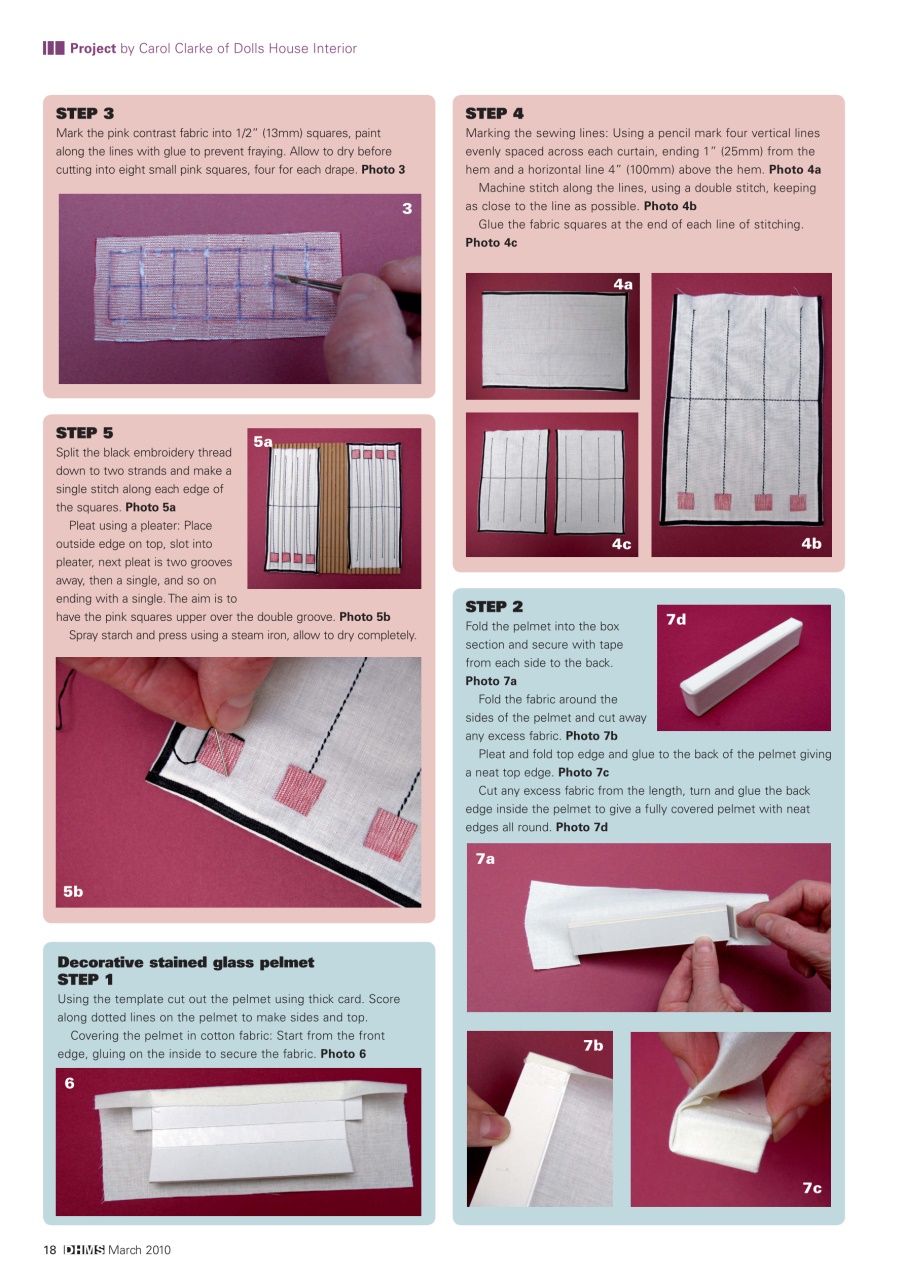 Project by Carol Clarke of Dolls House Interior

STEP 3
Mark the pink contrast fabric into 1/2" (13mm) squares, paint along the lines with glue to prevent fraying. Allow to dry before cutting into eight small pink squares, four for each drape. Photo 3

3

STEP 5
Split the black embroidery thread down to two strands and make a single stitch along each edge of the squares. Photo 5a

Pleat using a pleater: Place outside edge on top, slot into pleater, next pleat is two grooves away, then a single, and so on ending with a single. The aim is to have the pink squares upper over the double groove. Photo 5b

Spray starch and press using a steam iron, allow to dry completely.

5a

5b

Decorative stained glass pelmet
STEP 1
Using the template cut out the pelmet using thick card. Score along dotted lines on the pelmet to make sides and top.

Covering the pelmet in cotton fabric: Start from the front edge, gluing on the inside to secure the fabric. Photo 6

6

STEP 4
Marking the sewing lines: Using a pencil mark four vertical lines evenly spaced across each curtain, ending 1" (25mm) from the hem and a horizontal line 4" (100mm) above the hem. Photo 4a

Machine stitch along the lines, using a double stitch, keeping as close to the line as possible. Photo 4b

Glue the fabric squares at the end of each line of stitching. Photo 4c

4a

4c

4b

STEP 2
Fold the pelmet into the box section and secure with tape from each side to the back. Photo 7a

Fold the fabric around the sides of the pelmet and cut away any excess fabric. Photo 7b

Pleat and fold top edge and glue to the back of the pelmet giving a neat top edge. Photo 7c

Cut any excess fabric from the length, turn and glue the back edge inside the pelmet to give a fully covered pelmet with neat edges all round. Photo 7d

7d

7a

7b

7c

18 DHMS March 2010