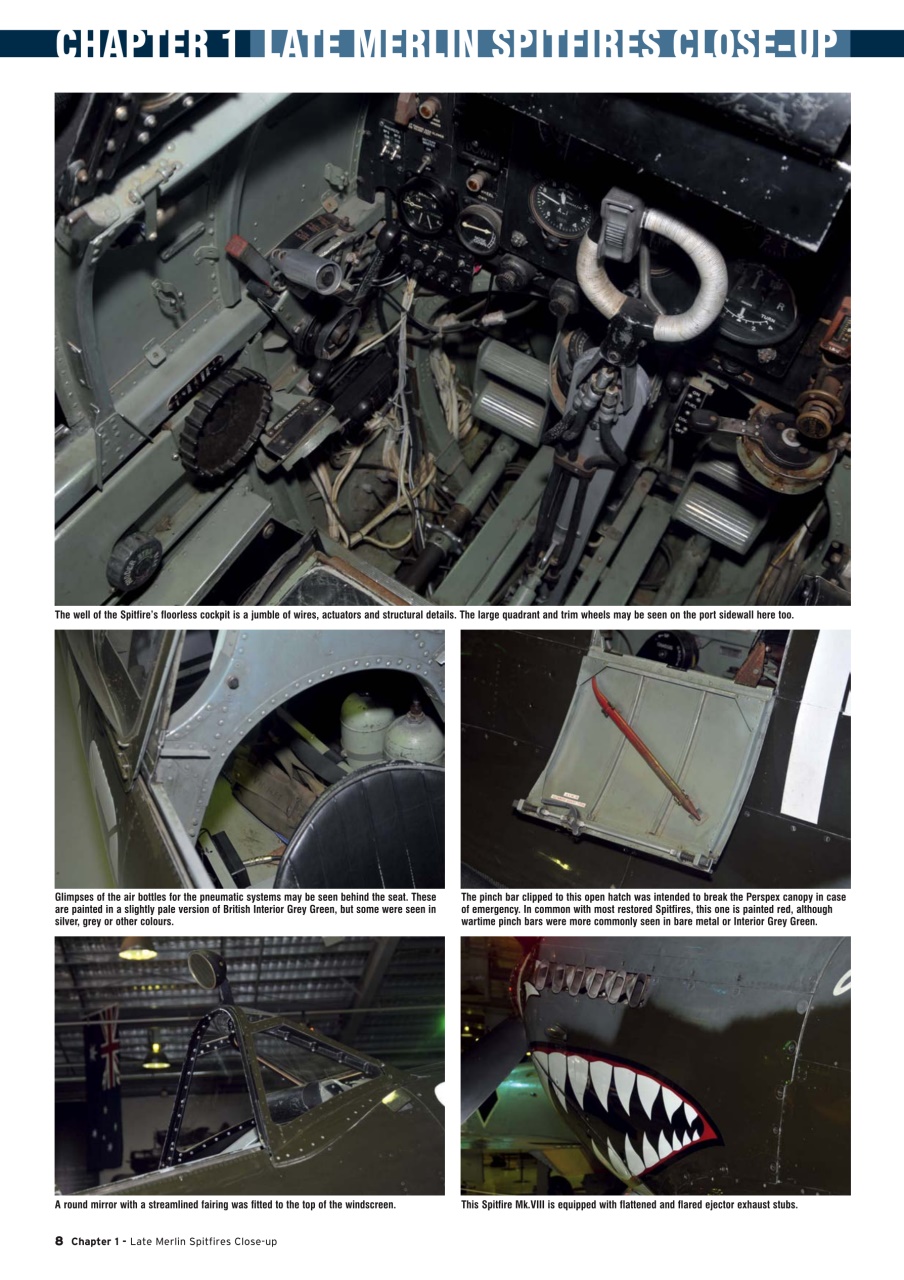 CHAPTER 1 LATE MERLIN SPITFIRES CLOSE-UP

The well of the Spitfire's floorless cockpit is a jumble of wires, actuators and structural details. The large quadrant and trim wheels may be seen on the port sidewall here too.

Glimpses of the air bottles for the pneumatic systems may be seen behind the seat. These are painted in a slightly pale version of British Interior Grey Green, but some were seen in silver, grey or other colours.

The pinch bar clipped to this open hatch was intended to break the Perspex canopy in case of emergency. In common with most restored Spitfires, this one is painted red, although wartime pinch bars were more commonly seen in bare metal or Interior Grey Green.

A round mirror with a streamlined fairing was fitted to the top of the windscreen.

This Spitfire Mk.VIII is equipped with flattened and flared ejector exhaust stubs.

8 Chapter 1 - Late Merlin Spitfires Close-up