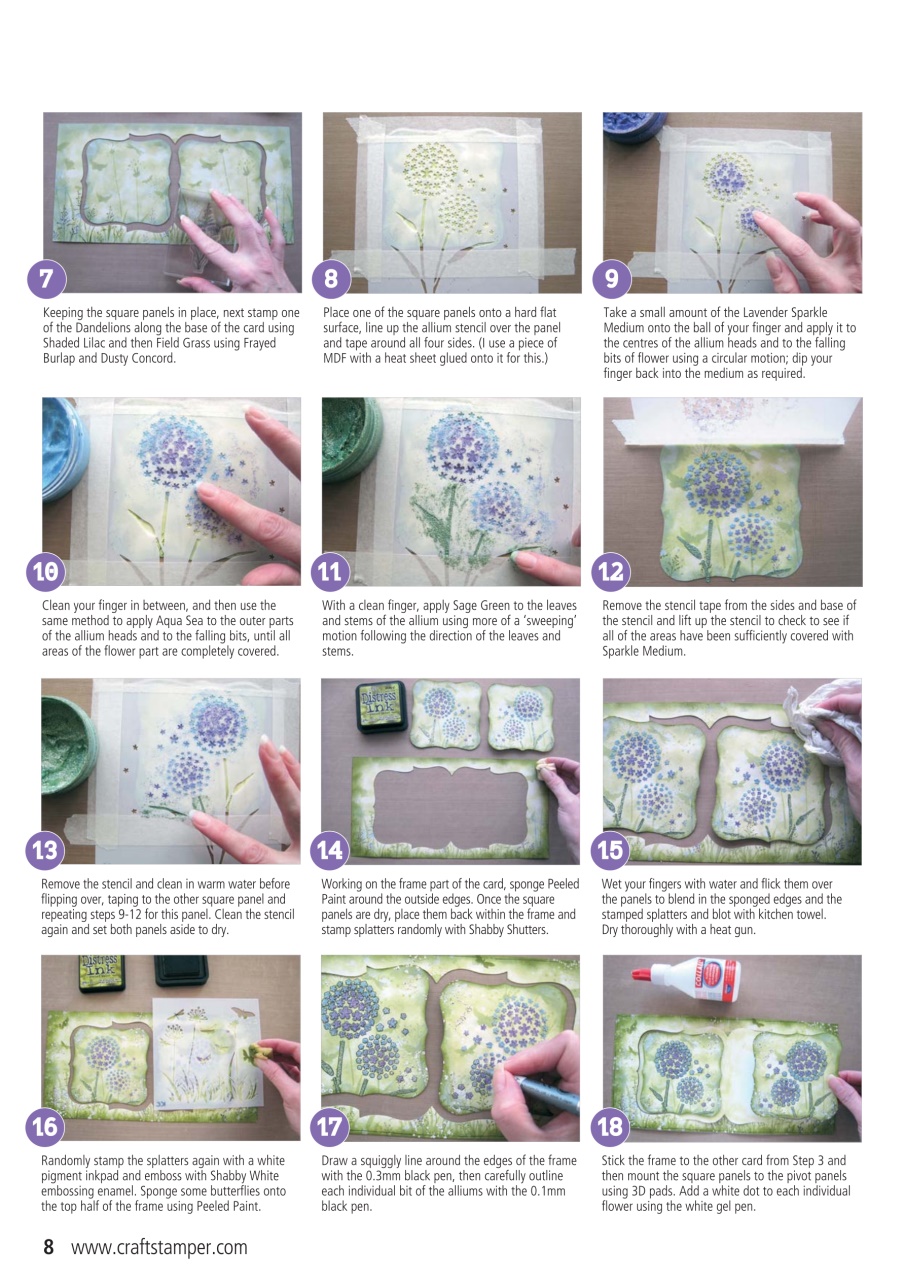 7

Keeping the square panels in place, next stamp one of the Dandelions along the base of the card using Shaded Lilac and then Field Grass using Frayed Burlap and Dusty Concord.

8

Place one of the square panels onto a hard flat surface, line up the allium stencil over the panel and tape around all four sides. (I use a piece of MDF with a heat sheet glued onto it for this.)

9

Take a small amount of the Lavender Sparkle Medium onto the ball of your finger and apply it to the centres of the allium heads and to the falling bits of flower using a circular motion; dip your finger back into the medium as required.

10

Clean your finger in between, and then use the same method to apply Aqua Sea to the outer parts of the allium heads and to the falling bits, until all areas of the flower part are completely covered.

11

With a clean finger, apply Sage Green to the leaves and stems of the allium using more of a 'sweeping' motion following the direction of the leaves and stems.

12

Remove the stencil tape from the sides and base of the stencil and lift up the stencil to check to see if all of the areas have been sufficiently covered with Sparkle Medium.

13

Remove the stencil and clean in warm water before flipping over, taping to the other square panel and repeating steps 9-12 for this panel. Clean the stencil again and set both panels aside to dry.

Distress Ink

14

Working on the frame part of the card, sponge Peeled Paint around the outside edges. Once the square panels are dry, place them back within the frame and stamp splatters randomly with Shabby Shutters.

15

Wet your fingers with water and flick them over the panels to blend in the sponged edges and the stamped splatters and blot with kitchen towel. Dry thoroughly with a heat gun.

Distress Ink

16

Randomly stamp the splatters again with a white pigment inkpad and emboss with Shabby White embossing enamel. Sponge some butterflies onto the top half of the frame using Peeled Paint.

17

Draw a squiggly line around the edges of the frame with the 0.3mm black pen, then carefully outline each individual bit of the alliums with the 0.1mm black pen.

18

Stick the frame to the other card from Step 3 and then mount the square panels to the pivot panels using 3D pads. Add a white dot to each individual flower using the white gel pen.

8 www.craftstamper.com