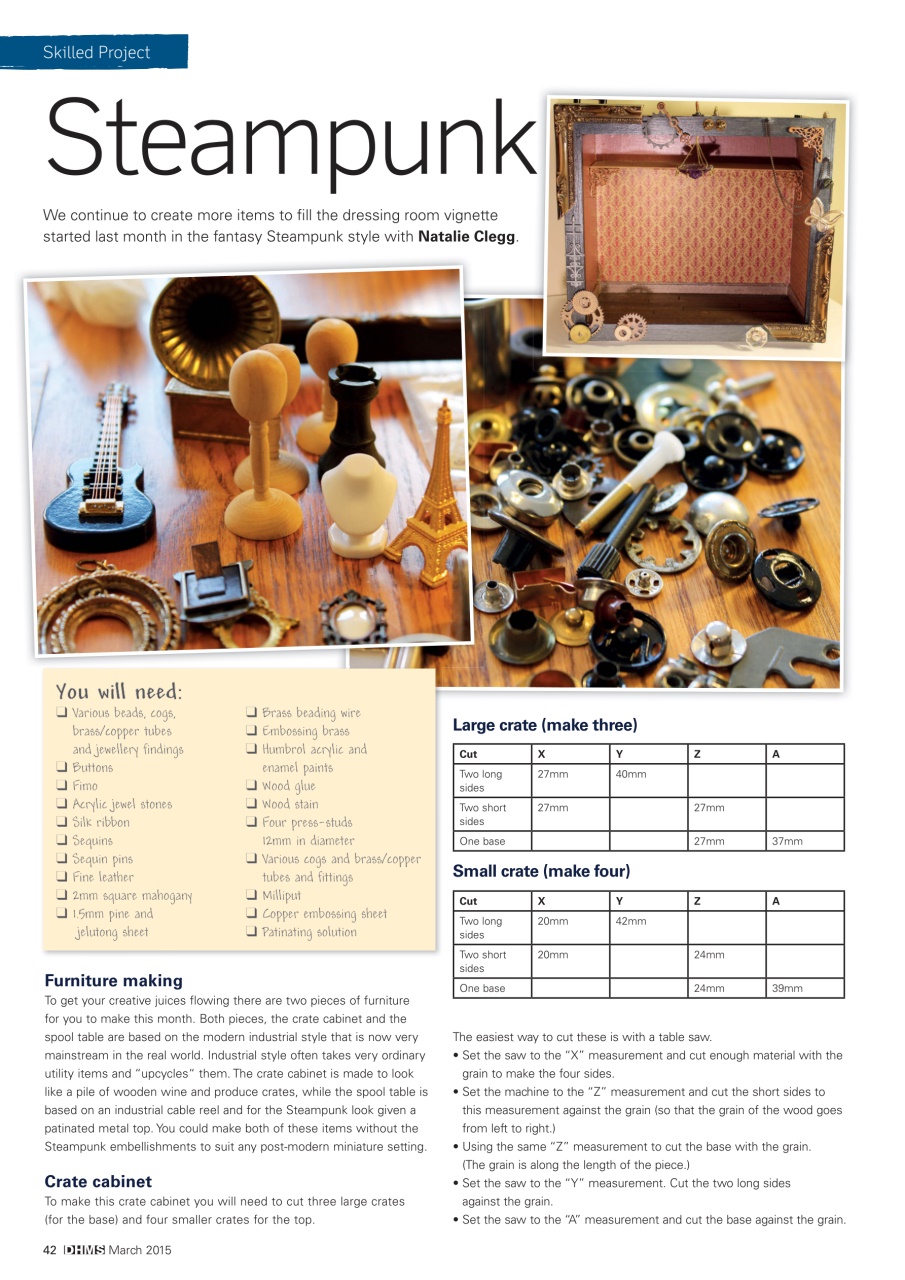 Skilled Project

Steampunk

We continue to create more items to fill the dressing room vignette started last month in the fantasy Steampunk style with **Natalie Clegg**.

You will need:
❑ Various beads, cogs, brass/copper tubes and jewellery findings
❑ Buttons
❑ Fimo
❑ Acrylic jewel stones
❑ Silk ribbon
❑ Sequins
❑ Sequin pins
❑ Fine leather
❑ 2mm square mahogany
❑ 1.5mm pine and jelutong sheet
❑ Brass beading wire
❑ Embossing brass
❑ Humbrol acrylic and enamel paints
❑ Wood glue
❑ Wood stain
❑ Four press-studs 12mm in diameter
❑ Various cogs and brass/copper tubes and fittings
❑ Milliput
❑ Copper embossing sheet
❑ Patinating solution

Furniture making
To get your creative juices flowing there are two pieces of furniture for you to make this month. Both pieces, the crate cabinet and the spool table are based on the modern industrial style that is now very mainstream in the real world. Industrial style often takes very ordinary utility items and "upcycles" them. The crate cabinet is made to look like a pile of wooden wine and produce crates, while the spool table is based on an industrial cable reel and for the Steampunk look given a patinated metal top. You could make both of these items without the Steampunk embellishments to suit any post-modern miniature setting.

Crate cabinet
To make this crate cabinet you will need to cut three large crates (for the base) and four smaller crates for the top.

Large crate (make three)

| Cut | X | Y | Z | A |
|---|---|---|---|---|
| Two long sides | 27mm | 40mm | | |
| Two short sides | 27mm | | 27mm | |
| One base | | | 27mm | 37mm |

Small crate (make four)

| Cut | X | Y | Z | A |
|---|---|---|---|---|
| Two long sides | 20mm | 42mm | | |
| Two short sides | 20mm | | 24mm | |
| One base | | | 24mm | 39mm |

The easiest way to cut these is with a table saw.
• Set the saw to the "X" measurement and cut enough material with the grain to make the four sides.
• Set the machine to the "Z" measurement and cut the short sides to this measurement against the grain (so that the grain of the wood goes from left to right.)
• Using the same "Z" measurement to cut the base with the grain. (The grain is along the length of the piece.)
• Set the saw to the "Y" measurement. Cut the two long sides against the grain.
• Set the saw to the "A" measurement and cut the base against the grain.

42 DHMS March 2015