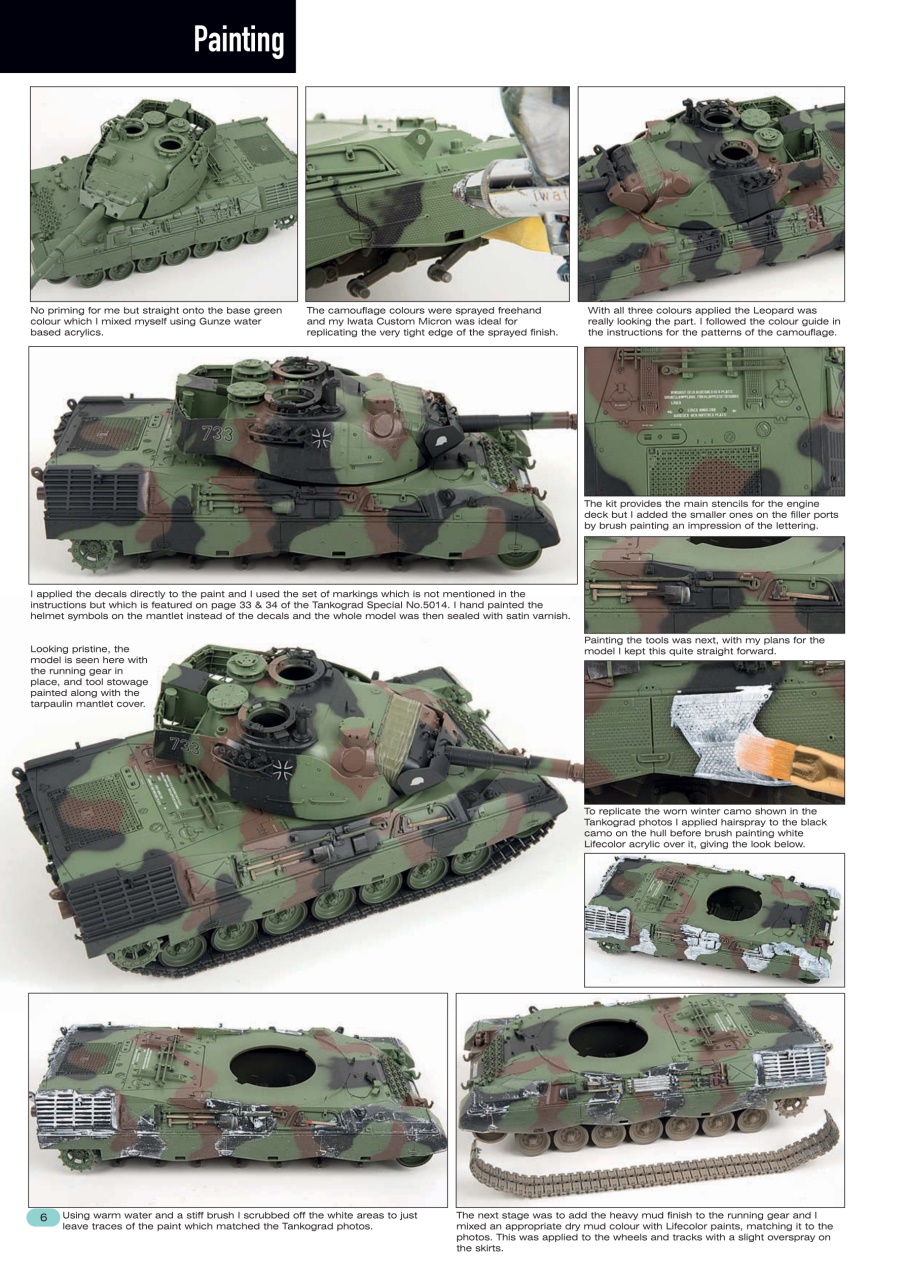 Painting

No priming for me but straight onto the base green colour which I mixed myself using Gunze water based acrylics.

The camouflage colours were sprayed freehand and my Iwata Custom Micron was ideal for replicating the very tight edge of the sprayed finish.

With all three colours applied the Leopard was really looking the part. I followed the colour guide in the instructions for the patterns of the camouflage.

733

The kit provides the main stencils for the engine deck but I added the smaller ones on the filler ports by brush painting an impression of the lettering.

I applied the decals directly to the paint and I used the set of markings which is not mentioned in the instructions but which is featured on page 33 & 34 of the Tankograd Special No.5014. I hand painted the helmet symbols on the mantlet instead of the decals and the whole model was then sealed with satin varnish.

Painting the tools was next, with my plans for the model I kept this quite straight forward.

Looking pristine, the model is seen here with the running gear in place, and tool stowage painted along with the tarpaulin mantlet cover.

733

To replicate the worn winter camo shown in the Tankograd photos I applied hairspray to the black camo on the hull before brush painting white Lifecolor acrylic over it, giving the look below.

6 Using warm water and a stiff brush I scrubbed off the white areas to just leave traces of the paint which matched the Tankograd photos.

The next stage was to add the heavy mud finish to the running gear and I mixed an appropriate dry mud colour with Lifecolor paints, matching it to the photos. This was applied to the wheels and tracks with a slight overspray on the skirts.