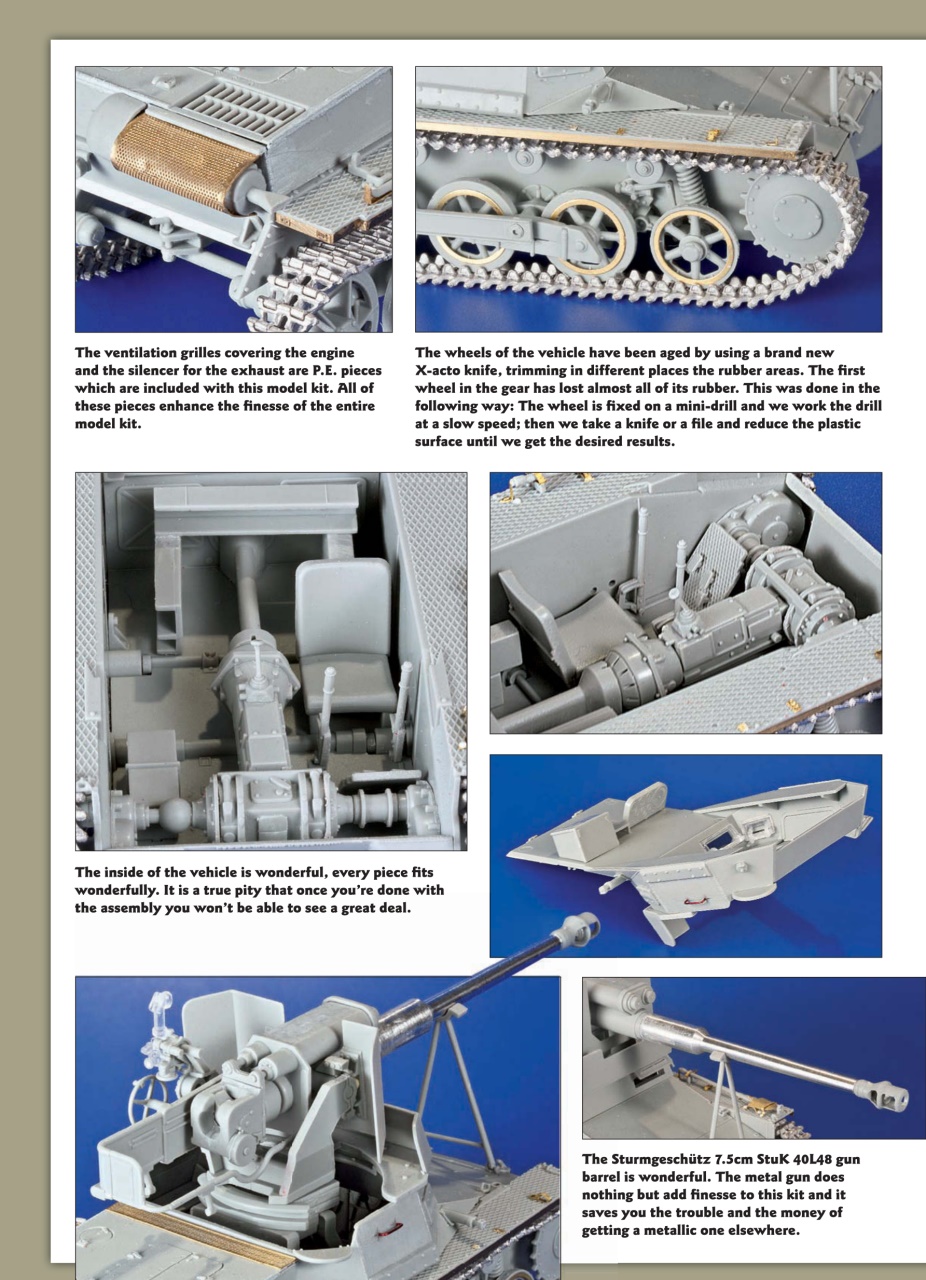 The ventilation grilles covering the engine and the silencer for the exhaust are P.E. pieces which are included with this model kit. All of these pieces enhance the finesse of the entire model kit.

The wheels of the vehicle have been aged by using a brand new X-acto knife, trimming in different places the rubber areas. The first wheel in the gear has lost almost all of its rubber. This was done in the following way: The wheel is fixed on a mini-drill and we work the drill at a slow speed; then we take a knife or a file and reduce the plastic surface until we get the desired results.

The inside of the vehicle is wonderful, every piece fits wonderfully. It is a true pity that once you're done with the assembly you won't be able to see a great deal.

The Sturmgeschütz 7.5cm StuK 40L48 gun barrel is wonderful. The metal gun does nothing but add finesse to this kit and it saves you the trouble and the money of getting a metallic one elsewhere.