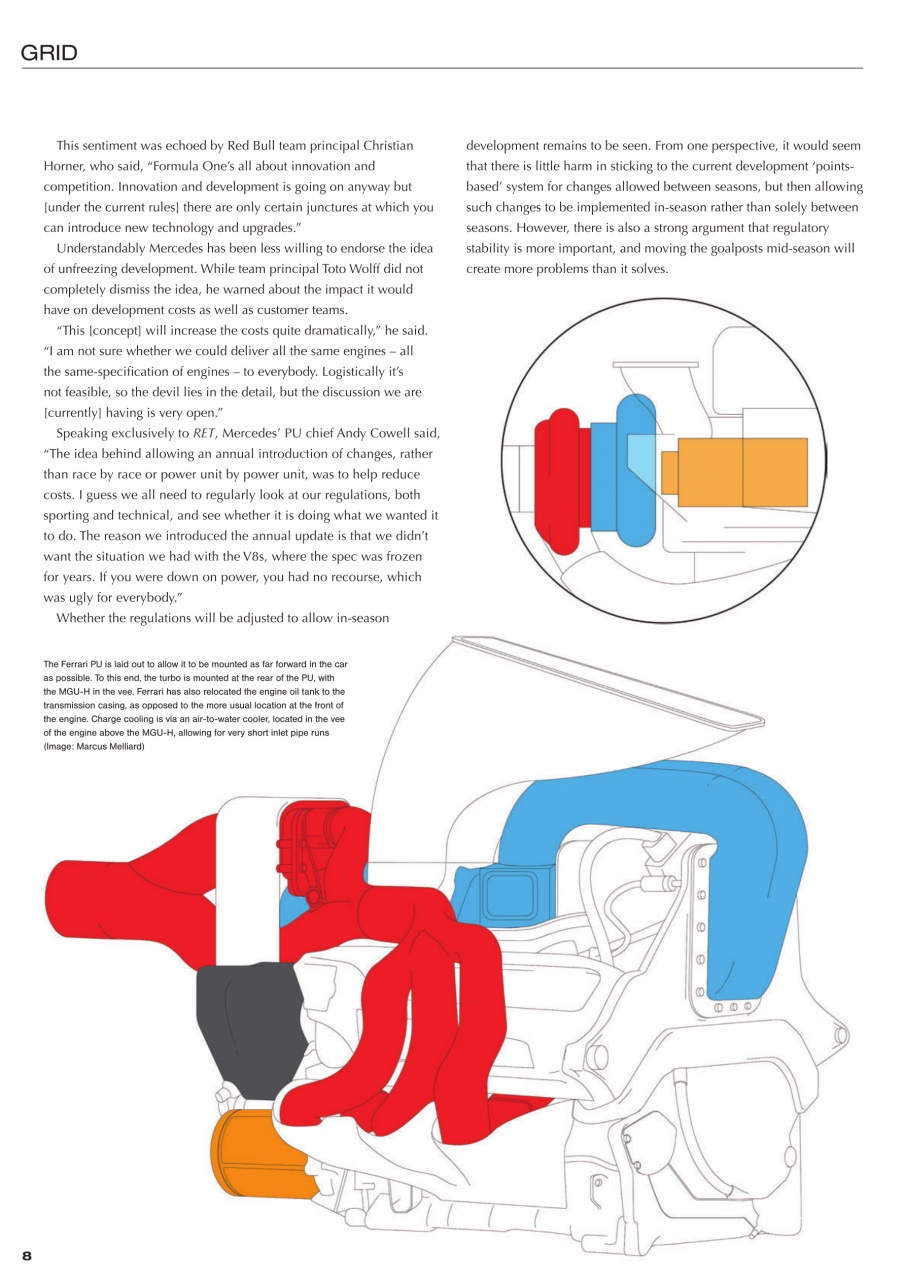 GRID

This sentiment was echoed by Red Bull team principal Christian Horner, who said, "Formula One's all about innovation and competition. Innovation and development is going on anyway but [under the current rules] there are only certain junctures at which you can introduce new technology and upgrades."

Understandably Mercedes has been less willing to endorse the idea of unfreezing development. While team principal Toto Wolff did not completely dismiss the idea, he warned about the impact it would have on development costs as well as customer teams.

"This [concept] will increase the costs quite dramatically," he said. "I am not sure whether we could deliver all the same engines – all the same-specification of engines – to everybody. Logistically it's not feasible, so the devil lies in the detail, but the discussion we are [currently] having is very open."

Speaking exclusively to RET, Mercedes' PU chief Andy Cowell said, "The idea behind allowing an annual introduction of changes, rather than race by race or power unit by power unit, was to help reduce costs. I guess we all need to regularly look at our regulations, both sporting and technical, and see whether it is doing what we wanted it to do. The reason we introduced the annual update is that we didn't want the situation we had with the V8s, where the spec was frozen for years. If you were down on power, you had no recourse, which was ugly for everybody."

Whether the regulations will be adjusted to allow in-season development remains to be seen. From one perspective, it would seem that there is little harm in sticking to the current development 'points-based' system for changes allowed between seasons, but then allowing such changes to be implemented in-season rather than solely between seasons. However, there is also a strong argument that regulatory stability is more important, and moving the goalposts mid-season will create more problems than it solves.

The Ferrari PU is laid out to allow it to be mounted as far forward in the car as possible. To this end, the turbo is mounted at the rear of the PU, with the MGU-H in the vee. Ferrari has also relocated the engine oil tank to the transmission casing, as opposed to the more usual location at the front of the engine. Charge cooling is via an air-to-water cooler, located in the vee of the engine above the MGU-H, allowing for very short inlet pipe runs (Image: Marcus Melliard)

8