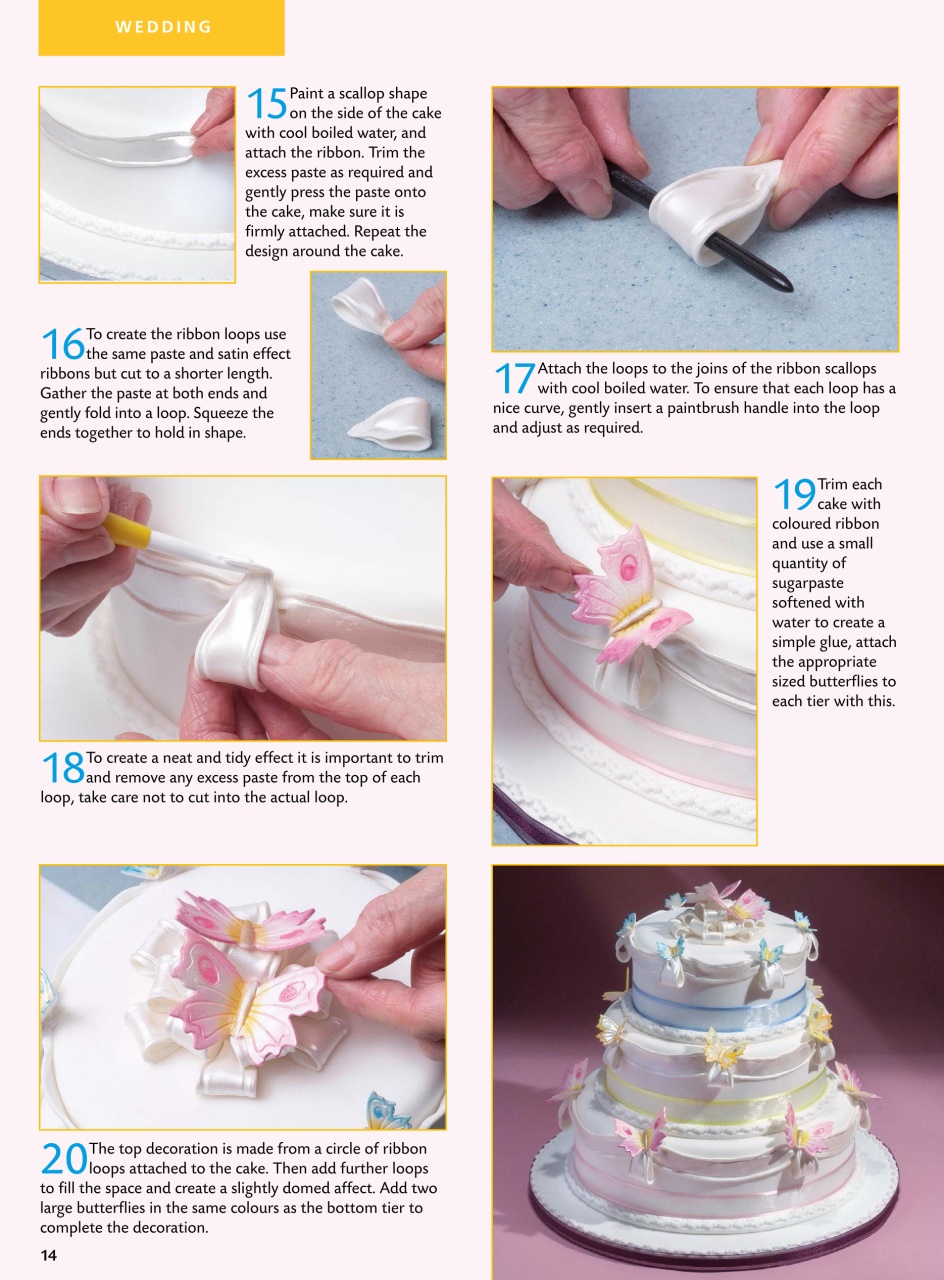 WEDDING

15 Paint a scallop shape on the side of the cake with cool boiled water, and attach the ribbon. Trim the excess paste as required and gently press the paste onto the cake, make sure it is firmly attached. Repeat the design around the cake.

16 To create the ribbon loops use the same paste and satin effect ribbons but cut to a shorter length. Gather the paste at both ends and gently fold into a loop. Squeeze the ends together to hold in shape.

17 Attach the loops to the joins of the ribbon scallops with cool boiled water. To ensure that each loop has a nice curve, gently insert a paintbrush handle into the loop and adjust as required.

18 To create a neat and tidy effect it is important to trim and remove any excess paste from the top of each loop, take care not to cut into the actual loop.

19 Trim each cake with coloured ribbon and use a small quantity of sugarpaste softened with water to create a simple glue, attach the appropriate sized butterflies to each tier with this.

20 The top decoration is made from a circle of ribbon loops attached to the cake. Then add further loops to fill the space and create a slightly domed affect. Add two large butterflies in the same colours as the bottom tier to complete the decoration.

14