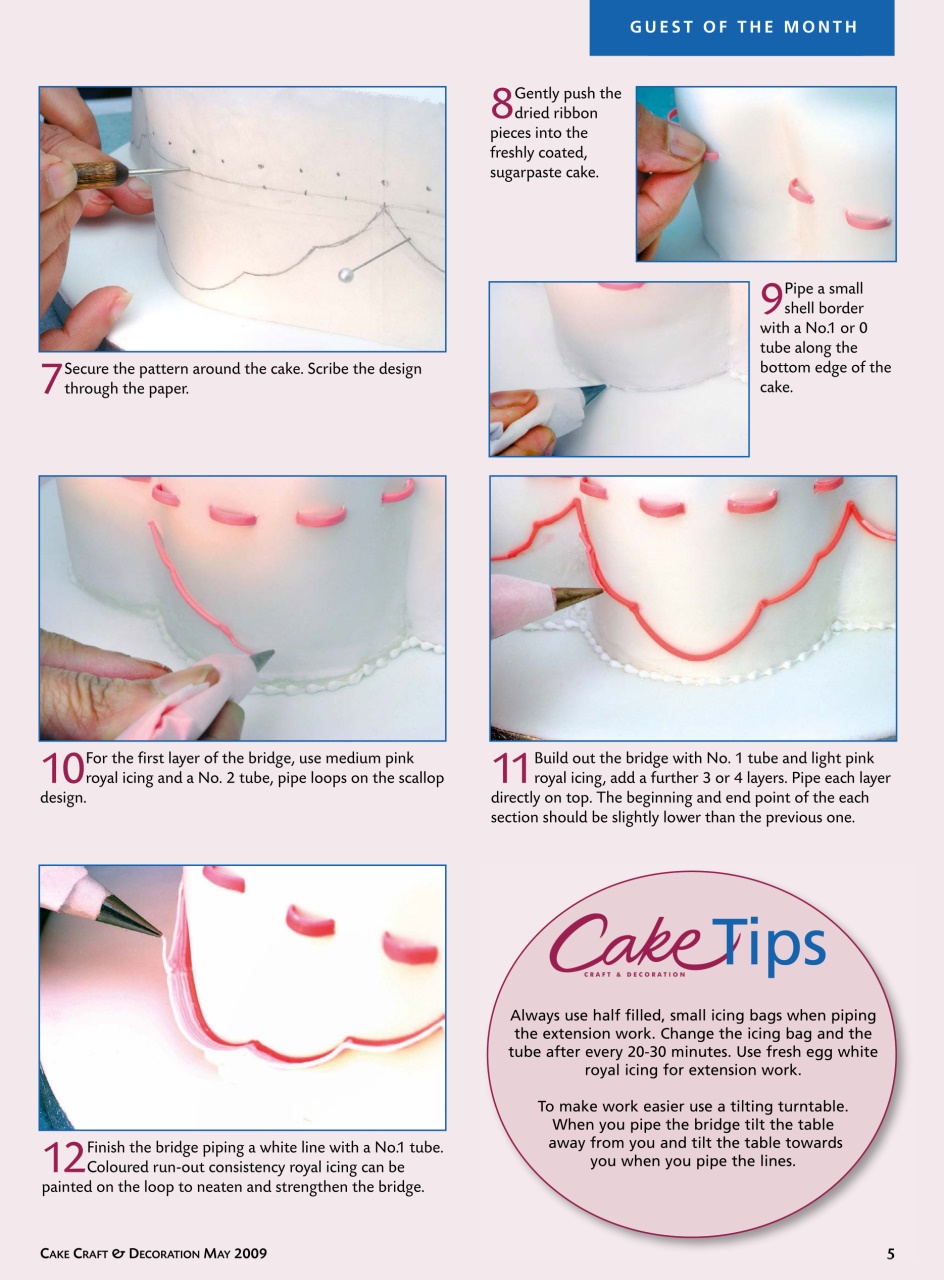 GUEST OF THE MONTH

7 Secure the pattern around the cake. Scribe the design through the paper.

8 Gently push the dried ribbon pieces into the freshly coated, sugarpaste cake.

9 Pipe a small shell border with a No.1 or 0 tube along the bottom edge of the cake.

10 For the first layer of the bridge, use medium pink royal icing and a No. 2 tube, pipe loops on the scallop design.

11 Build out the bridge with No. 1 tube and light pink royal icing, add a further 3 or 4 layers. Pipe each layer directly on top. The beginning and end point of the each section should be slightly lower than the previous one.

12 Finish the bridge piping a white line with a No.1 tube. Coloured run-out consistency royal icing can be painted on the loop to neaten and strengthen the bridge.

Cake Tips
CRAFT & DECORATION

Always use half filled, small icing bags when piping the extension work. Change the icing bag and the tube after every 20-30 minutes. Use fresh egg white royal icing for extension work.

To make work easier use a tilting turntable. When you pipe the bridge tilt the table away from you and tilt the table towards you when you pipe the lines.

CAKE CRAFT & DECORATION MAY 2009

5