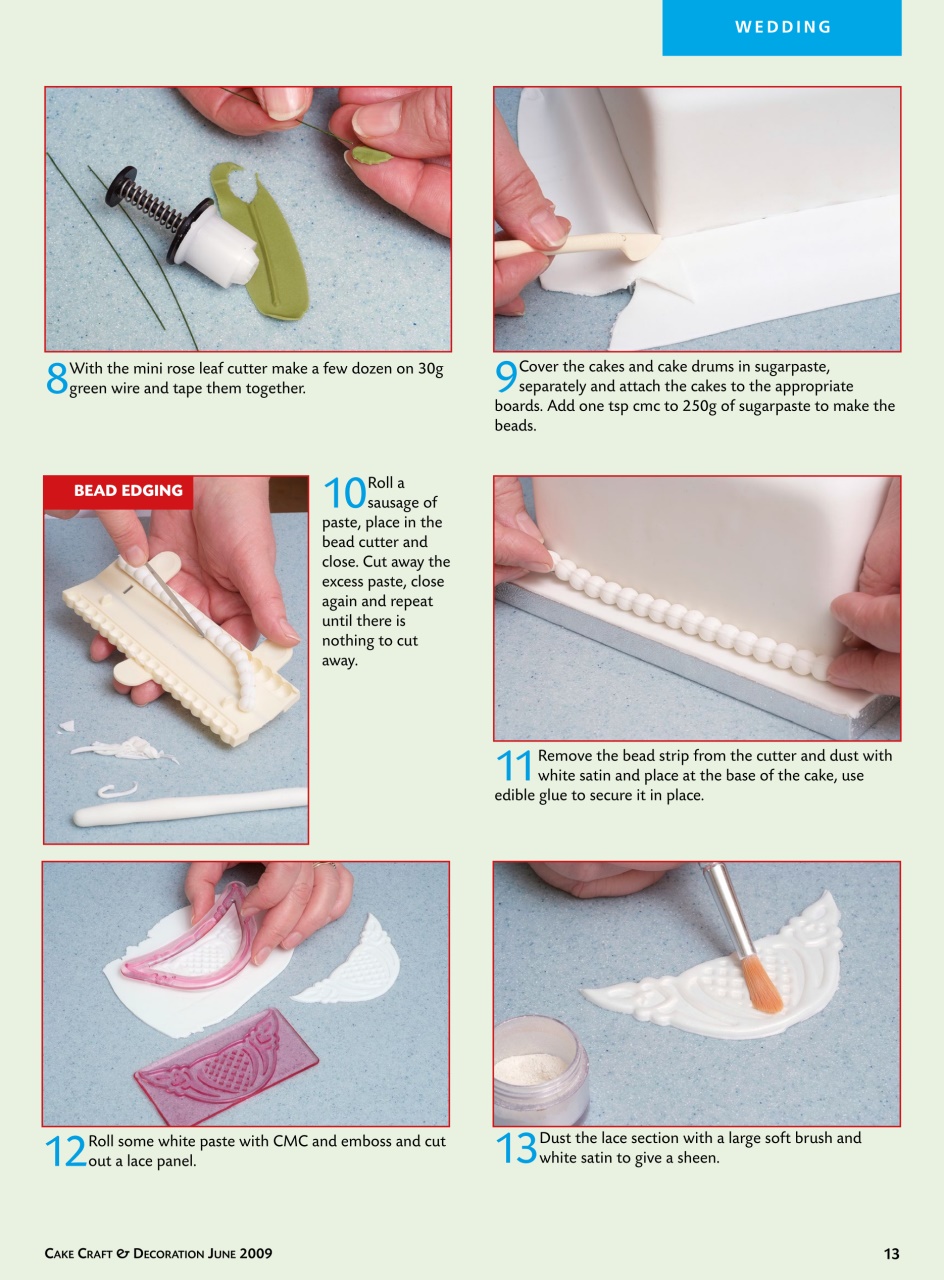 WEDDING

8 With the mini rose leaf cutter make a few dozen on 30g green wire and tape them together.

9 Cover the cakes and cake drums in sugarpaste, separately and attach the cakes to the appropriate boards. Add one tsp cmc to 250g of sugarpaste to make the beads.

BEAD EDGING

10 Roll a sausage of paste, place in the bead cutter and close. Cut away the excess paste, close again and repeat until there is nothing to cut away.

11 Remove the bead strip from the cutter and dust with white satin and place at the base of the cake, use edible glue to secure it in place.

12 Roll some white paste with CMC and emboss and cut out a lace panel.

13 Dust the lace section with a large soft brush and white satin to give a sheen.

CAKE CRAFT & DECORATION JUNE 2009

13