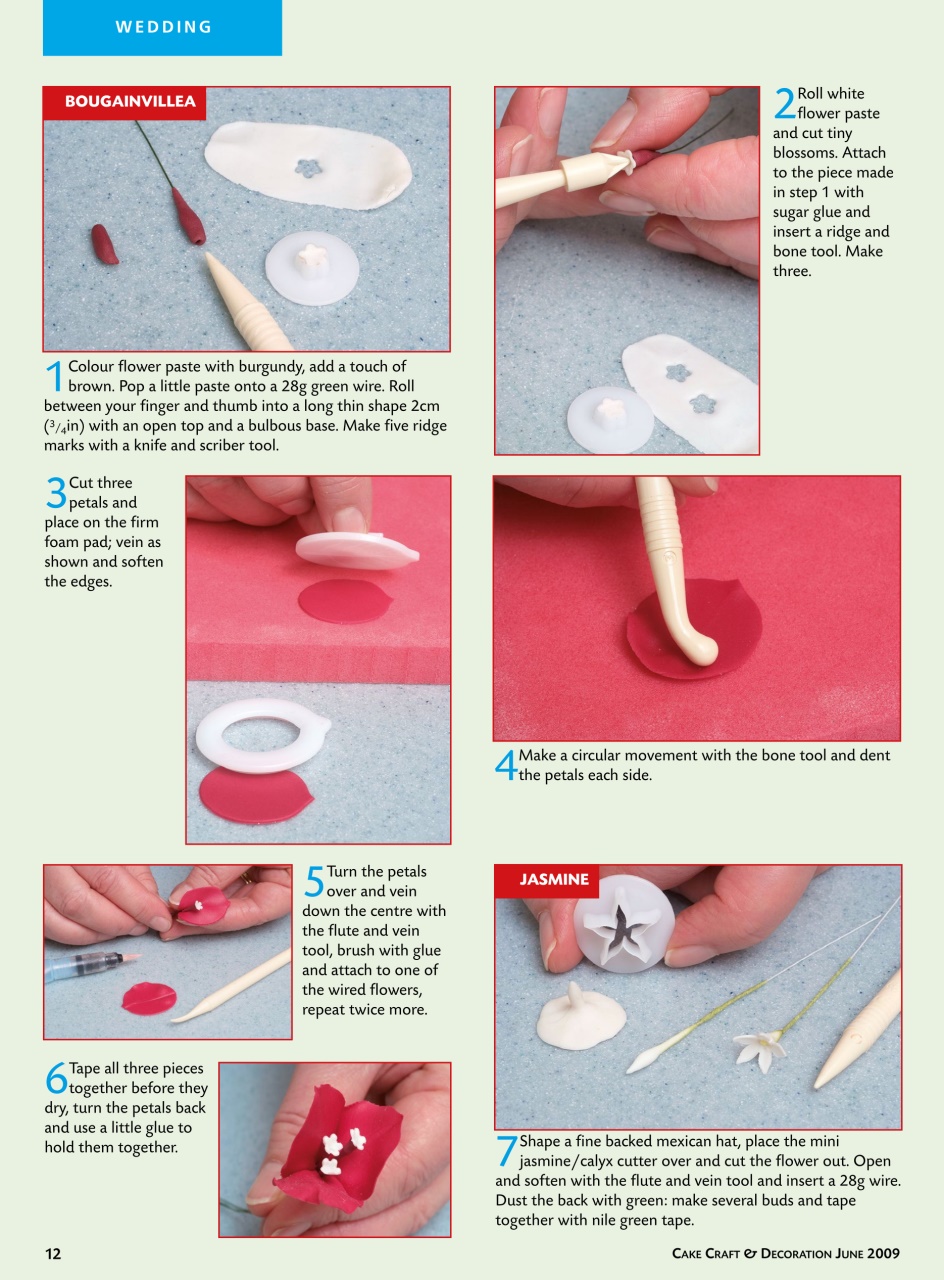 WEDDING

BOUGAINVILLEA

1 Colour flower paste with burgundy, add a touch of brown. Pop a little paste onto a 28g green wire. Roll between your finger and thumb into a long thin shape 2cm ($^3/_4$in) with an open top and a bulbous base. Make five ridge marks with a knife and scriber tool.

2 Roll white flower paste and cut tiny blossoms. Attach to the piece made in step 1 with sugar glue and insert a ridge and bone tool. Make three.

3 Cut three petals and place on the firm foam pad; vein as shown and soften the edges.

4 Make a circular movement with the bone tool and dent the petals each side.

5 Turn the petals over and vein down the centre with the flute and vein tool, brush with glue and attach to one of the wired flowers, repeat twice more.

6 Tape all three pieces together before they dry, turn the petals back and use a little glue to hold them together.

JASMINE

7 Shape a fine backed mexican hat, place the mini jasmine/calyx cutter over and cut the flower out. Open and soften with the flute and vein tool and insert a 28g wire. Dust the back with green: make several buds and tape together with nile green tape.

12

CAKE CRAFT & DECORATION JUNE 2009