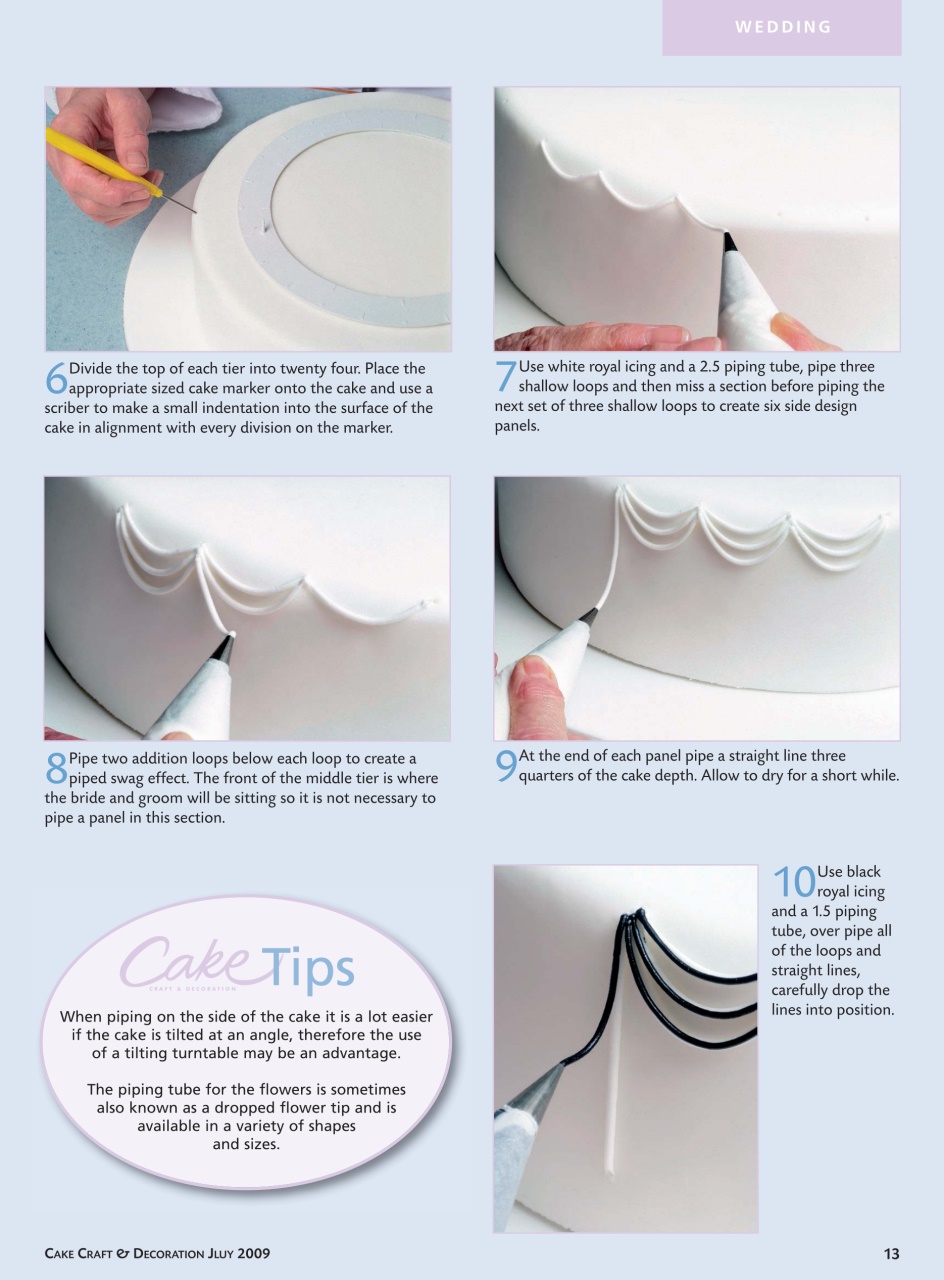 WEDDING

6 Divide the top of each tier into twenty four. Place the appropriate sized cake marker onto the cake and use a scriber to make a small indentation into the surface of the cake in alignment with every division on the marker.

7 Use white royal icing and a 2.5 piping tube, pipe three shallow loops and then miss a section before piping the next set of three shallow loops to create six side design panels.

8 Pipe two addition loops below each loop to create a piped swag effect. The front of the middle tier is where the bride and groom will be sitting so it is not necessary to pipe a panel in this section.

9 At the end of each panel pipe a straight line three quarters of the cake depth. Allow to dry for a short while.

Cake CRAFT & DECORATION Tips

When piping on the side of the cake it is a lot easier if the cake is tilted at an angle, therefore the use of a tilting turntable may be an advantage.

The piping tube for the flowers is sometimes also known as a dropped flower tip and is available in a variety of shapes and sizes.

10 Use black royal icing and a 1.5 piping tube, over pipe all of the loops and straight lines, carefully drop the lines into position.

CAKE CRAFT & DECORATION JLUY 2009

13