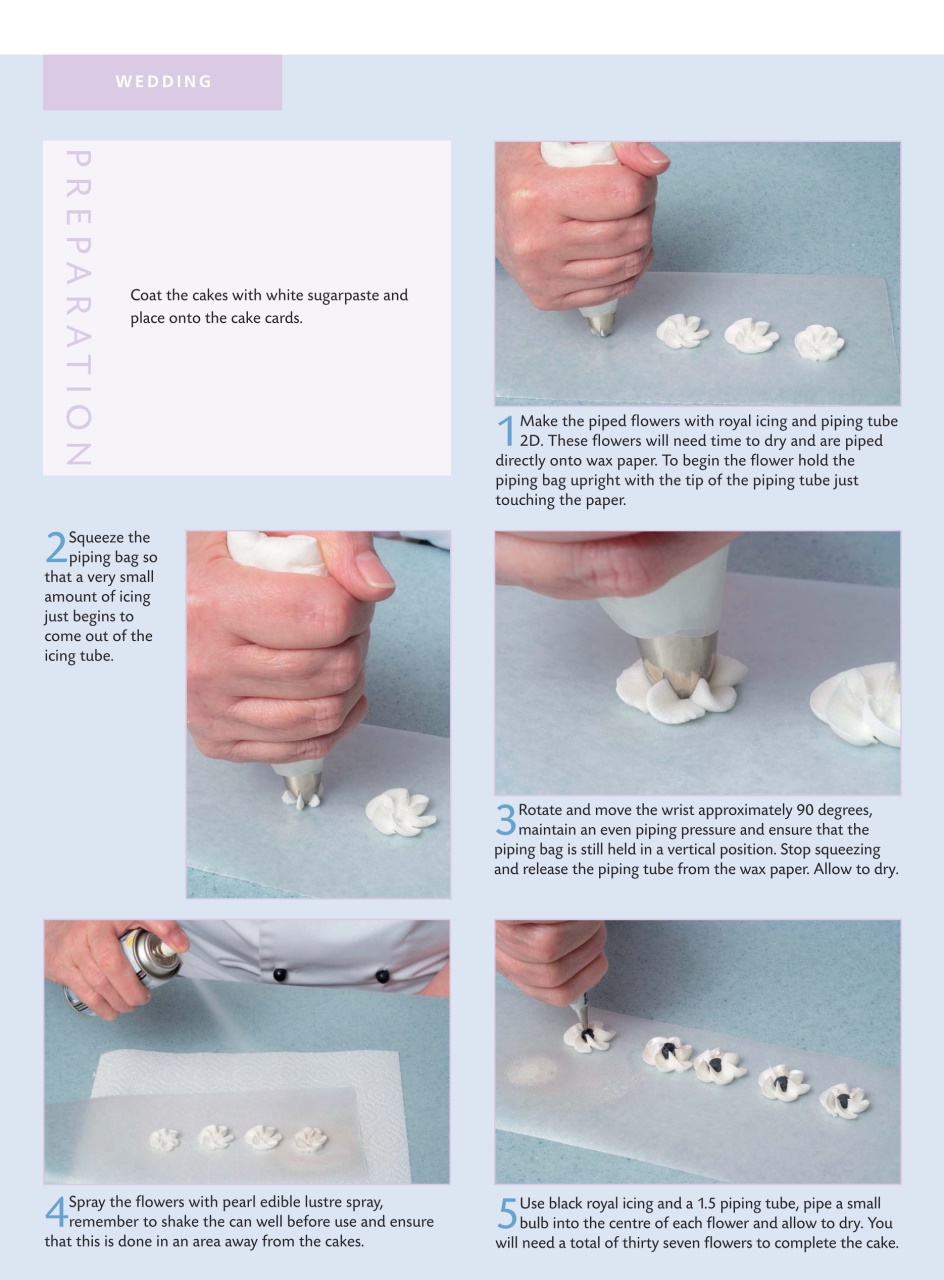 WEDDING

PREPARATION

Coat the cakes with white sugarpaste and place onto the cake cards.

1 Make the piped flowers with royal icing and piping tube 2D. These flowers will need time to dry and are piped directly onto wax paper. To begin the flower hold the piping bag upright with the tip of the piping tube just touching the paper.

2 Squeeze the piping bag so that a very small amount of icing just begins to come out of the icing tube.

3 Rotate and move the wrist approximately 90 degrees, maintain an even piping pressure and ensure that the piping bag is still held in a vertical position. Stop squeezing and release the piping tube from the wax paper. Allow to dry.

4 Spray the flowers with pearl edible lustre spray, remember to shake the can well before use and ensure that this is done in an area away from the cakes.

5 Use black royal icing and a 1.5 piping tube, pipe a small bulb into the centre of each flower and allow to dry. You will need a total of thirty seven flowers to complete the cake.