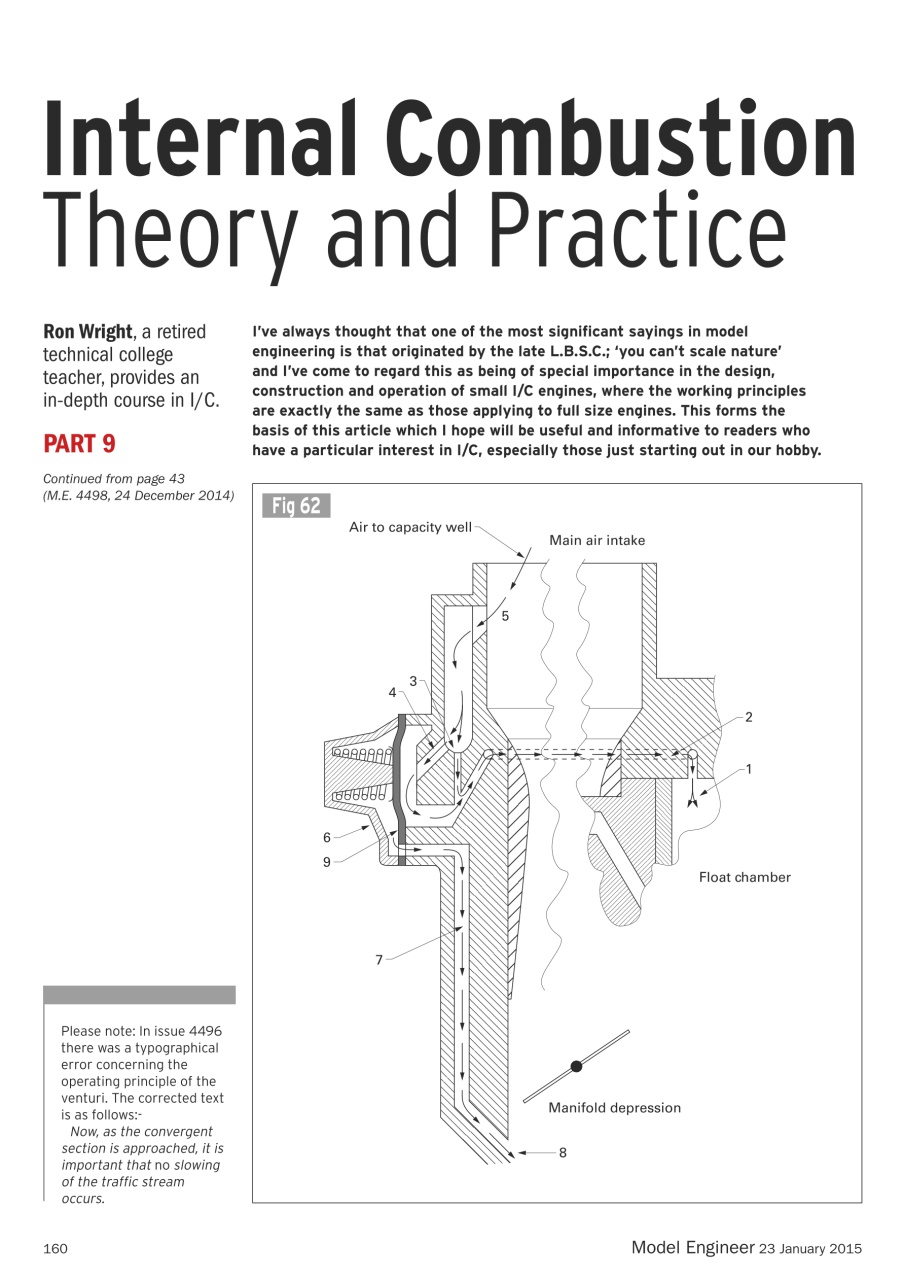 Internal Combustion
Theory and Practice

Ron Wright, a retired technical college teacher, provides an in-depth course in I/C.

PART 9

Continued from page 43 (M.E. 4498, 24 December 2014)

I've always thought that one of the most significant sayings in model engineering is that originated by the late L.B.S.C.; 'you can't scale nature' and I've come to regard this as being of special importance in the design, construction and operation of small I/C engines, where the working principles are exactly the same as those applying to full size engines. This forms the basis of this article which I hope will be useful and informative to readers who have a particular interest in I/C, especially those just starting out in our hobby.

Fig 62

Air to capacity well
Main air intake
5
3
4
2
1
6
9
Float chamber
7
Manifold depression
8

Please note: In issue 4496 there was a typographical error concerning the operating principle of the venturi. The corrected text is as follows:-
Now, as the convergent section is approached, it is important that no slowing of the traffic stream occurs.

160

Model Engineer 23 January 2015