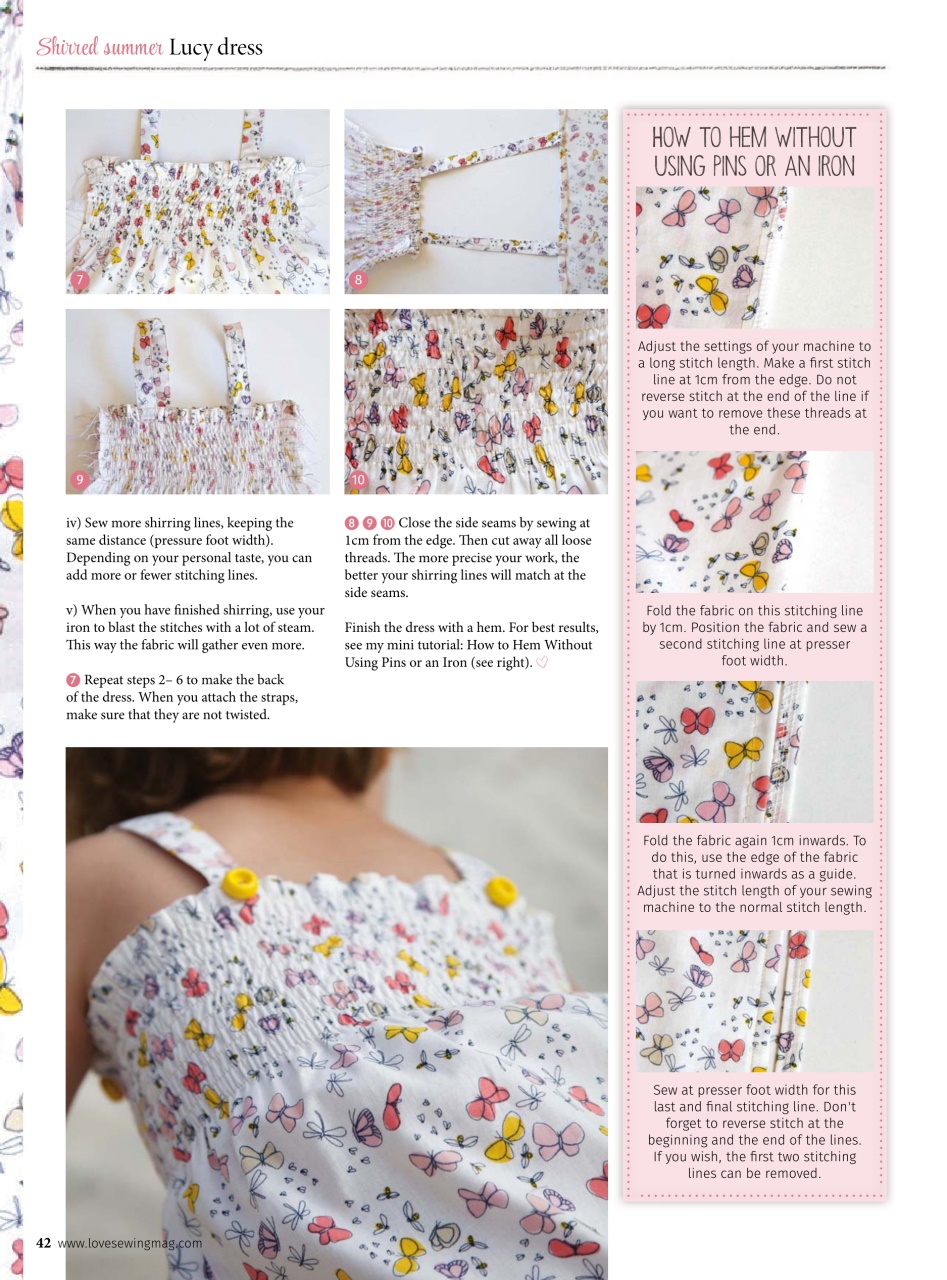 Shirred summer Lucy dress

7

8

9

10

iv) Sew more shirring lines, keeping the same distance (pressure foot width). Depending on your personal taste, you can add more or fewer stitching lines.

v) When you have finished shirring, use your iron to blast the stitches with a lot of steam. This way the fabric will gather even more.

7 Repeat steps 2– 6 to make the back of the dress. When you attach the straps, make sure that they are not twisted.

8 9 10 Close the side seams by sewing at 1cm from the edge. Then cut away all loose threads. The more precise your work, the better your shirring lines will match at the side seams.

Finish the dress with a hem. For best results, see my mini tutorial: How to Hem Without Using Pins or an Iron (see right). ♡

HOW TO HEM WITHOUT USING PINS OR AN IRON

Adjust the settings of your machine to a long stitch length. Make a first stitch line at 1cm from the edge. Do not reverse stitch at the end of the line if you want to remove these threads at the end.

Fold the fabric on this stitching line by 1cm. Position the fabric and sew a second stitching line at presser foot width.

Fold the fabric again 1cm inwards. To do this, use the edge of the fabric that is turned inwards as a guide. Adjust the stitch length of your sewing machine to the normal stitch length.

Sew at presser foot width for this last and final stitching line. Don't forget to reverse stitch at the beginning and the end of the lines. If you wish, the first two stitching lines can be removed.

42 www.lovesewingmag.com