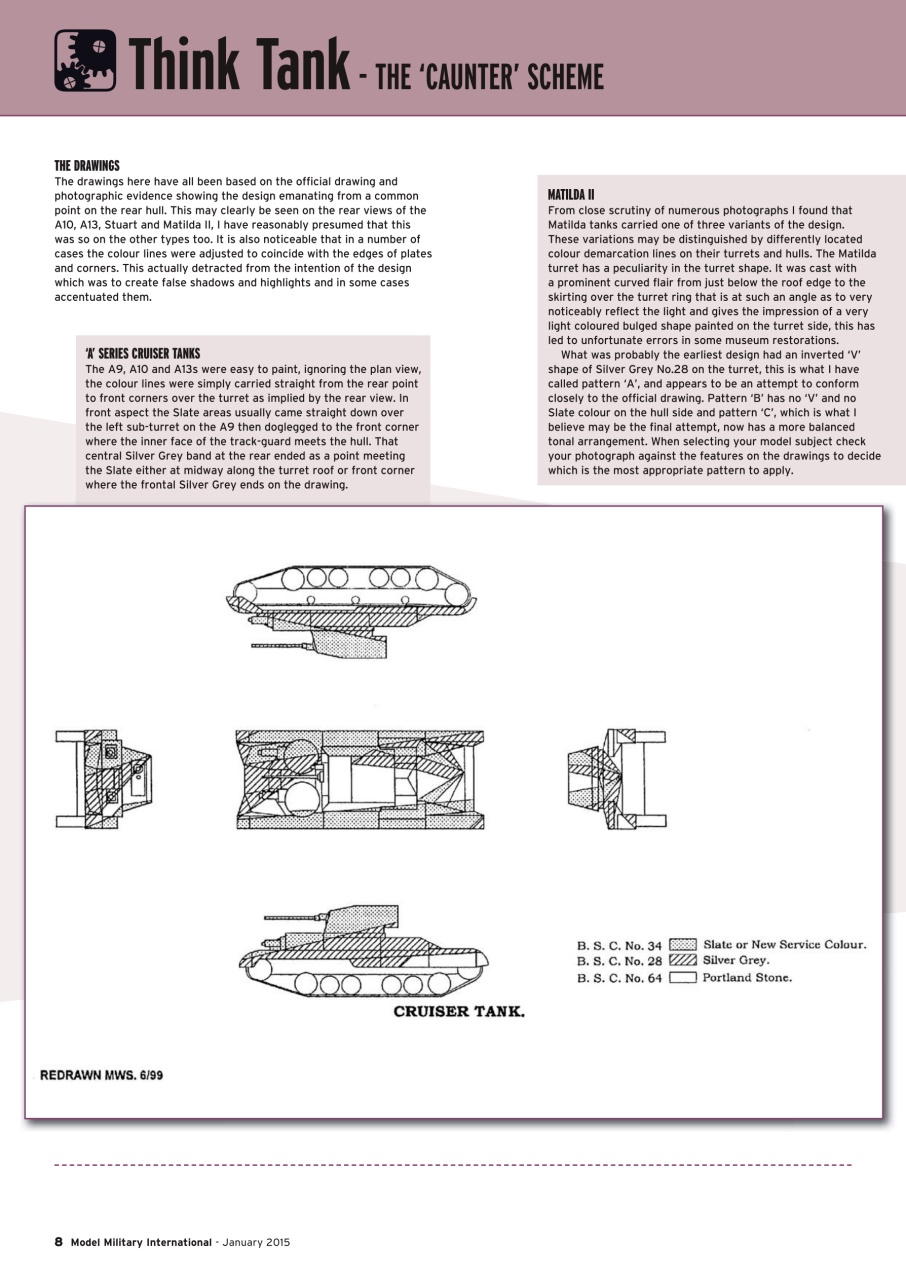 Think Tank - THE 'CAUNTER' SCHEME

THE DRAWINGS
The drawings here have all been based on the official drawing and photographic evidence showing the design emanating from a common point on the rear hull. This may clearly be seen on the rear views of the A10, A13, Stuart and Matilda II, I have reasonably presumed that this was so on the other types too. It is also noticeable that in a number of cases the colour lines were adjusted to coincide with the edges of plates and corners. This actually detracted from the intention of the design which was to create false shadows and highlights and in some cases accentuated them.

'A' SERIES CRUISER TANKS
The A9, A10 and A13s were easy to paint, ignoring the plan view, the colour lines were simply carried straight from the rear point to front corners over the turret as implied by the rear view. In front aspect the Slate areas usually came straight down over the left sub-turret on the A9 then doglegged to the front corner where the inner face of the track-guard meets the hull. That central Silver Grey band at the rear ended as a point meeting the Slate either at midway along the turret roof or front corner where the frontal Silver Grey ends on the drawing.

MATILDA II
From close scrutiny of numerous photographs I found that Matilda tanks carried one of three variants of the design. These variations may be distinguished by differently located colour demarcation lines on their turrets and hulls. The Matilda turret has a peculiarity in the turret shape. It was cast with a prominent curved flair from just below the roof edge to the skirting over the turret ring that is at such an angle as to very noticeably reflect the light and gives the impression of a very light coloured bulged shape painted on the turret side, this has led to unfortunate errors in some museum restorations.

What was probably the earliest design had an inverted 'V' shape of Silver Grey No.28 on the turret, this is what I have called pattern 'A', and appears to be an attempt to conform closely to the official drawing. Pattern 'B' has no 'V' and no Slate colour on the hull side and pattern 'C', which is what I believe may be the final attempt, now has a more balanced tonal arrangement. When selecting your model subject check your photograph against the features on the drawings to decide which is the most appropriate pattern to apply.

B. S. C. No. 34 Slate or New Service Colour.
B. S. C. No. 28 Silver Grey.
B. S. C. No. 64 Portland Stone.

CRUISER TANK.

REDRAWN MWS. 6/99

8 Model Military International - January 2015