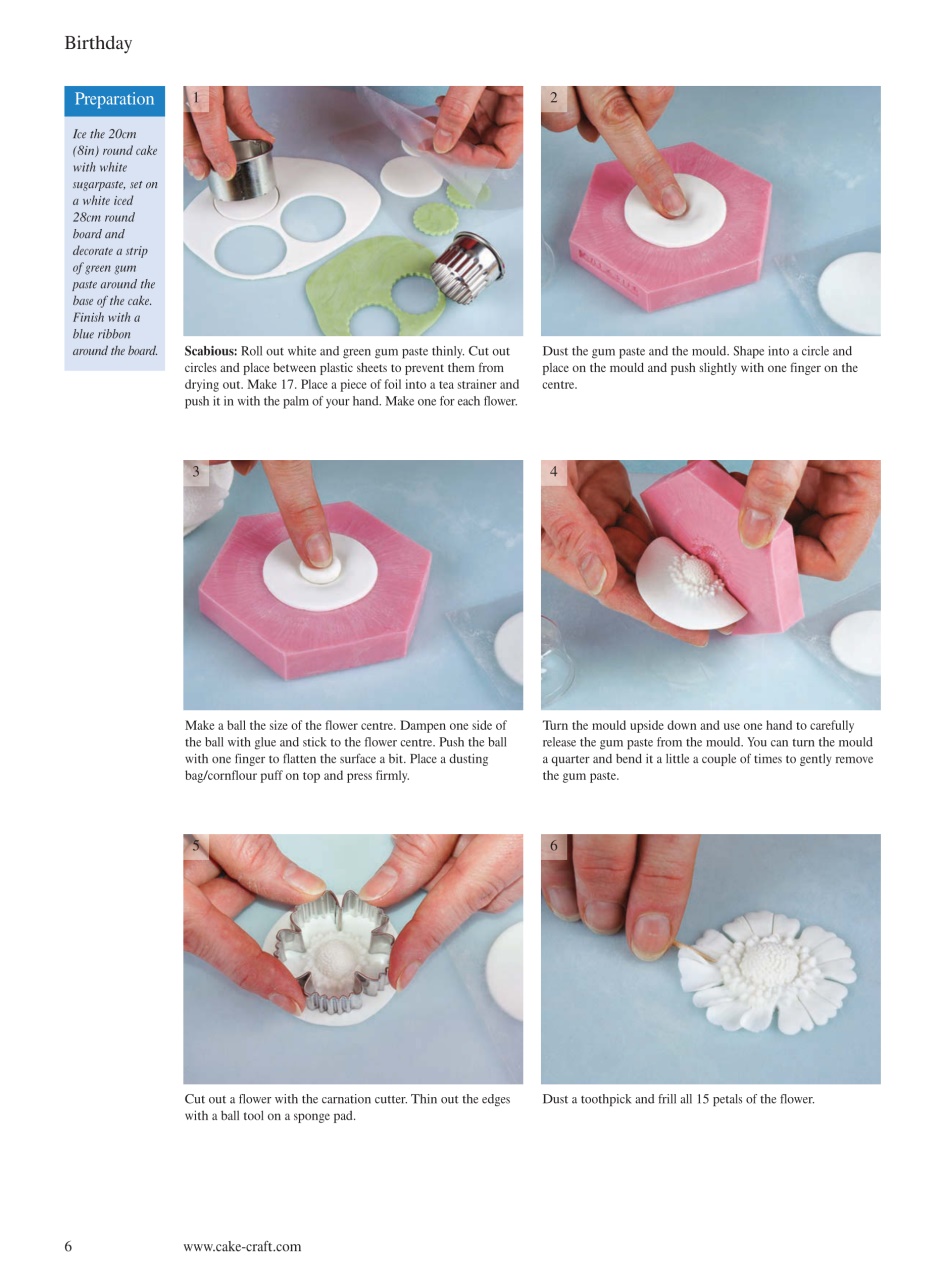 Birthday

Preparation

Ice the 20cm (8in) round cake with white sugarpaste, set on a white iced 28cm round board and decorate a strip of green gum paste around the base of the cake. Finish with a blue ribbon around the board.

1

**Scabious:** Roll out white and green gum paste thinly. Cut out circles and place between plastic sheets to prevent them from drying out. Make 17. Place a piece of foil into a tea strainer and push it in with the palm of your hand. Make one for each flower.

2

Dust the gum paste and the mould. Shape into a circle and place on the mould and push slightly with one finger on the centre.

3

Make a ball the size of the flower centre. Dampen one side of the ball with glue and stick to the flower centre. Push the ball with one finger to flatten the surface a bit. Place a dusting bag/cornflour puff on top and press firmly.

4

Turn the mould upside down and use one hand to carefully release the gum paste from the mould. You can turn the mould a quarter and bend it a little a couple of times to gently remove the gum paste.

5

Cut out a flower with the carnation cutter. Thin out the edges with a ball tool on a sponge pad.

6

Dust a toothpick and frill all 15 petals of the flower.

6 www.cake-craft.com