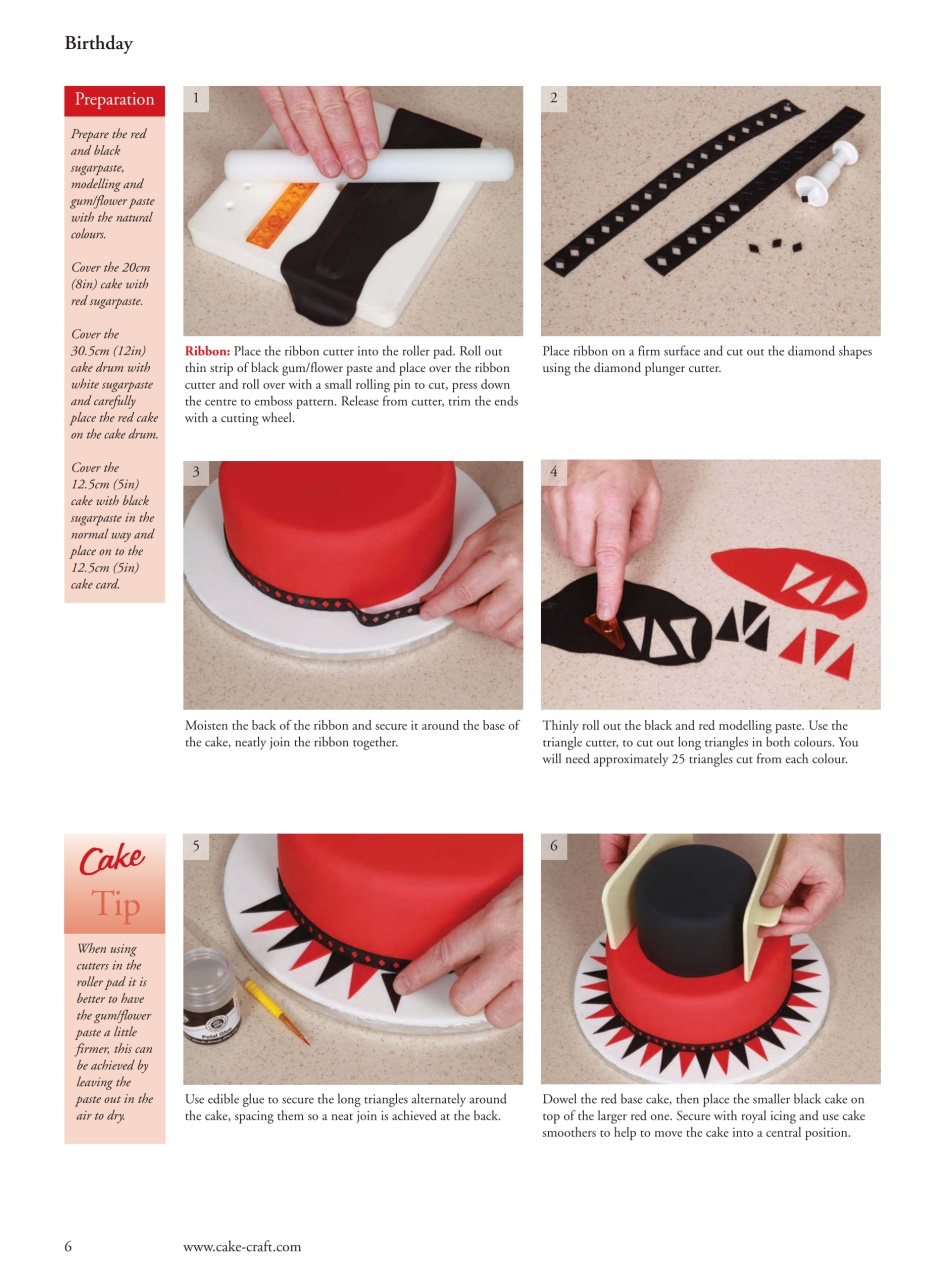 Birthday

Preparation

Prepare the red and black sugarpaste, modelling and gum/flower paste with the natural colours.

Cover the 20cm (8in) cake with red sugarpaste.

Cover the 30.5cm (12in) cake drum with white sugarpaste and carefully place the red cake on the cake drum.

Cover the 12.5cm (5in) cake with black sugarpaste in the normal way and place on to the 12.5cm (5in) cake card.

1

Ribbon: Place the ribbon cutter into the roller pad. Roll out thin strip of black gum/flower paste and place over the ribbon cutter and roll over with a small rolling pin to cut, press down the centre to emboss pattern. Release from cutter, trim the ends with a cutting wheel.

2

Place ribbon on a firm surface and cut out the diamond shapes using the diamond plunger cutter.

3

Moisten the back of the ribbon and secure it around the base of the cake, neatly join the ribbon together.

4

Thinly roll out the black and red modelling paste. Use the triangle cutter, to cut out long triangles in both colours. You will need approximately 25 triangles cut from each colour.

Cake Tip

When using cutters in the roller pad it is better to have the gum/flower paste a little firmer, this can be achieved by leaving the paste out in the air to dry.

5

Use edible glue to secure the long triangles alternately around the cake, spacing them so a neat join is achieved at the back.

6

Dowel the red base cake, then place the smaller black cake on top of the larger red one. Secure with royal icing and use cake smoothers to help to move the cake into a central position.

6 www.cake-craft.com