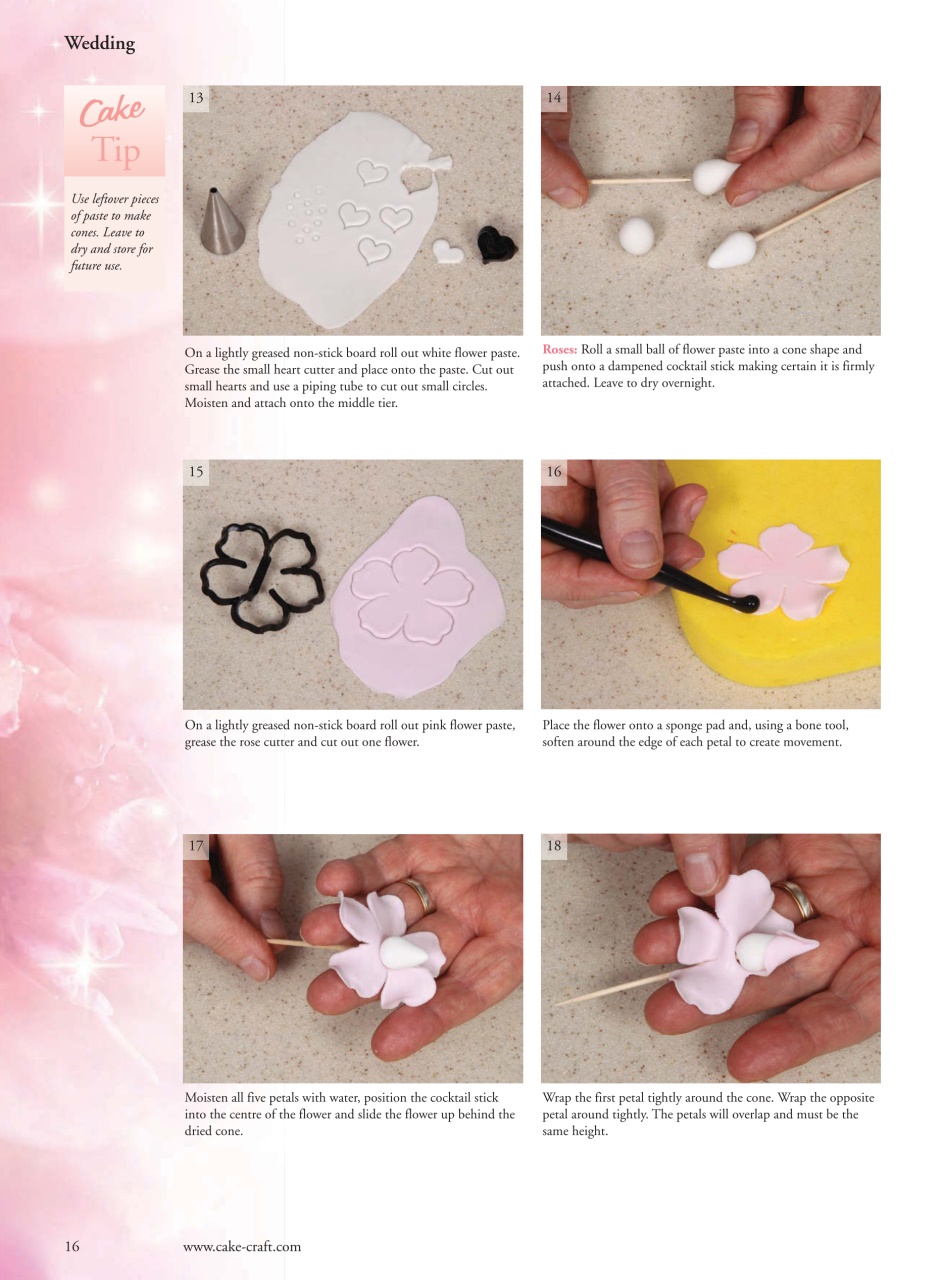 Wedding

Cake Tip

Use leftover pieces of paste to make cones. Leave to dry and store for future use.

13

On a lightly greased non-stick board roll out white flower paste. Grease the small heart cutter and place onto the paste. Cut out small hearts and use a piping tube to cut out small circles. Moisten and attach onto the middle tier.

14

Roses: Roll a small ball of flower paste into a cone shape and push onto a dampened cocktail stick making certain it is firmly attached. Leave to dry overnight.

15

On a lightly greased non-stick board roll out pink flower paste, grease the rose cutter and cut out one flower.

16

Place the flower onto a sponge pad and, using a bone tool, soften around the edge of each petal to create movement.

17

Moisten all five petals with water, position the cocktail stick into the centre of the flower and slide the flower up behind the dried cone.

18

Wrap the first petal tightly around the cone. Wrap the opposite petal around tightly. The petals will overlap and must be the same height.

16

www.cake-craft.com