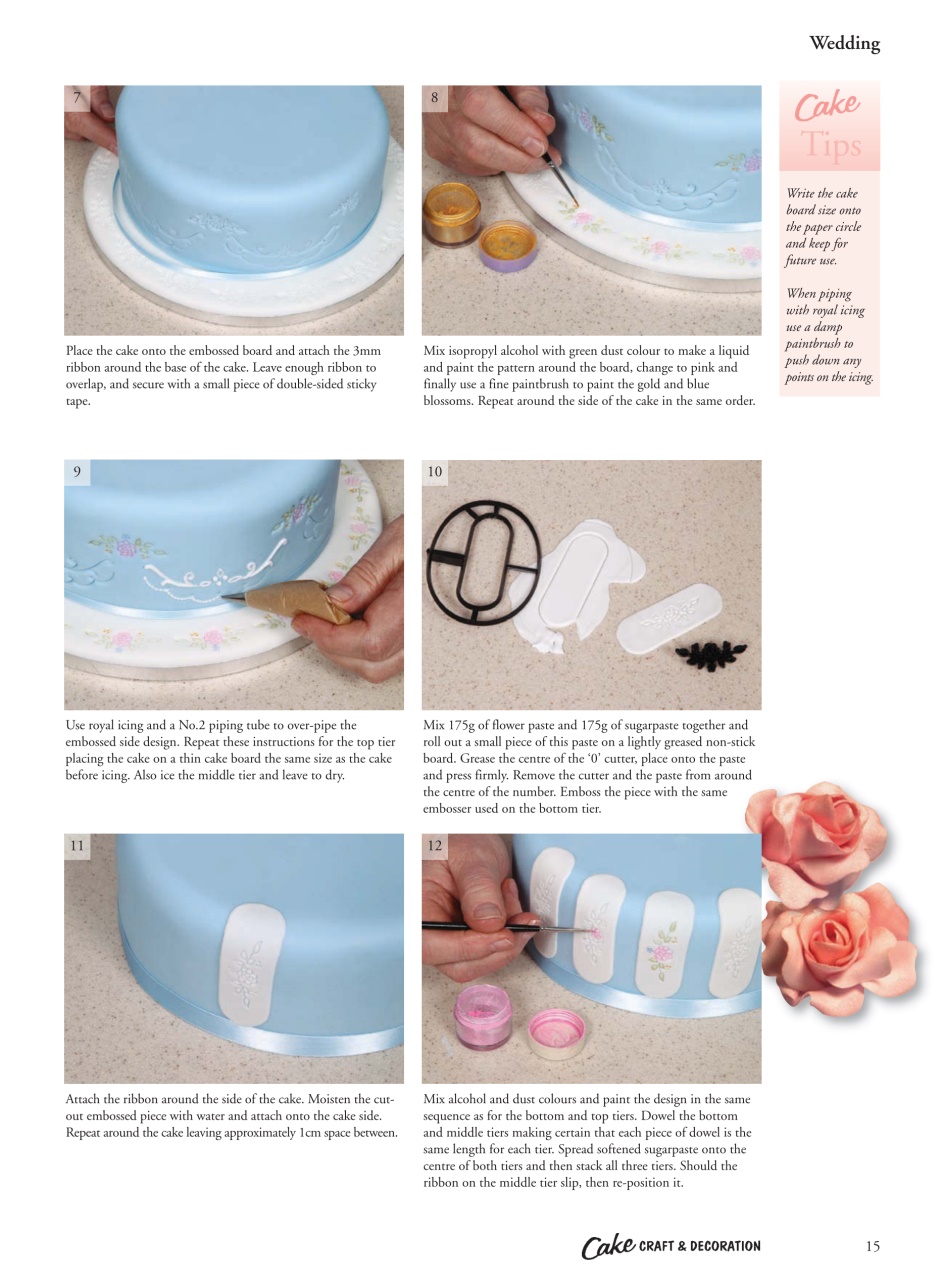 Wedding

7

Place the cake onto the embossed board and attach the 3mm ribbon around the base of the cake. Leave enough ribbon to overlap, and secure with a small piece of double-sided sticky tape.

8

Mix isopropyl alcohol with green dust colour to make a liquid and paint the pattern around the board, change to pink and finally use a fine paintbrush to paint the gold and blue blossoms. Repeat around the side of the cake in the same order.

Cake Tips

Write the cake board size onto the paper circle and keep for future use.

When piping with royal icing use a damp paintbrush to push down any points on the icing.

9

Use royal icing and a No.2 piping tube to over-pipe the embossed side design. Repeat these instructions for the top tier placing the cake on a thin cake board the same size as the cake before icing. Also ice the middle tier and leave to dry.

10

Mix 175g of flower paste and 175g of sugarpaste together and roll out a small piece of this paste on a lightly greased non-stick board. Grease the centre of the '0' cutter, place onto the paste and press firmly. Remove the cutter and the paste from around the centre of the number. Emboss the piece with the same embosser used on the bottom tier.

11

Attach the ribbon around the side of the cake. Moisten the cut-out embossed piece with water and attach onto the cake side. Repeat around the cake leaving approximately 1cm space between.

12

Mix alcohol and dust colours and paint the design in the same sequence as for the bottom and top tiers. Dowel the bottom and middle tiers making certain that each piece of dowel is the same length for each tier. Spread softened sugarpaste onto the centre of both tiers and then stack all three tiers. Should the ribbon on the middle tier slip, then re-position it.

Cake CRAFT & DECORATION

15