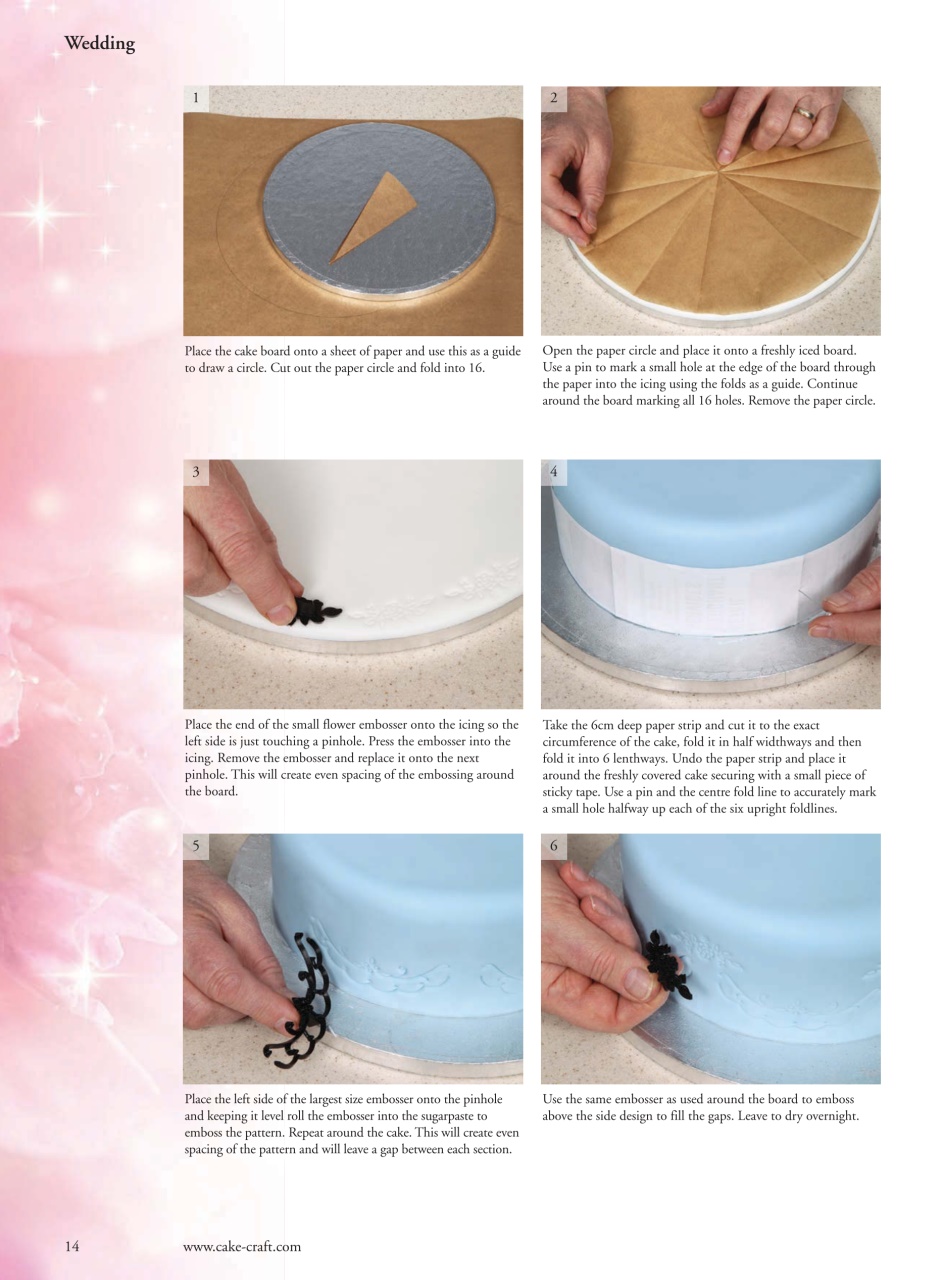 Wedding

1

Place the cake board onto a sheet of paper and use this as a guide to draw a circle. Cut out the paper circle and fold into 16.

2

Open the paper circle and place it onto a freshly iced board. Use a pin to mark a small hole at the edge of the board through the paper into the icing using the folds as a guide. Continue around the board marking all 16 holes. Remove the paper circle.

3

Place the end of the small flower embosser onto the icing so the left side is just touching a pinhole. Press the embosser into the icing. Remove the embosser and replace it onto the next pinhole. This will create even spacing of the embossing around the board.

4

Take the 6cm deep paper strip and cut it to the exact circumference of the cake, fold it in half widthways and then fold it into 6 lenthways. Undo the paper strip and place it around the freshly covered cake securing with a small piece of sticky tape. Use a pin and the centre fold line to accurately mark a small hole halfway up each of the six upright foldlines.

5

Place the left side of the largest size embosser onto the pinhole and keeping it level roll the embosser into the sugarpaste to emboss the pattern. Repeat around the cake. This will create even spacing of the pattern and will leave a gap between each section.

6

Use the same embosser as used around the board to emboss above the side design to fill the gaps. Leave to dry overnight.

14 www.cake-craft.com