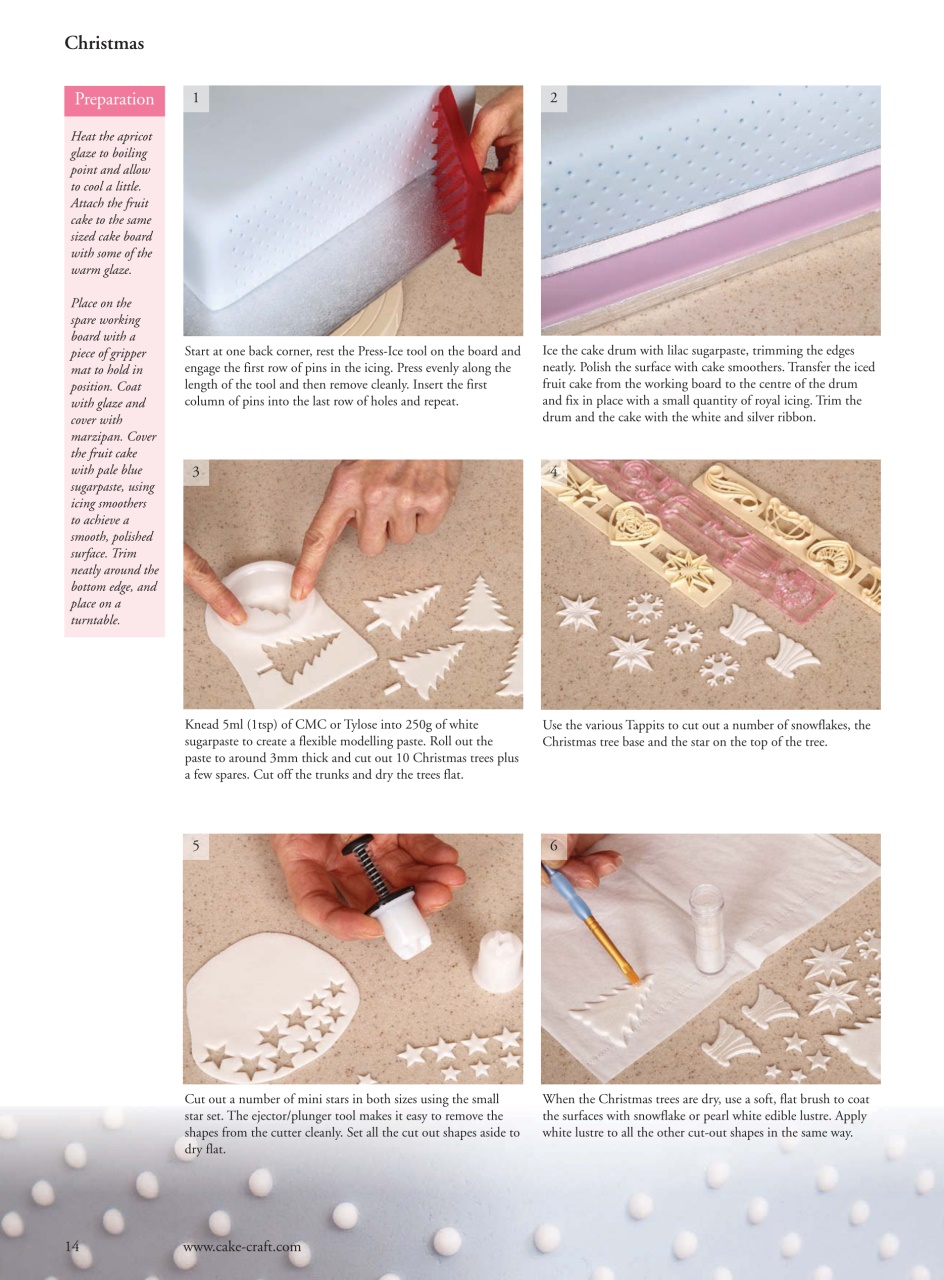 Christmas

Preparation

Heat the apricot glaze to boiling point and allow to cool a little. Attach the fruit cake to the same sized cake board with some of the warm glaze.

Place on the spare working board with a piece of gripper mat to hold in position. Coat with glaze and cover with marzipan. Cover the fruit cake with pale blue sugarpaste, using icing smoothers to achieve a smooth, polished surface. Trim neatly around the bottom edge, and place on a turntable.

1

Start at one back corner, rest the Press-Ice tool on the board and engage the first row of pins in the icing. Press evenly along the length of the tool and then remove cleanly. Insert the first column of pins into the last row of holes and repeat.

2

Ice the cake drum with lilac sugarpaste, trimming the edges neatly. Polish the surface with cake smoothers. Transfer the iced fruit cake from the working board to the centre of the drum and fix in place with a small quantity of royal icing. Trim the drum and the cake with the white and silver ribbon.

3

Knead 5ml (1tsp) of CMC or Tylose into 250g of white sugarpaste to create a flexible modelling paste. Roll out the paste to around 3mm thick and cut out 10 Christmas trees plus a few spares. Cut off the trunks and dry the trees flat.

4

Use the various Tappits to cut out a number of snowflakes, the Christmas tree base and the star on the top of the tree.

5

Cut out a number of mini stars in both sizes using the small star set. The ejector/plunger tool makes it easy to remove the shapes from the cutter cleanly. Set all the cut out shapes aside to dry flat.

6

When the Christmas trees are dry, use a soft, flat brush to coat the surfaces with snowflake or pearl white edible lustre. Apply white lustre to all the other cut-out shapes in the same way.

14 www.cake-craft.com