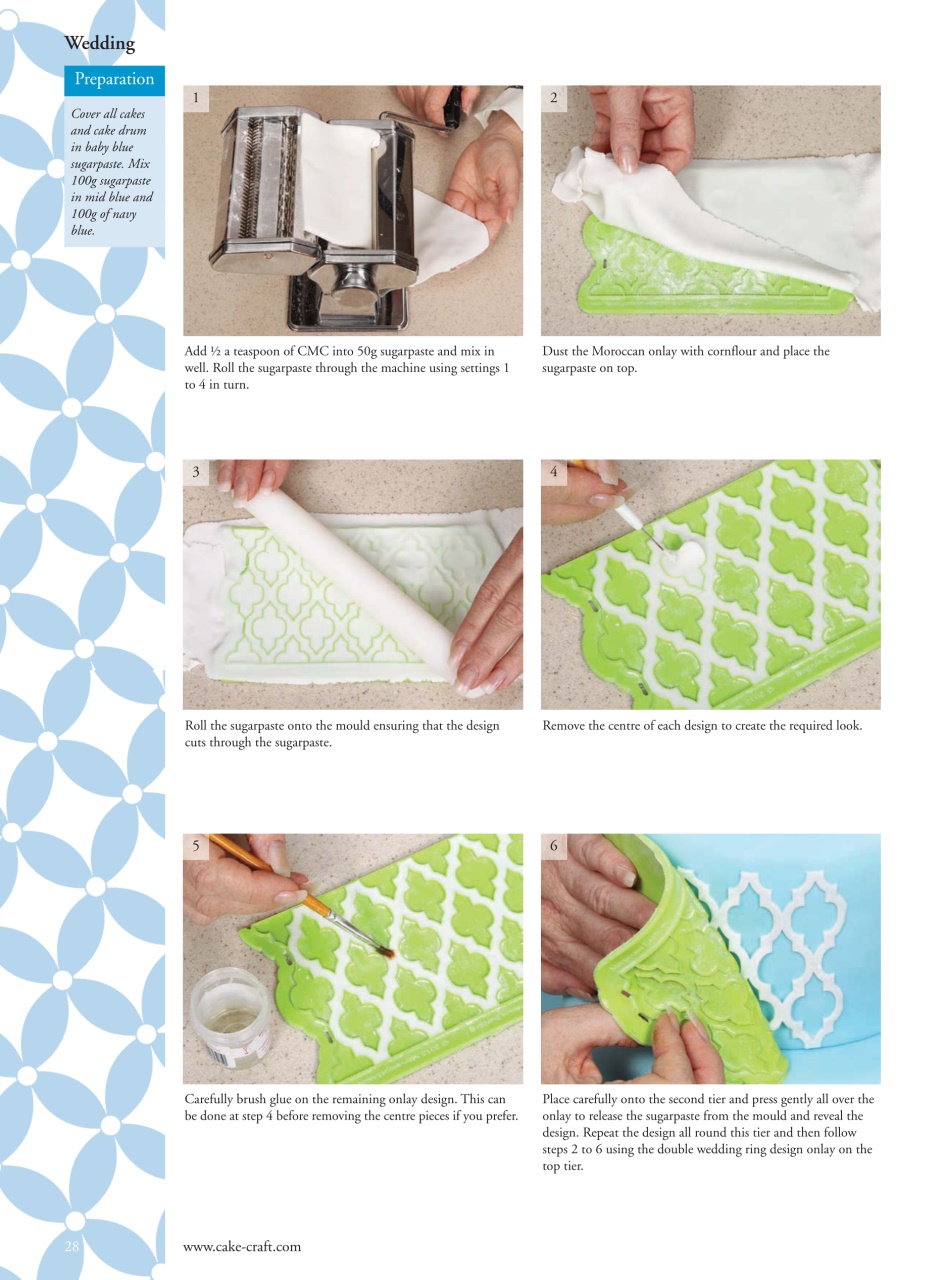 Wedding

Preparation

Cover all cakes and cake drum in baby blue sugarpaste. Mix 100g sugarpaste in mid blue and 100g of navy blue.

1

Add ½ a teaspoon of CMC into 50g sugarpaste and mix in well. Roll the sugarpaste through the machine using settings 1 to 4 in turn.

2

Dust the Moroccan onlay with cornflour and place the sugarpaste on top.

3

Roll the sugarpaste onto the mould ensuring that the design cuts through the sugarpaste.

4

Remove the centre of each design to create the required look.

5

Carefully brush glue on the remaining onlay design. This can be done at step 4 before removing the centre pieces if you prefer.

6

Place carefully onto the second tier and press gently all over the onlay to release the sugarpaste from the mould and reveal the design. Repeat the design all round this tier and then follow steps 2 to 6 using the double wedding ring design onlay on the top tier.

28

www.cake-craft.com