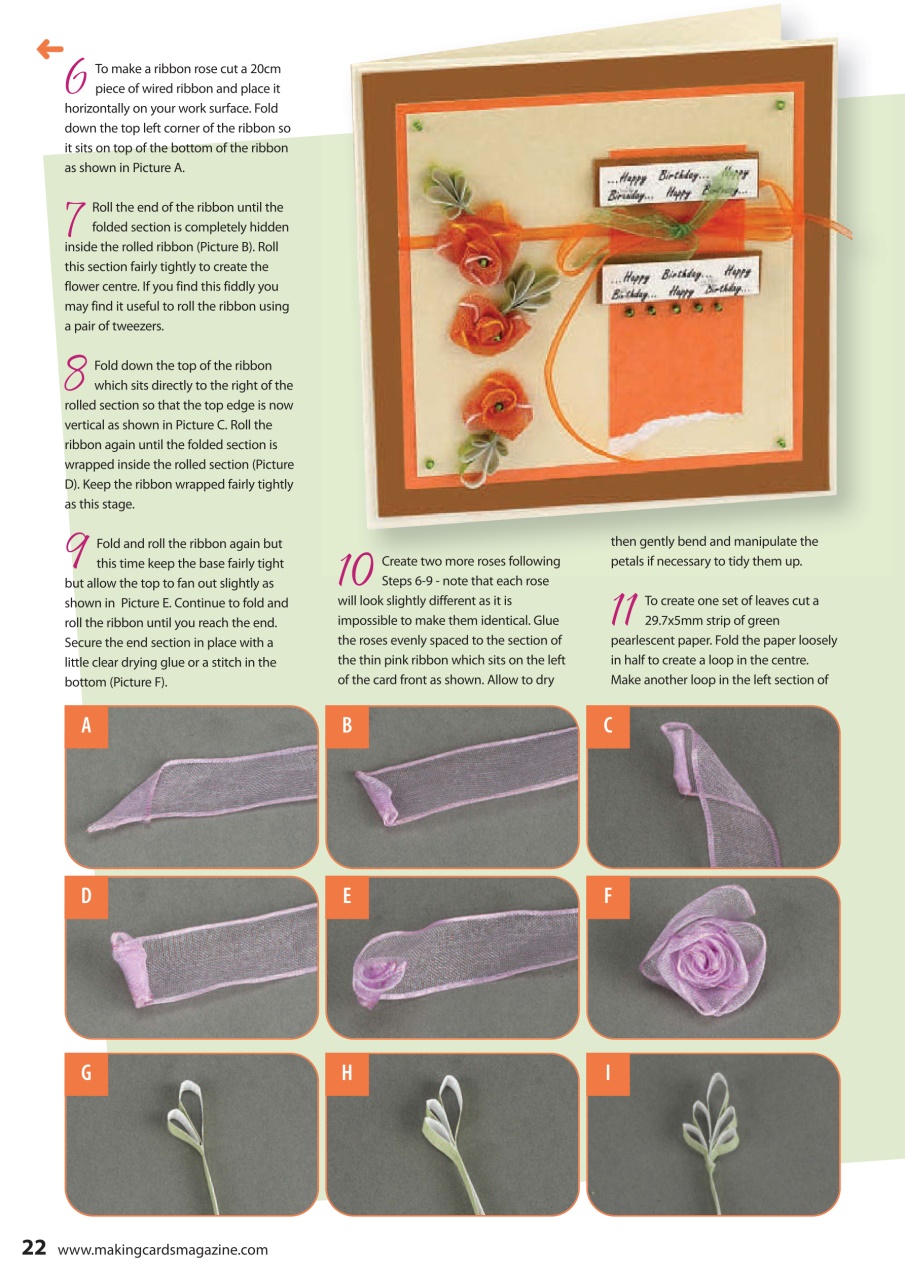 6 To make a ribbon rose cut a 20cm piece of wired ribbon and place it horizontally on your work surface. Fold down the top left corner of the ribbon so it sits on top of the bottom of the ribbon as shown in Picture A.

7 Roll the end of the ribbon until the folded section is completely hidden inside the rolled ribbon (Picture B). Roll this section fairly tightly to create the flower centre. If you find this fiddly you may find it useful to roll the ribbon using a pair of tweezers.

8 Fold down the top of the ribbon which sits directly to the right of the rolled section so that the top edge is now vertical as shown in Picture C. Roll the ribbon again until the folded section is wrapped inside the rolled section (Picture D). Keep the ribbon wrapped fairly tightly as this stage.

9 Fold and roll the ribbon again but this time keep the base fairly tight but allow the top to fan out slightly as shown in Picture E. Continue to fold and roll the ribbon until you reach the end. Secure the end section in place with a little clear drying glue or a stitch in the bottom (Picture F).

...Happy Birthday... Happy Birthday... Happy Birthday...

...Happy Birthday... Happy Birthday... Happy Birthday...

10 Create two more roses following Steps 6-9 - note that each rose will look slightly different as it is impossible to make them identical. Glue the roses evenly spaced to the section of the thin pink ribbon which sits on the left of the card front as shown. Allow to dry

then gently bend and manipulate the petals if necessary to tidy them up.

11 To create one set of leaves cut a 29.7x5mm strip of green pearlescent paper. Fold the paper loosely in half to create a loop in the centre. Make another loop in the left section of

A

B

C

D

E

F

G

H

I

22 www.makingcardsmagazine.com