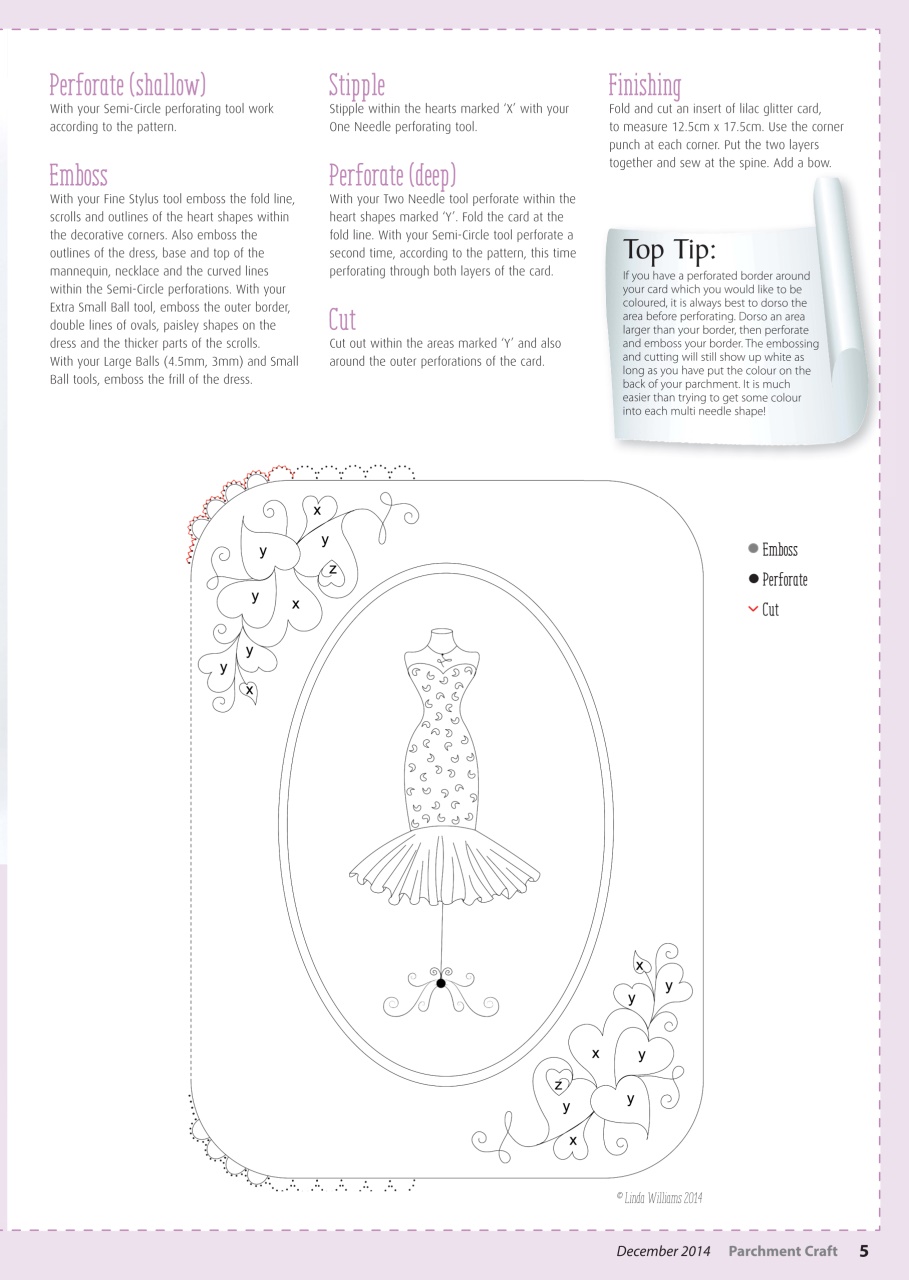 Perforate (shallow)
With your Semi-Circle perforating tool work according to the pattern.

Emboss
With your Fine Stylus tool emboss the fold line, scrolls and outlines of the heart shapes within the decorative corners. Also emboss the outlines of the dress, base and top of the mannequin, necklace and the curved lines within the Semi-Circle perforations. With your Extra Small Ball tool, emboss the outer border, double lines of ovals, paisley shapes on the dress and the thicker parts of the scrolls. With your Large Balls (4.5mm, 3mm) and Small Ball tools, emboss the frill of the dress.

Stipple
Stipple within the hearts marked 'X' with your One Needle perforating tool.

Perforate (deep)
With your Two Needle tool perforate within the heart shapes marked 'Y'. Fold the card at the fold line. With your Semi-Circle tool perforate a second time, according to the pattern, this time perforating through both layers of the card.

Cut
Cut out within the areas marked 'Y' and also around the outer perforations of the card.

Finishing
Fold and cut an insert of lilac glitter card, to measure 12.5cm x 17.5cm. Use the corner punch at each corner. Put the two layers together and sew at the spine. Add a bow.

Top Tip:
If you have a perforated border around your card which you would like to be coloured, it is always best to dorso the area before perforating. Dorso an area larger than your border, then perforate and emboss your border. The embossing and cutting will still show up white as long as you have put the colour on the back of your parchment. It is much easier than trying to get some colour into each multi needle shape!

x
y
y
z
y
x
y
y
x

Emboss
Perforate
Cut

x
y
y
x
y
z
y
y
x

© Linda Williams 2014

December 2014 Parchment Craft 5