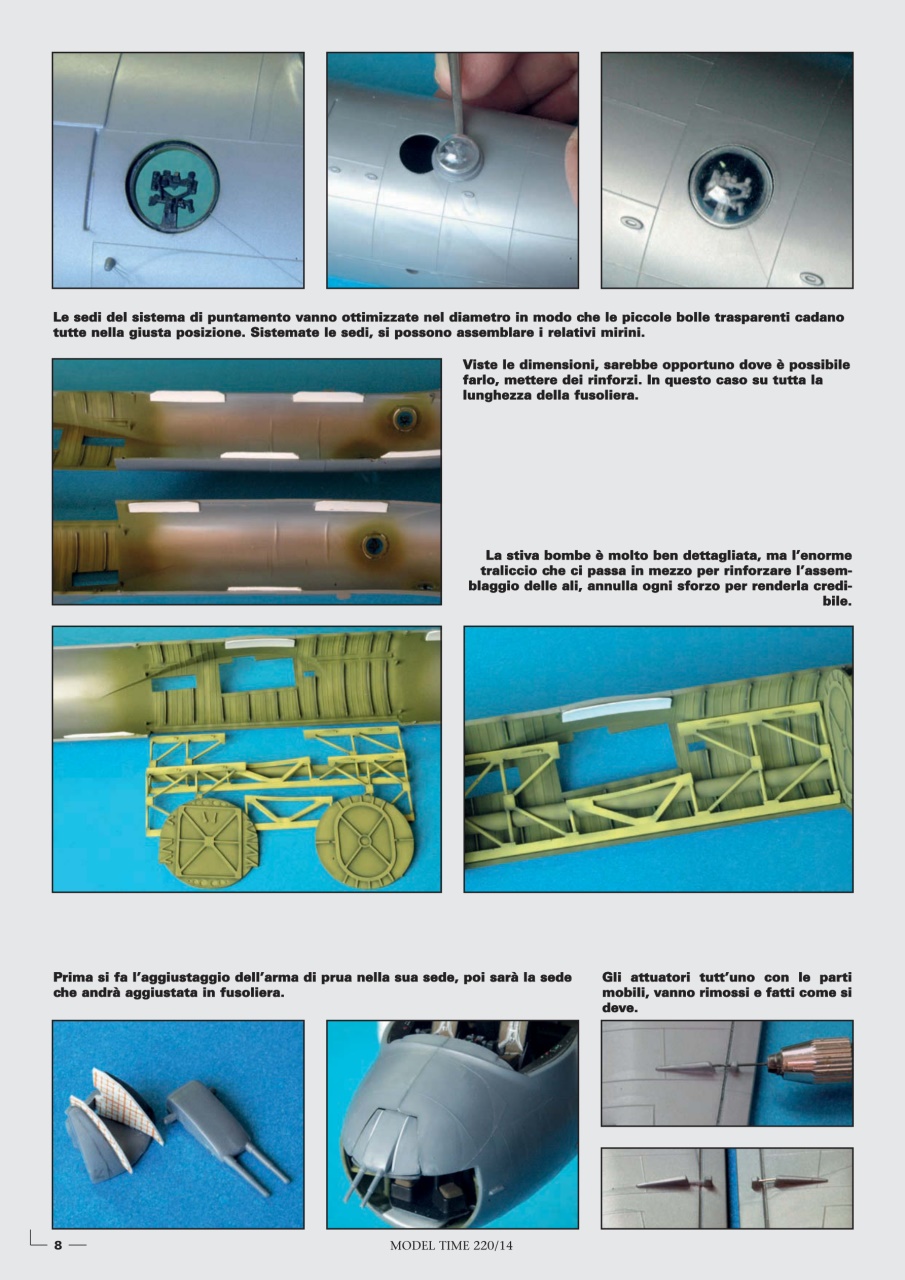 Le sedi del sistema di puntamento vanno ottimizzate nel diametro in modo che le piccole bolle trasparenti cadano tutte nella giusta posizione. Sistemate le sedi, si possono assemblare i relativi mirini.

Viste le dimensioni, sarebbe opportuno dove è possibile farlo, mettere dei rinforzi. In questo caso su tutta la lunghezza della fusoliera.

La stiva bombe è molto ben dettagliata, ma l'enorme traliccio che ci passa in mezzo per rinforzare l'assemblaggio delle ali, annulla ogni sforzo per renderla credibile.

Prima si fa l'aggiustaggio dell'arma di prua nella sua sede, poi sarà la sede che andrà aggiustata in fusoliera.

Gli attuatori tutt'uno con le parti mobili, vanno rimossi e fatti come si deve.

8

MODEL TIME 220/14