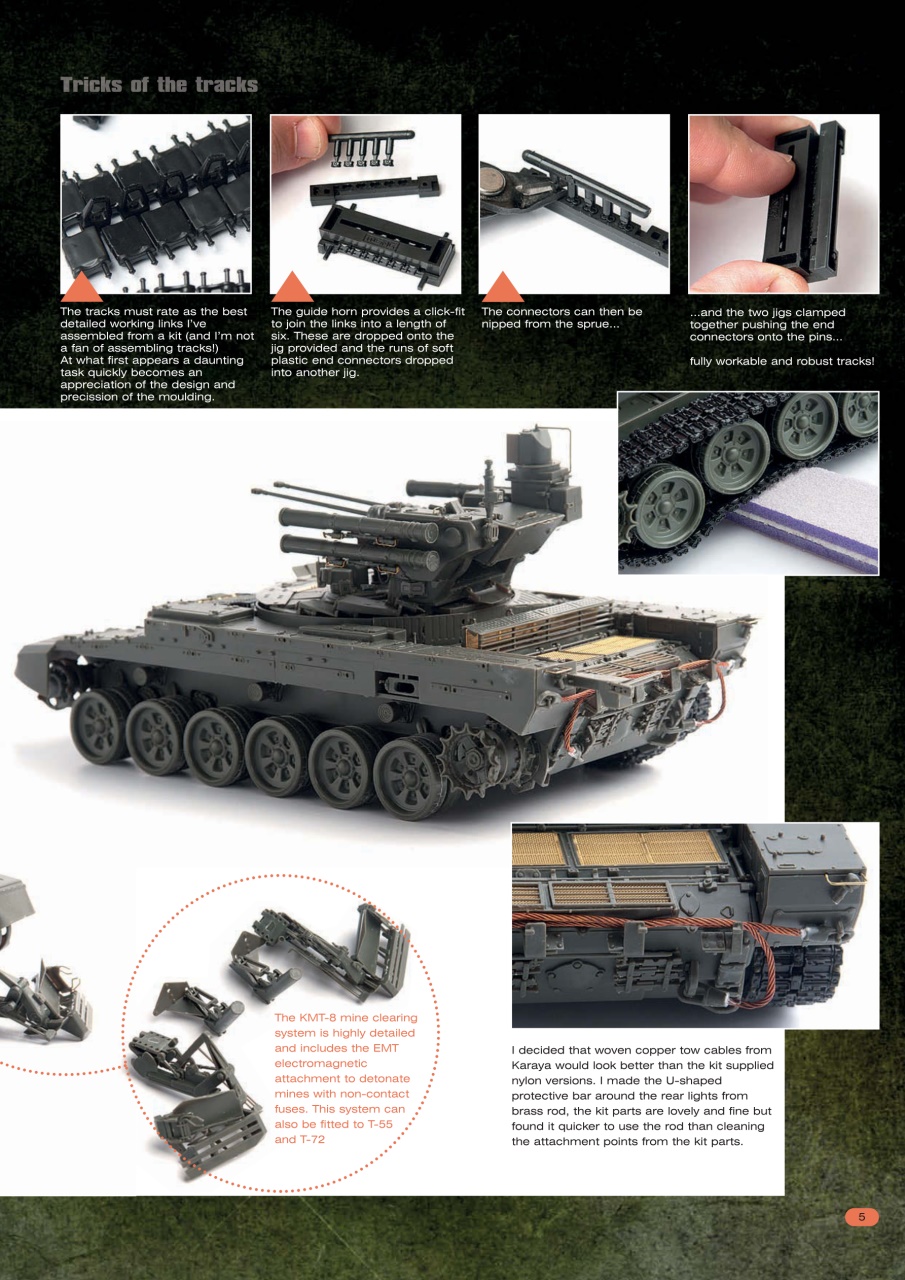 Tricks of the tracks

The tracks must rate as the best detailed working links I've assembled from a kit (and I'm not a fan of assembling tracks!) At what first appears a daunting task quickly becomes an appreciation of the design and precission of the moulding.

The guide horn provides a click-fit to join the links into a length of six. These are dropped onto the jig provided and the runs of soft plastic end connectors dropped into another jig.

The connectors can then be nipped from the sprue...

...and the two jigs clamped together pushing the end connectors onto the pins...

fully workable and robust tracks!

The KMT-8 mine clearing system is highly detailed and includes the EMT electromagnetic attachment to detonate mines with non-contact fuses. This system can also be fitted to T-55 and T-72

I decided that woven copper tow cables from Karaya would look better than the kit supplied nylon versions. I made the U-shaped protective bar around the rear lights from brass rod, the kit parts are lovely and fine but found it quicker to use the rod than cleaning the attachment points from the kit parts.

5