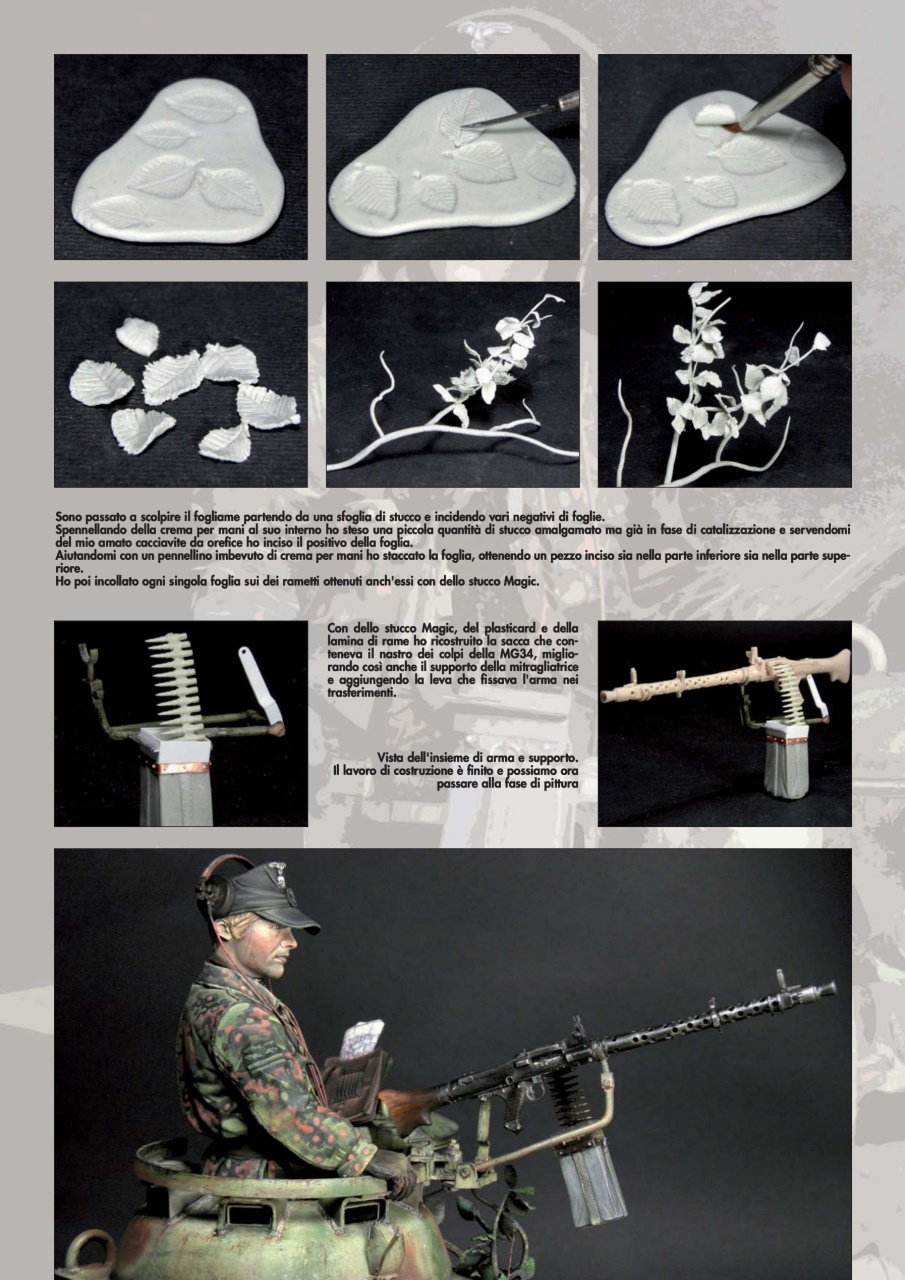 Sono passato a scolpire il fogliame partendo da una sfoglia di stucco e incidendo vari negativi di foglie.
Spennellando della crema per mani al suo interno ho steso una piccola quantità di stucco amalgamato ma già in fase di catalizzazione e servendomi del mio amato cacciavite da orefice ho inciso il positivo della foglia.
Aiutandomi con un pennellino imbevuto di crema per mani ho staccato la foglia, ottenendo un pezzo inciso sia nella parte inferiore sia nella parte superiore.
Ho poi incollato ogni singola foglia sui dei rametti ottenuti anch'essi con dello stucco Magic.

Con dello stucco Magic, del plasticard e della lamina di rame ho ricostruito la sacca che conteneva il nastro dei colpi della MG34, migliorando così anche il supporto della mitragliatrice e aggiungendo la leva che fissava l'arma nei trasferimenti.

Vista dell'insieme di arma e supporto.
Il lavoro di costruzione è finito e possiamo ora passare alla fase di pittura