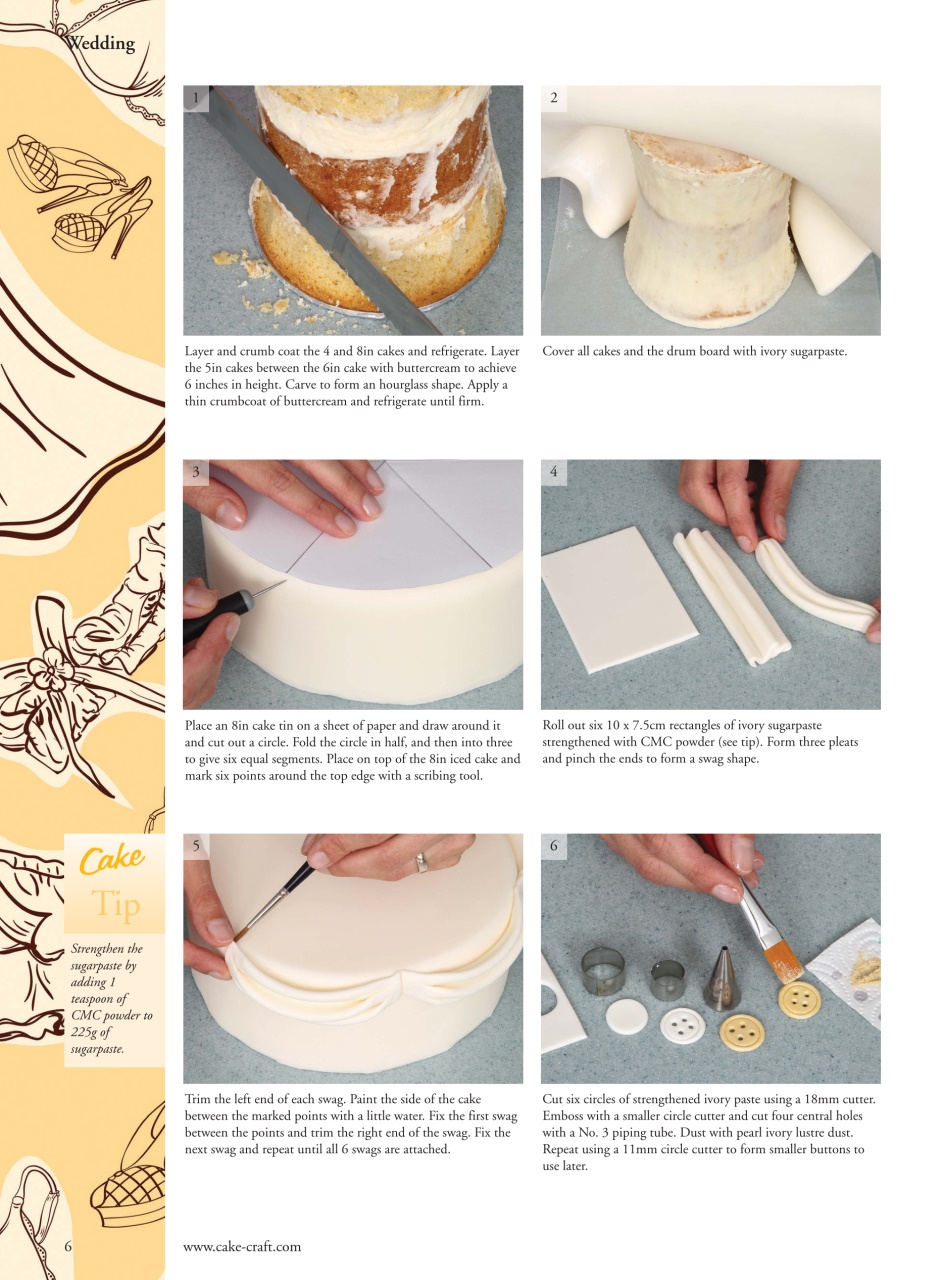 Wedding

1

Layer and crumb coat the 4 and 8in cakes and refrigerate. Layer the 5in cakes between the 6in cake with buttercream to achieve 6 inches in height. Carve to form an hourglass shape. Apply a thin crumbcoat of buttercream and refrigerate until firm.

2

Cover all cakes and the drum board with ivory sugarpaste.

3

Place an 8in cake tin on a sheet of paper and draw around it and cut out a circle. Fold the circle in half, and then into three to give six equal segments. Place on top of the 8in iced cake and mark six points around the top edge with a scribing tool.

4

Roll out six 10 x 7.5cm rectangles of ivory sugarpaste strengthened with CMC powder (see tip). Form three pleats and pinch the ends to form a swag shape.

Cake Tip

Strengthen the sugarpaste by adding 1 teaspoon of CMC powder to 225g of sugarpaste.

5

Trim the left end of each swag. Paint the side of the cake between the marked points with a little water. Fix the first swag between the points and trim the right end of the swag. Fix the next swag and repeat until all 6 swags are attached.

6

Cut six circles of strengthened ivory paste using a 18mm cutter. Emboss with a smaller circle cutter and cut four central holes with a No. 3 piping tube. Dust with pearl ivory lustre dust. Repeat using a 11mm circle cutter to form smaller buttons to use later.

6

www.cake-craft.com