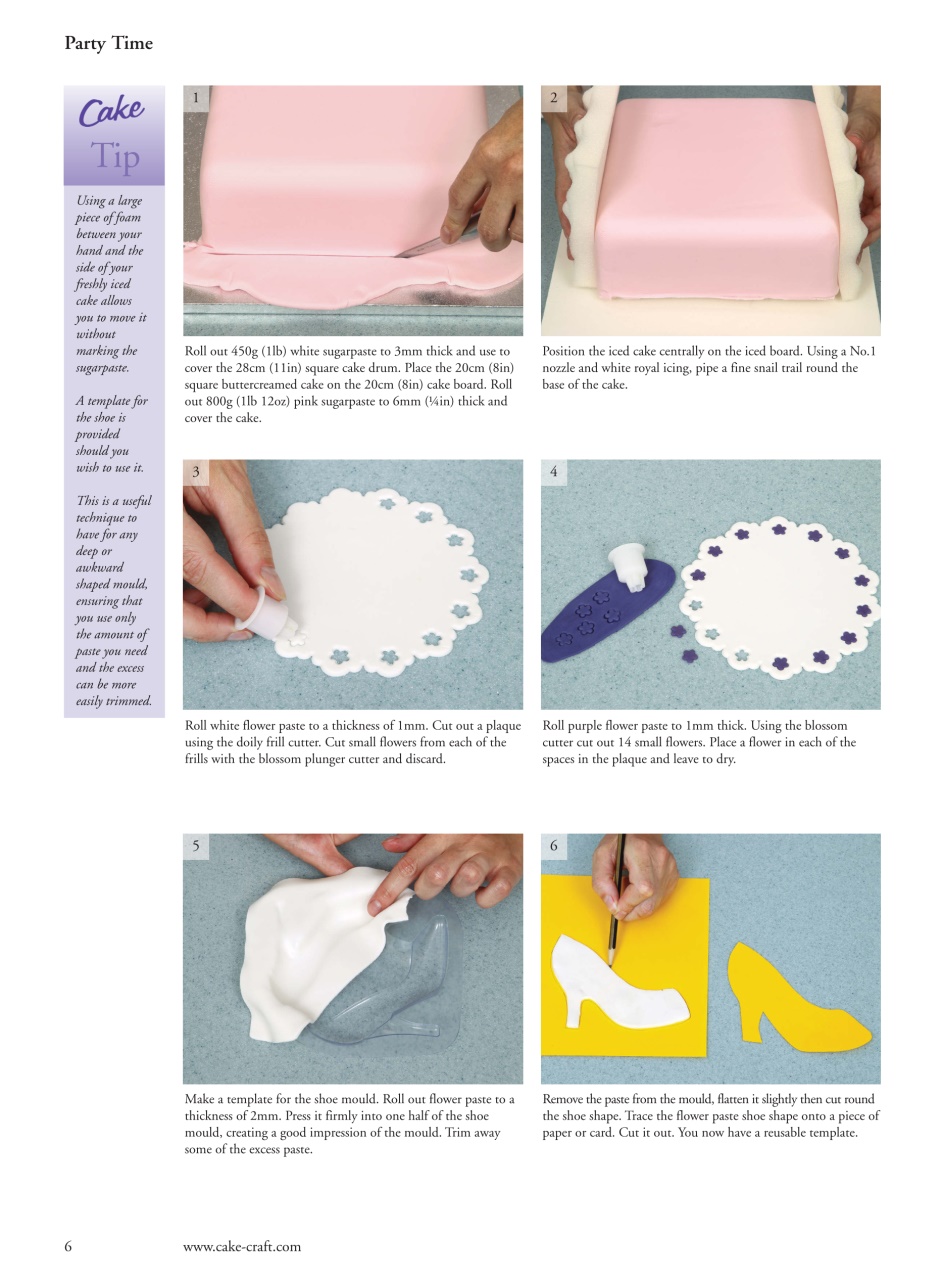 Party Time

Cake Tip

Using a large piece of foam between your hand and the side of your freshly iced cake allows you to move it without marking the sugarpaste.

A template for the shoe is provided should you wish to use it.

This is a useful technique to have for any deep or awkward shaped mould, ensuring that you use only the amount of paste you need and the excess can be more easily trimmed.

1

Roll out 450g (1lb) white sugarpaste to 3mm thick and use to cover the 28cm (11in) square cake drum. Place the 20cm (8in) square buttercreamed cake on the 20cm (8in) cake board. Roll out 800g (1lb 12oz) pink sugarpaste to 6mm (¼in) thick and cover the cake.

2

Position the iced cake centrally on the iced board. Using a No.1 nozzle and white royal icing, pipe a fine snail trail round the base of the cake.

3

Roll white flower paste to a thickness of 1mm. Cut out a plaque using the doily frill cutter. Cut small flowers from each of the frills with the blossom plunger cutter and discard.

4

Roll purple flower paste to 1mm thick. Using the blossom cutter cut out 14 small flowers. Place a flower in each of the spaces in the plaque and leave to dry.

5

Make a template for the shoe mould. Roll out flower paste to a thickness of 2mm. Press it firmly into one half of the shoe mould, creating a good impression of the mould. Trim away some of the excess paste.

6

Remove the paste from the mould, flatten it slightly then cut round the shoe shape. Trace the flower paste shoe shape onto a piece of paper or card. Cut it out. You now have a reusable template.

6 www.cake-craft.com