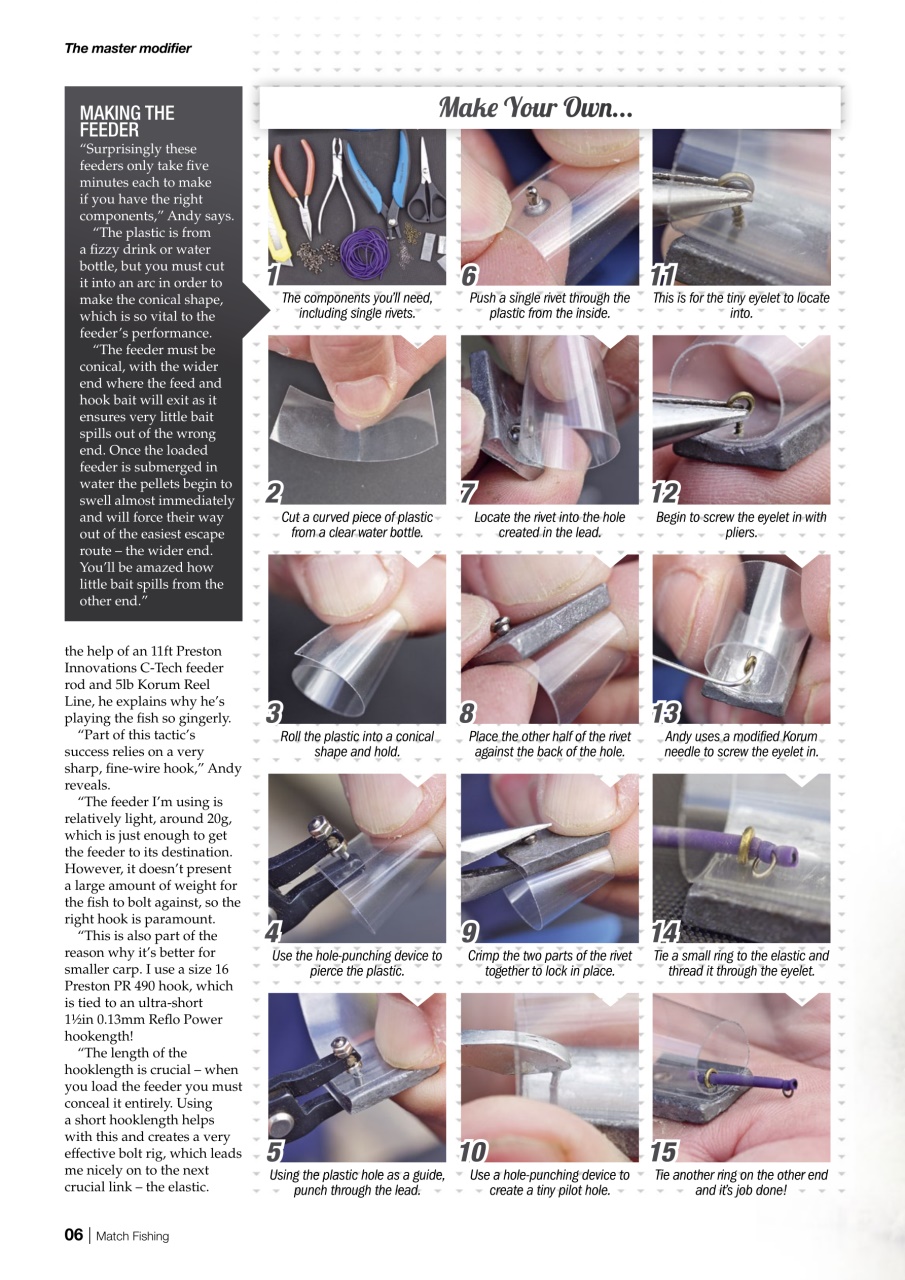 The master modifier

MAKING THE FEEDER
"Surprisingly these feeders only take five minutes each to make if you have the right components," Andy says.
"The plastic is from a fizzy drink or water bottle, but you must cut it into an arc in order to make the conical shape, which is so vital to the feeder's performance.
"The feeder must be conical, with the wider end where the feed and hook bait will exit as it ensures very little bait spills out of the wrong end. Once the loaded feeder is submerged in water the pellets begin to swell almost immediately and will force their way out of the easiest escape route – the wider end. You'll be amazed how little bait spills from the other end."

the help of an 11ft Preston Innovations C-Tech feeder rod and 5lb Korum Reel Line, he explains why he's playing the fish so gingerly.
"Part of this tactic's success relies on a very sharp, fine-wire hook," Andy reveals.
"The feeder I'm using is relatively light, around 20g, which is just enough to get the feeder to its destination. However, it doesn't present a large amount of weight for the fish to bolt against, so the right hook is paramount.
"This is also part of the reason why it's better for smaller carp. I use a size 16 Preston PR 490 hook, which is tied to an ultra-short 1½in 0.13mm Reflo Power hookength!
"The length of the hooklength is crucial – when you load the feeder you must conceal it entirely. Using a short hooklength helps with this and creates a very effective bolt rig, which leads me nicely on to the next crucial link – the elastic.

Make Your Own...

1 The components you'll need, including single rivets.
2 Cut a curved piece of plastic from a clear water bottle.
3 Roll the plastic into a conical shape and hold.
4 Use the hole-punching device to pierce the plastic.
5 Using the plastic hole as a guide, punch through the lead.
6 Push a single rivet through the plastic from the inside.
7 Locate the rivet into the hole created in the lead.
8 Place the other half of the rivet against the back of the hole.
9 Crimp the two parts of the rivet together to lock in place.
10 Use a hole-punching device to create a tiny pilot hole.
11 This is for the tiny eyelet to locate into.
12 Begin to screw the eyelet in with pliers.
13 Andy uses a modified Korum needle to screw the eyelet in.
14 Tie a small ring to the elastic and thread it through the eyelet.
15 Tie another ring on the other end and it's job done!

06 | Match Fishing