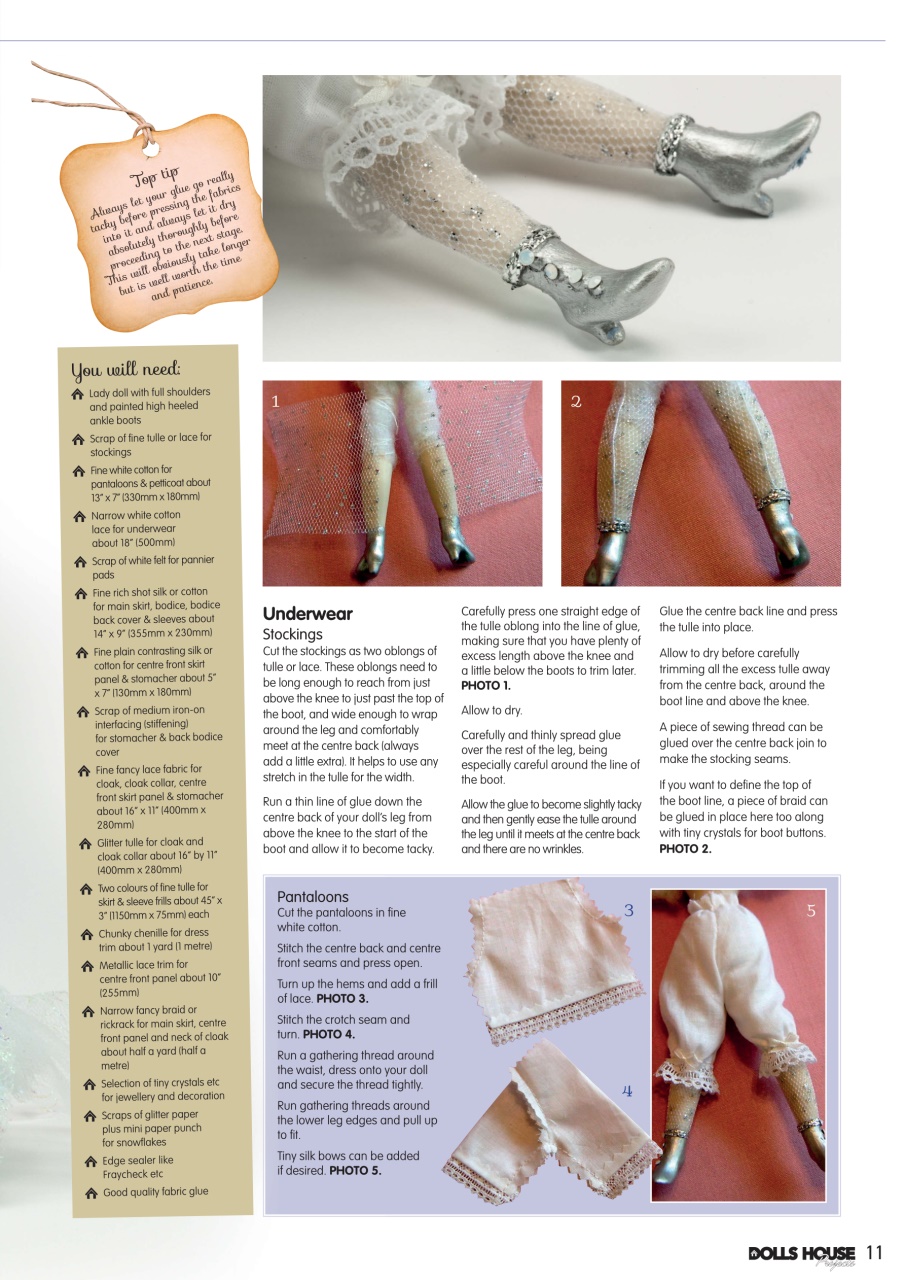 Top tip
Always let your glue go really tacky before pressing the fabrics into it and always let it dry absolutely thoroughly before proceeding to the next stage. This will obviously take longer but is well worth the time and patience.

You will need:
Lady doll with full shoulders and painted high heeled ankle boots
Scrap of fine tulle or lace for stockings
Fine white cotton for pantaloons & petticoat about 13" x 7" (330mm x 180mm)
Narrow white cotton lace for underwear about 18" (500mm)
Scrap of white felt for pannier pads
Fine rich shot silk or cotton for main skirt, bodice, bodice back cover & sleeves about 14" x 9" (355mm x 230mm)
Fine plain contrasting silk or cotton for centre front skirt panel & stomacher about 5" x 7" (130mm x 180mm)
Scrap of medium iron-on interfacing (stiffening) for stomacher & back bodice cover
Fine fancy lace fabric for cloak, cloak collar, centre front skirt panel & stomacher about 16" x 11" (400mm x 280mm)
Glitter tulle for cloak and cloak collar about 16" by 11" (400mm x 280mm)
Two colours of fine tulle for skirt & sleeve frills about 45" x 3" (1150mm x 75mm) each
Chunky chenille for dress trim about 1 yard (1 metre)
Metallic lace trim for centre front panel about 10" (255mm)
Narrow fancy braid or rickrack for main skirt, centre front panel and neck of cloak about half a yard (half a metre)
Selection of tiny crystals etc for jewellery and decoration
Scraps of glitter paper plus mini paper punch for snowflakes
Edge sealer like Fraycheck etc
Good quality fabric glue

1

2

Underwear
Stockings
Cut the stockings as two oblongs of tulle or lace. These oblongs need to be long enough to reach from just above the knee to just past the top of the boot, and wide enough to wrap around the leg and comfortably meet at the centre back (always add a little extra). It helps to use any stretch in the tulle for the width.

Run a thin line of glue down the centre back of your doll's leg from above the knee to the start of the boot and allow it to become tacky.

Carefully press one straight edge of the tulle oblong into the line of glue, making sure that you have plenty of excess length above the knee and a little below the boots to trim later. PHOTO 1.

Allow to dry.

Carefully and thinly spread glue over the rest of the leg, being especially careful around the line of the boot.

Allow the glue to become slightly tacky and then gently ease the tulle around the leg until it meets at the centre back and there are no wrinkles.

Glue the centre back line and press the tulle into place.

Allow to dry before carefully trimming all the excess tulle away from the centre back, around the boot line and above the knee.

A piece of sewing thread can be glued over the centre back join to make the stocking seams.

If you want to define the top of the boot line, a piece of braid can be glued in place here too along with tiny crystals for boot buttons. PHOTO 2.

Pantaloons
Cut the pantaloons in fine white cotton.

Stitch the centre back and centre front seams and press open.

Turn up the hems and add a frill of lace. PHOTO 3.

Stitch the crotch seam and turn. PHOTO 4.

Run a gathering thread around the waist, dress onto your doll and secure the thread tightly.

Run gathering threads around the lower leg edges and pull up to fit.

Tiny silk bows can be added if desired. PHOTO 5.

3

4

5

DOLLS HOUSE Projects 11