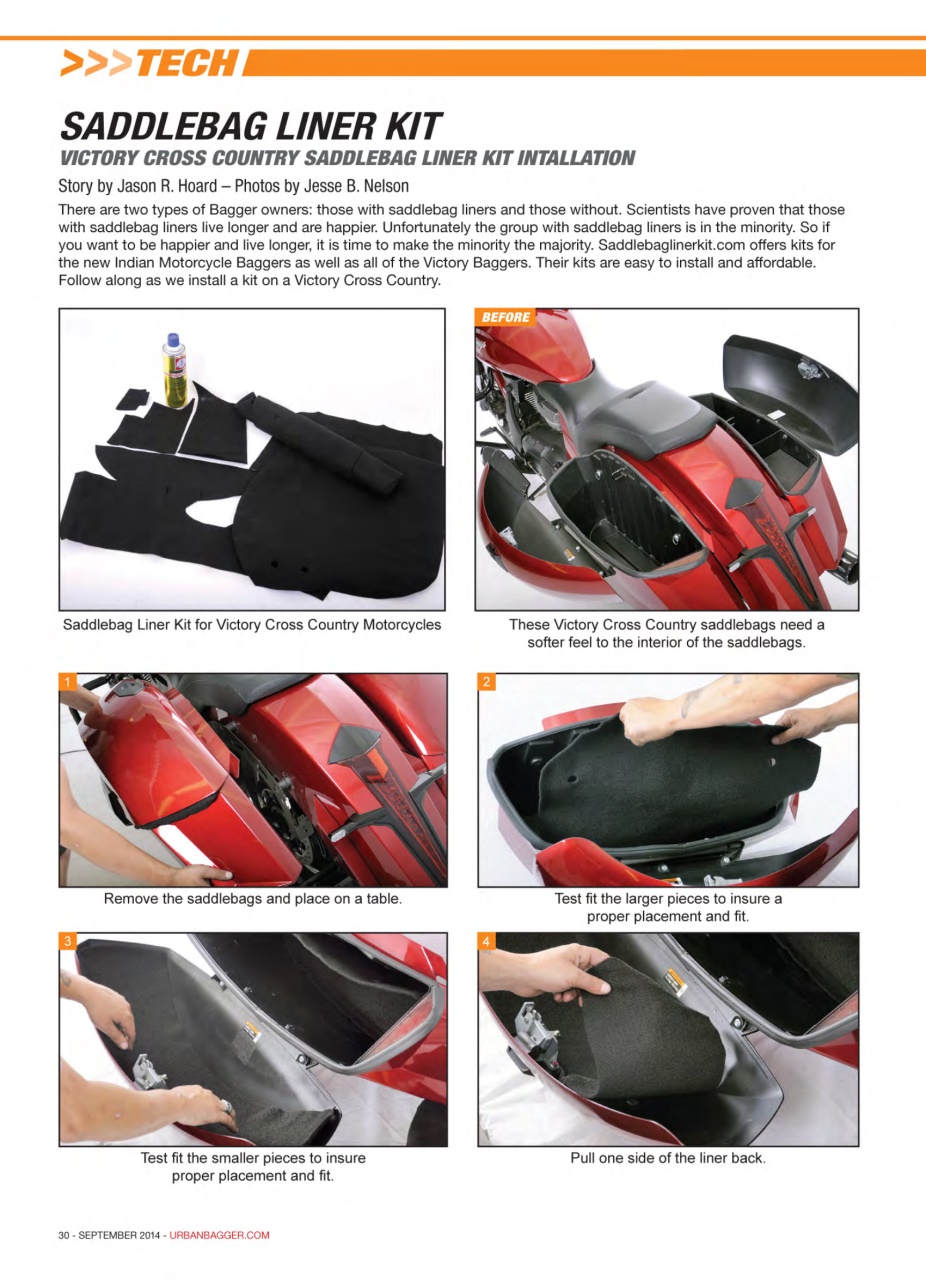 >>>TECH

SADDLEBAG LINER KIT

VICTORY CROSS COUNTRY SADDLEBAG LINER KIT INTALLATION

Story by Jason R. Hoard – Photos by Jesse B. Nelson

There are two types of Bagger owners: those with saddlebag liners and those without. Scientists have proven that those with saddlebag liners live longer and are happier. Unfortunately the group with saddlebag liners is in the minority. So if you want to be happier and live longer, it is time to make the minority the majority. Saddlebaglinerkit.com offers kits for the new Indian Motorcycle Baggers as well as all of the Victory Baggers. Their kits are easy to install and affordable. Follow along as we install a kit on a Victory Cross Country.

Saddlebag Liner Kit for Victory Cross Country Motorcycles

BEFORE

These Victory Cross Country saddlebags need a softer feel to the interior of the saddlebags.

1

Remove the saddlebags and place on a table.

2

Test fit the larger pieces to insure a proper placement and fit.

3

Test fit the smaller pieces to insure proper placement and fit.

4

Pull one side of the liner back.

30 - SEPTEMBER 2014 - URBANBAGGER.COM