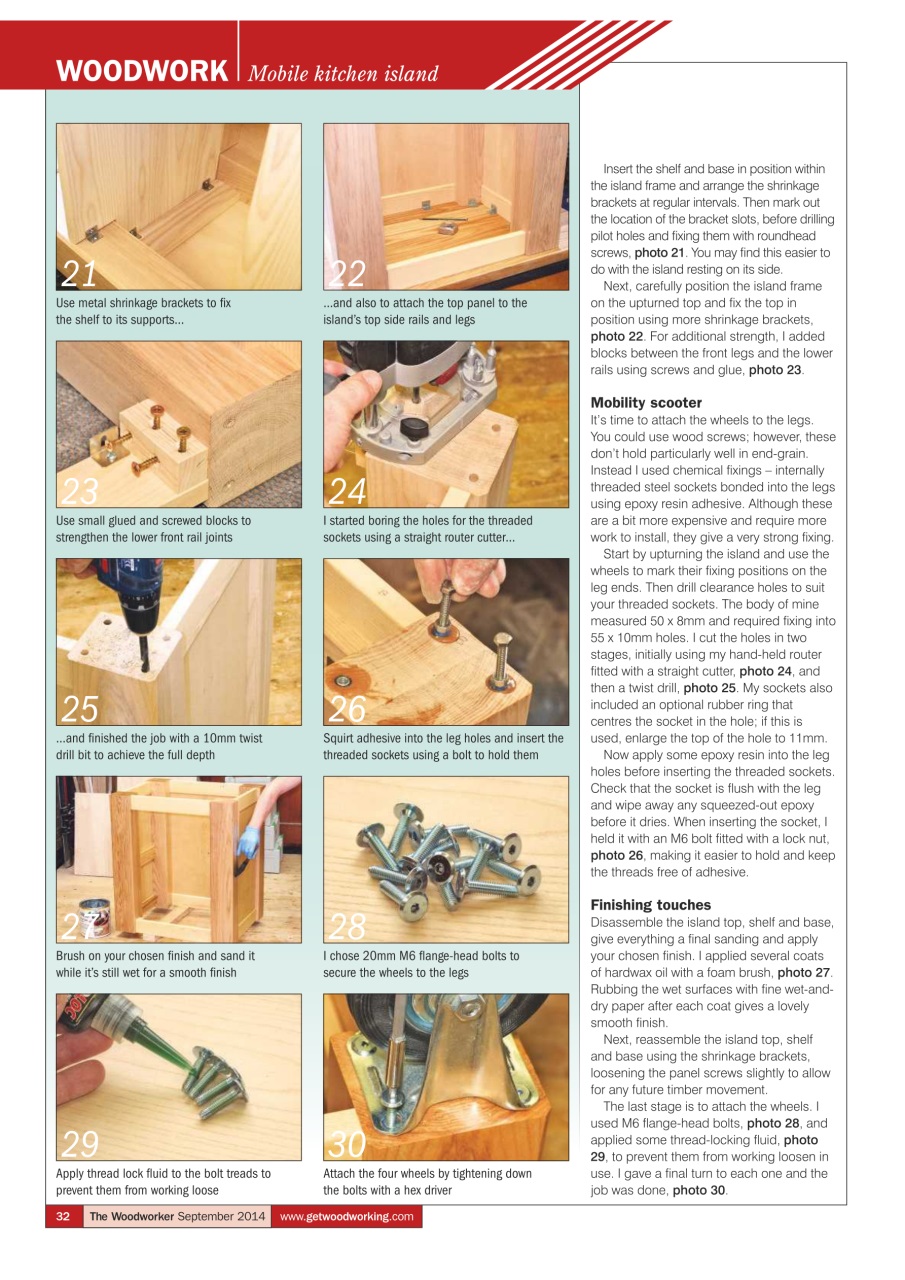 WOODWORK | Mobile kitchen island

21
Use metal shrinkage brackets to fix the shelf to its supports...

22
...and also to attach the top panel to the island's top side rails and legs

23
Use small glued and screwed blocks to strengthen the lower front rail joints

24
I started boring the holes for the threaded sockets using a straight router cutter...

25
...and finished the job with a 10mm twist drill bit to achieve the full depth

26
Squirt adhesive into the leg holes and insert the threaded sockets using a bolt to hold them

27
Brush on your chosen finish and sand it while it's still wet for a smooth finish

28
I chose 20mm M6 flange-head bolts to secure the wheels to the legs

29
Apply thread lock fluid to the bolt treads to prevent them from working loose

30
Attach the four wheels by tightening down the bolts with a hex driver

Insert the shelf and base in position within the island frame and arrange the shrinkage brackets at regular intervals. Then mark out the location of the bracket slots, before drilling pilot holes and fixing them with roundhead screws, photo 21. You may find this easier to do with the island resting on its side.

Next, carefully position the island frame on the upturned top and fix the top in position using more shrinkage brackets, photo 22. For additional strength, I added blocks between the front legs and the lower rails using screws and glue, photo 23.

Mobility scooter
It's time to attach the wheels to the legs. You could use wood screws; however, these don't hold particularly well in end-grain. Instead I used chemical fixings – internally threaded steel sockets bonded into the legs using epoxy resin adhesive. Although these are a bit more expensive and require more work to install, they give a very strong fixing.

Start by upturning the island and use the wheels to mark their fixing positions on the leg ends. Then drill clearance holes to suit your threaded sockets. The body of mine measured 50 x 8mm and required fixing into 55 x 10mm holes. I cut the holes in two stages, initially using my hand-held router fitted with a straight cutter, photo 24, and then a twist drill, photo 25. My sockets also included an optional rubber ring that centres the socket in the hole; if this is used, enlarge the top of the hole to 11mm.

Now apply some epoxy resin into the leg holes before inserting the threaded sockets. Check that the socket is flush with the leg and wipe away any squeezed-out epoxy before it dries. When inserting the socket, I held it with an M6 bolt fitted with a lock nut, photo 26, making it easier to hold and keep the threads free of adhesive.

Finishing touches
Disassemble the island top, shelf and base, give everything a final sanding and apply your chosen finish. I applied several coats of hardwax oil with a foam brush, photo 27. Rubbing the wet surfaces with fine wet-and-dry paper after each coat gives a lovely smooth finish.

Next, reassemble the island top, shelf and base using the shrinkage brackets, loosening the panel screws slightly to allow for any future timber movement.

The last stage is to attach the wheels. I used M6 flange-head bolts, photo 28, and applied some thread-locking fluid, photo 29, to prevent them from working loosen in use. I gave a final turn to each one and the job was done, photo 30.

32 The Woodworker September 2014 www.getwoodworking.com