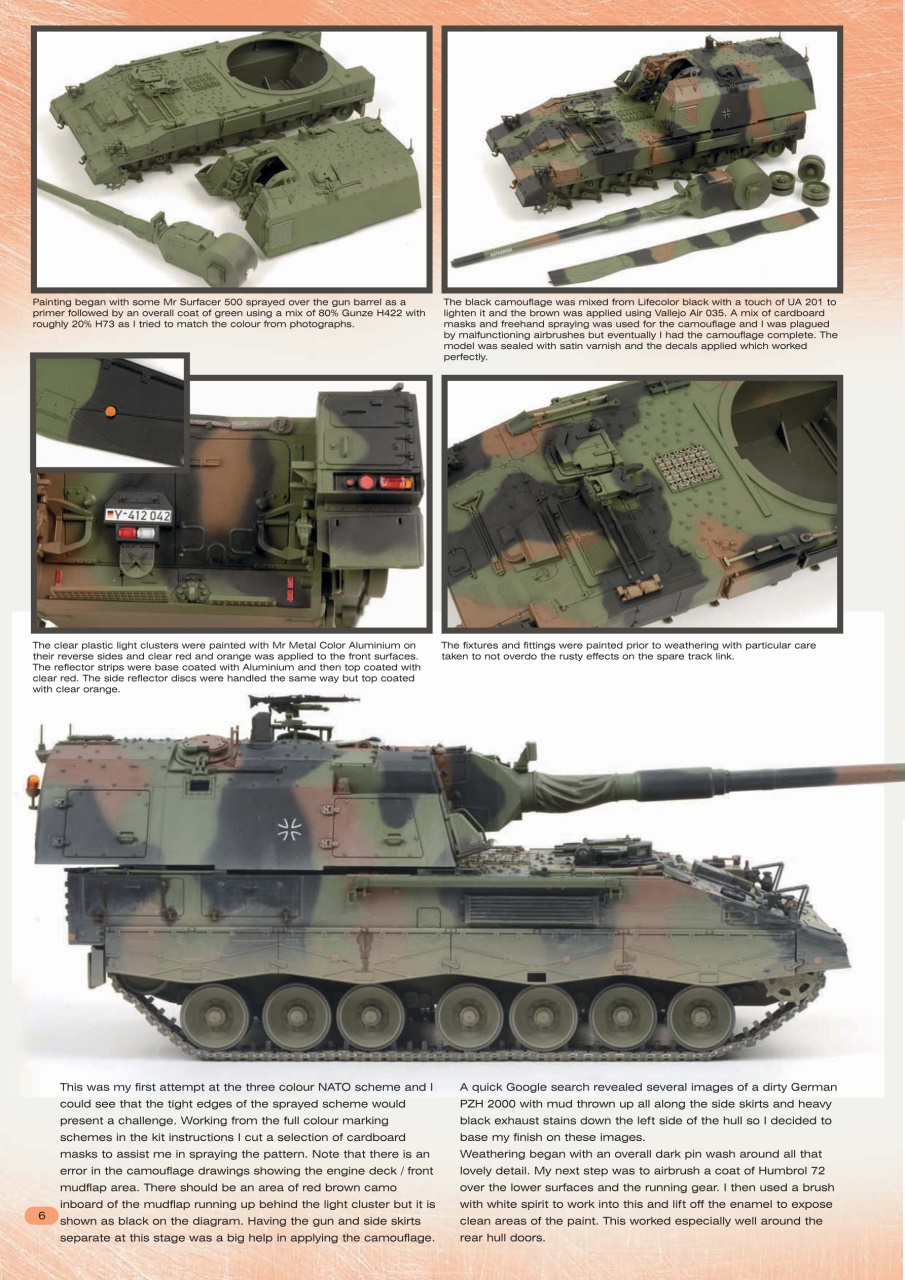 Painting began with some Mr Surfacer 500 sprayed over the gun barrel as a primer followed by an overall coat of green using a mix of 80% Gunze H422 with roughly 20% H73 as I tried to match the colour from photographs.

The black camouflage was mixed from Lifecolor black with a touch of UA 201 to lighten it and the brown was applied using Vallejo Air 035. A mix of cardboard masks and freehand spraying was used for the camouflage and I was plagued by malfunctioning airbrushes but eventually I had the camouflage complete. The model was sealed with satin varnish and the decals applied which worked perfectly.

Y-412 042

The clear plastic light clusters were painted with Mr Metal Color Aluminium on their reverse sides and clear red and orange was applied to the front surfaces. The reflector strips were base coated with Aluminium and then top coated with clear red. The side reflector discs were handled the same way but top coated with clear orange.

The fixtures and fittings were painted prior to weathering with particular care taken to not overdo the rusty effects on the spare track link.

This was my first attempt at the three colour NATO scheme and I could see that the tight edges of the sprayed scheme would present a challenge. Working from the full colour marking schemes in the kit instructions I cut a selection of cardboard masks to assist me in spraying the pattern. Note that there is an error in the camouflage drawings showing the engine deck / front mudflap area. There should be an area of red brown camo inboard of the mudflap running up behind the light cluster but it is shown as black on the diagram. Having the gun and side skirts separate at this stage was a big help in applying the camouflage.

A quick Google search revealed several images of a dirty German PZH 2000 with mud thrown up all along the side skirts and heavy black exhaust stains down the left side of the hull so I decided to base my finish on these images.
Weathering began with an overall dark pin wash around all that lovely detail. My next step was to airbrush a coat of Humbrol 72 over the lower surfaces and the running gear. I then used a brush with white spirit to work into this and lift off the enamel to expose clean areas of the paint. This worked especially well around the rear hull doors.

6