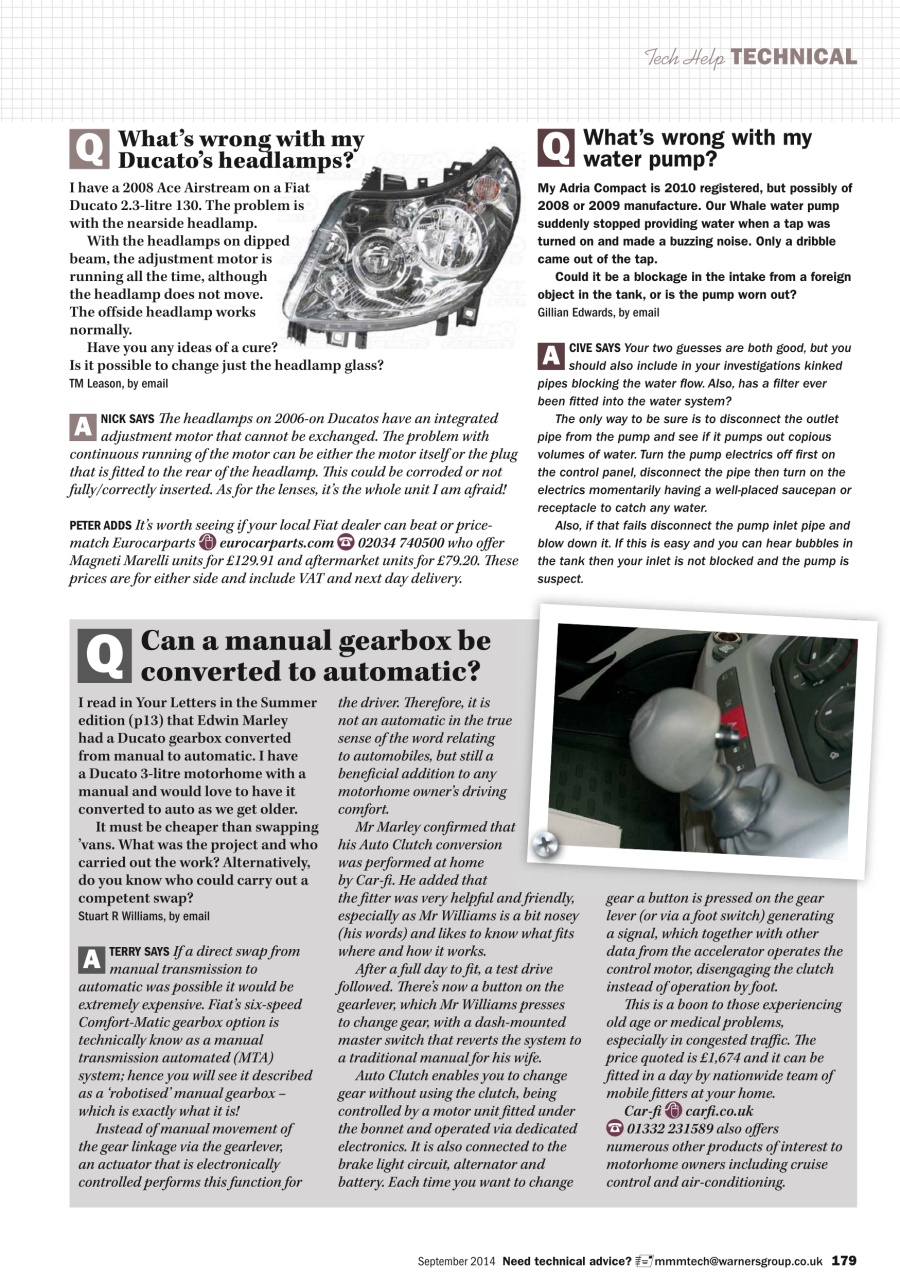 Tech Help TECHNICAL

Q What's wrong with my Ducato's headlamps?

I have a 2008 Ace Airstream on a Fiat Ducato 2.3-litre 130. The problem is with the nearside headlamp.

With the headlamps on dipped beam, the adjustment motor is running all the time, although the headlamp does not move. The offside headlamp works normally.

Have you any ideas of a cure? Is it possible to change just the headlamp glass?
TM Leason, by email

A NICK SAYS The headlamps on 2006-on Ducatos have an integrated adjustment motor that cannot be exchanged. The problem with continuous running of the motor can be either the motor itself or the plug that is fitted to the rear of the headlamp. This could be corroded or not fully/correctly inserted. As for the lenses, it's the whole unit I am afraid!

PETER ADDS It's worth seeing if your local Fiat dealer can beat or price-match Eurocarparts eurocarparts.com 02034 740500 who offer Magneti Marelli units for £129.91 and aftermarket units for £79.20. These prices are for either side and include VAT and next day delivery.

Q What's wrong with my water pump?

My Adria Compact is 2010 registered, but possibly of 2008 or 2009 manufacture. Our Whale water pump suddenly stopped providing water when a tap was turned on and made a buzzing noise. Only a dribble came out of the tap.

Could it be a blockage in the intake from a foreign object in the tank, or is the pump worn out?
Gillian Edwards, by email

A CIVE SAYS Your two guesses are both good, but you should also include in your investigations kinked pipes blocking the water flow. Also, has a filter ever been fitted into the water system?

The only way to be sure is to disconnect the outlet pipe from the pump and see if it pumps out copious volumes of water. Turn the pump electrics off first on the control panel, disconnect the pipe then turn on the electrics momentarily having a well-placed saucepan or receptacle to catch any water.

Also, if that fails disconnect the pump inlet pipe and blow down it. If this is easy and you can hear bubbles in the tank then your inlet is not blocked and the pump is suspect.

Q Can a manual gearbox be converted to automatic?

I read in Your Letters in the Summer edition (p13) that Edwin Marley had a Ducato gearbox converted from manual to automatic. I have a Ducato 3-litre motorhome with a manual and would love to have it converted to auto as we get older.

It must be cheaper than swapping 'vans. What was the project and who carried out the work? Alternatively, do you know who could carry out a competent swap?
Stuart R Williams, by email

A TERRY SAYS If a direct swap from manual transmission to automatic was possible it would be extremely expensive. Fiat's six-speed Comfort-Matic gearbox option is technically know as a manual transmission automated (MTA) system; hence you will see it described as a 'robotised' manual gearbox – which is exactly what it is!

Instead of manual movement of the gear linkage via the gearlever, an actuator that is electronically controlled performs this function for the driver. Therefore, it is not an automatic in the true sense of the word relating to automobiles, but still a beneficial addition to any motorhome owner's driving comfort.

Mr Marley confirmed that his Auto Clutch conversion was performed at home by Car-fi. He added that the fitter was very helpful and friendly, especially as Mr Williams is a bit nosey (his words) and likes to know what fits where and how it works.

After a full day to fit, a test drive followed. There's now a button on the gearlever, which Mr Williams presses to change gear, with a dash-mounted master switch that reverts the system to a traditional manual for his wife.

Auto Clutch enables you to change gear without using the clutch, being controlled by a motor unit fitted under the bonnet and operated via dedicated electronics. It is also connected to the brake light circuit, alternator and battery. Each time you want to change gear a button is pressed on the gear lever (or via a foot switch) generating a signal, which together with other data from the accelerator operates the control motor, disengaging the clutch instead of operation by foot.

This is a boon to those experiencing old age or medical problems, especially in congested traffic. The price quoted is £1,674 and it can be fitted in a day by nationwide team of mobile fitters at your home.

Car-fi carfi.co.uk 01332 231589 also offers numerous other products of interest to motorhome owners including cruise control and air-conditioning.

September 2014 Need technical advice? mmmtech@warnersgroup.co.uk 179