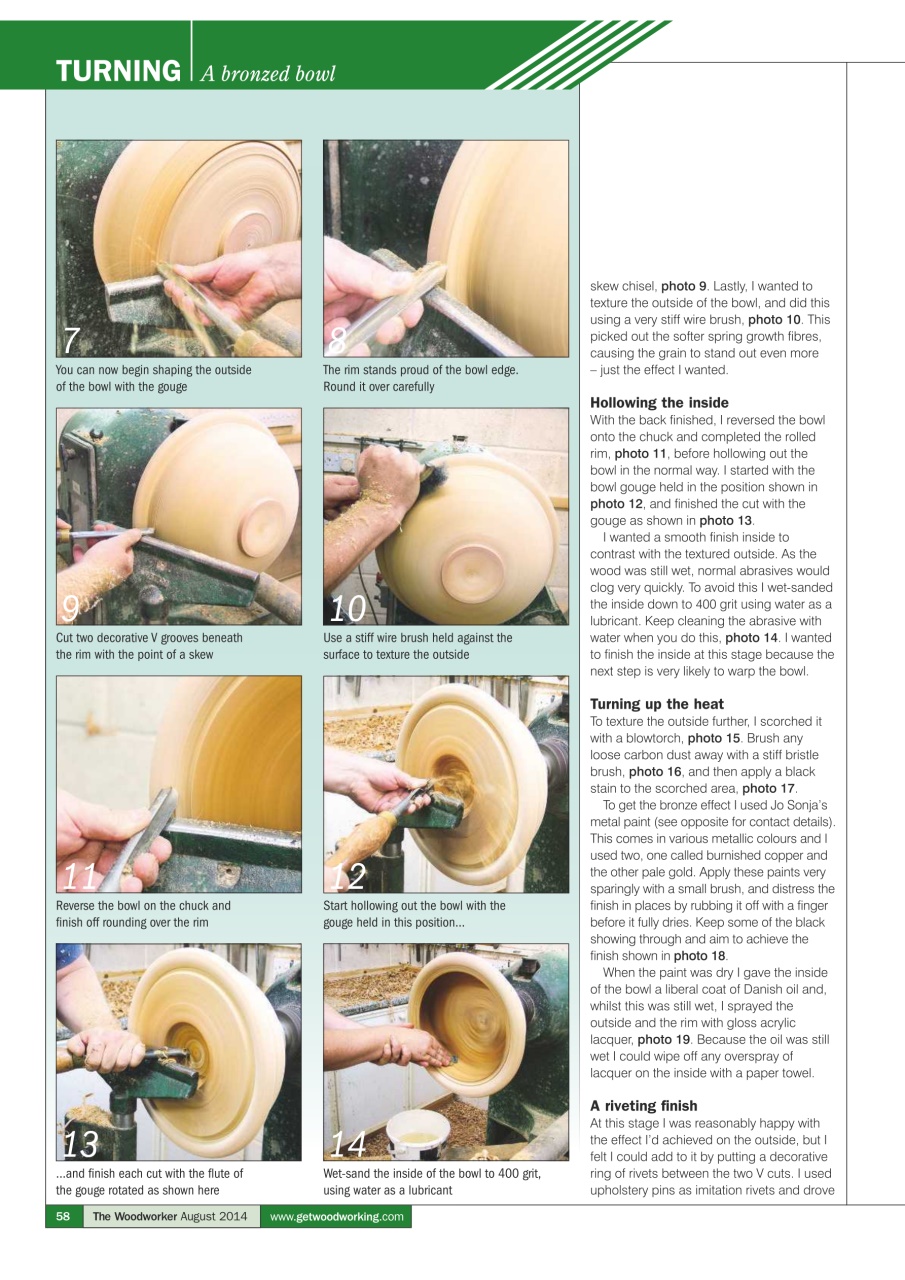 TURNING | A bronzed bowl

7
You can now begin shaping the outside of the bowl with the gouge

8
The rim stands proud of the bowl edge. Round it over carefully

9
Cut two decorative V grooves beneath the rim with the point of a skew

10
Use a stiff wire brush held against the surface to texture the outside

11
Reverse the bowl on the chuck and finish off rounding over the rim

12
Start hollowing out the bowl with the gouge held in this position...

13
...and finish each cut with the flute of the gouge rotated as shown here

14
Wet-sand the inside of the bowl to 400 grit, using water as a lubricant

skew chisel, photo 9. Lastly, I wanted to texture the outside of the bowl, and did this using a very stiff wire brush, photo 10. This picked out the softer spring growth fibres, causing the grain to stand out even more – just the effect I wanted.

Hollowing the inside
With the back finished, I reversed the bowl onto the chuck and completed the rolled rim, photo 11, before hollowing out the bowl in the normal way. I started with the bowl gouge held in the position shown in photo 12, and finished the cut with the gouge as shown in photo 13.

I wanted a smooth finish inside to contrast with the textured outside. As the wood was still wet, normal abrasives would clog very quickly. To avoid this I wet-sanded the inside down to 400 grit using water as a lubricant. Keep cleaning the abrasive with water when you do this, photo 14. I wanted to finish the inside at this stage because the next step is very likely to warp the bowl.

Turning up the heat
To texture the outside further, I scorched it with a blowtorch, photo 15. Brush any loose carbon dust away with a stiff bristle brush, photo 16, and then apply a black stain to the scorched area, photo 17.

To get the bronze effect I used Jo Sonja's metal paint (see opposite for contact details). This comes in various metallic colours and I used two, one called burnished copper and the other pale gold. Apply these paints very sparingly with a small brush, and distress the finish in places by rubbing it off with a finger before it fully dries. Keep some of the black showing through and aim to achieve the finish shown in photo 18.

When the paint was dry I gave the inside of the bowl a liberal coat of Danish oil and, whilst this was still wet, I sprayed the outside and the rim with gloss acrylic lacquer, photo 19. Because the oil was still wet I could wipe off any overspray of lacquer on the inside with a paper towel.

A riveting finish
At this stage I was reasonably happy with the effect I'd achieved on the outside, but I felt I could add to it by putting a decorative ring of rivets between the two V cuts. I used upholstery pins as imitation rivets and drove

58 The Woodworker August 2014 www.getwoodworking.com