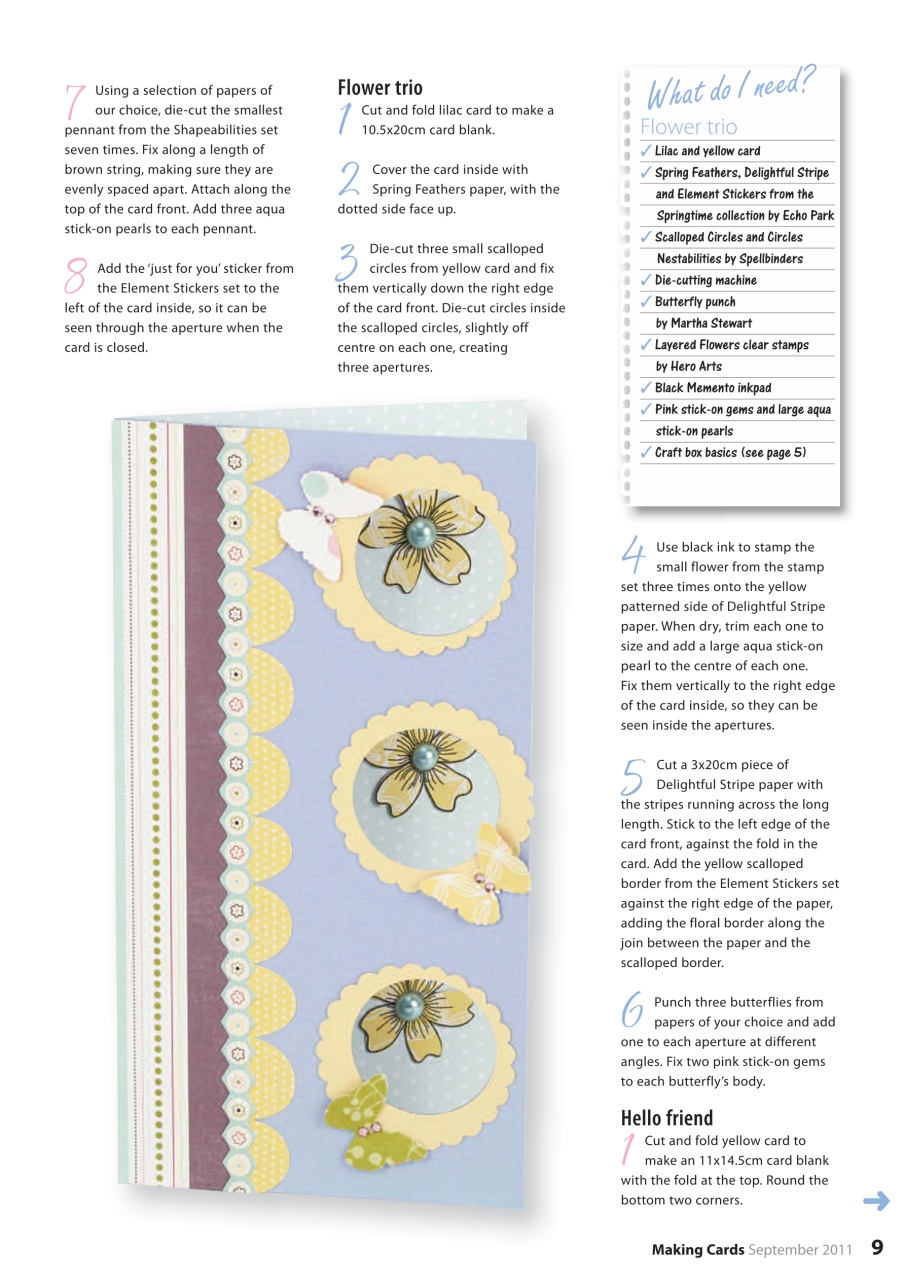 7 Using a selection of papers of our choice, die-cut the smallest pennant from the Shapeabilities set seven times. Fix along a length of brown string, making sure they are evenly spaced apart. Attach along the top of the card front. Add three aqua stick-on pearls to each pennant.

8 Add the 'just for you' sticker from the Element Stickers set to the left of the card inside, so it can be seen through the aperture when the card is closed.

Flower trio

1 Cut and fold lilac card to make a 10.5x20cm card blank.

2 Cover the card inside with Spring Feathers paper, with the dotted side face up.

3 Die-cut three small scalloped circles from yellow card and fix them vertically down the right edge of the card front. Die-cut circles inside the scalloped circles, slightly off centre on each one, creating three apertures.

What do I need?

Flower trio

✓ Lilac and yellow card
✓ Spring Feathers, Delightful Stripe and Element Stickers from the Springtime collection by Echo Park
✓ Scalloped Circles and Circles Nestabilities by Spellbinders
✓ Die-cutting machine
✓ Butterfly punch by Martha Stewart
✓ Layered Flowers clear stamps by Hero Arts
✓ Black Memento inkpad
✓ Pink stick-on gems and large aqua stick-on pearls
✓ Craft box basics (see page 5)

4 Use black ink to stamp the small flower from the stamp set three times onto the yellow patterned side of Delightful Stripe paper. When dry, trim each one to size and add a large aqua stick-on pearl to the centre of each one. Fix them vertically to the right edge of the card inside, so they can be seen inside the apertures.

5 Cut a 3x20cm piece of Delightful Stripe paper with the stripes running across the long length. Stick to the left edge of the card front, against the fold in the card. Add the yellow scalloped border from the Element Stickers set against the right edge of the paper, adding the floral border along the join between the paper and the scalloped border.

6 Punch three butterflies from papers of your choice and add one to each aperture at different angles. Fix two pink stick-on gems to each butterfly's body.

Hello friend

1 Cut and fold yellow card to make an 11x14.5cm card blank with the fold at the top. Round the bottom two corners.

Making Cards September 2011 9