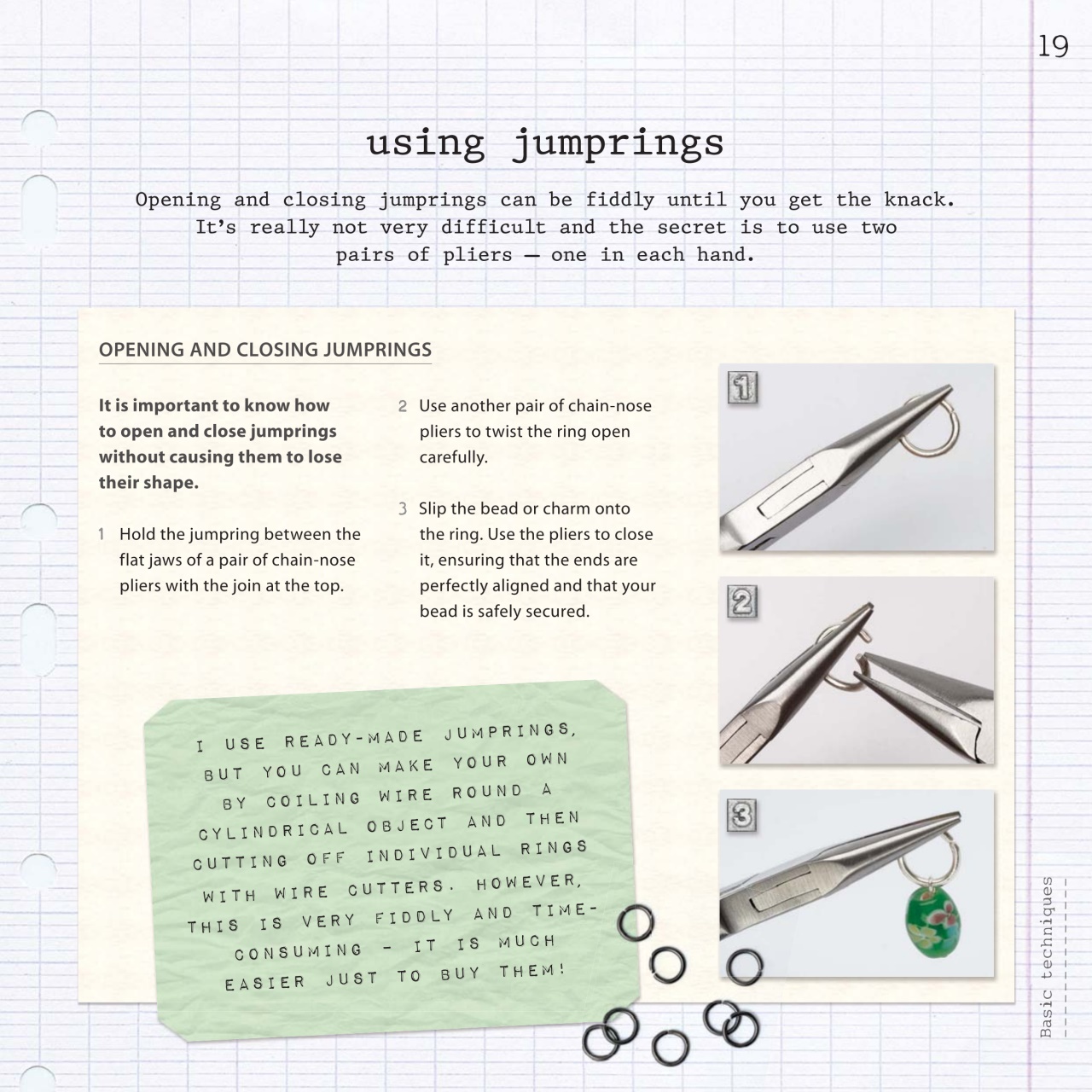 19

using jumprings

Opening and closing jumprings can be fiddly until you get the knack. It's really not very difficult and the secret is to use two pairs of pliers — one in each hand.

OPENING AND CLOSING JUMPRINGS

It is important to know how to open and close jumprings without causing them to lose their shape.

1 Hold the jumpring between the flat jaws of a pair of chain-nose pliers with the join at the top.

2 Use another pair of chain-nose pliers to twist the ring open carefully.

3 Slip the bead or charm onto the ring. Use the pliers to close it, ensuring that the ends are perfectly aligned and that your bead is safely secured.

1

2

3

I USE READY-MADE JUMPRINGS, BUT YOU CAN MAKE YOUR OWN BY COILING WIRE ROUND A CYLINDRICAL OBJECT AND THEN CUTTING OFF INDIVIDUAL RINGS WITH WIRE CUTTERS. HOWEVER, THIS IS VERY FIDDLY AND TIME-CONSUMING - IT IS MUCH EASIER JUST TO BUY THEM!

Basic techniques