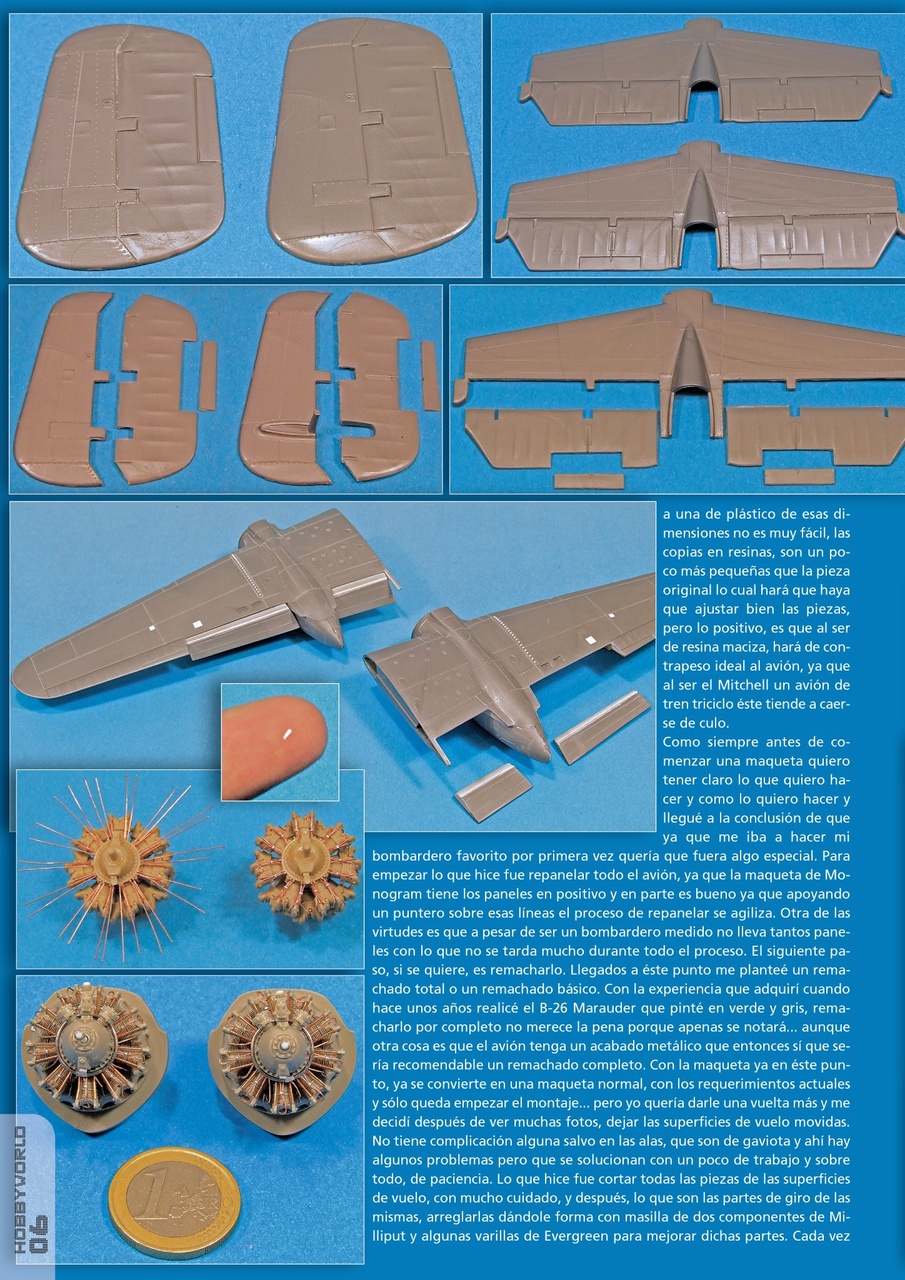 a una de plástico de esas dimensiones no es muy fácil, las copias en resinas, son un poco más pequeñas que la pieza original lo cual hará que haya que ajustar bien las piezas, pero lo positivo, es que al ser de resina maciza, hará de contrapeso ideal al avión, ya que al ser el Mitchell un avión de tren triciclo éste tiende a caerse de culo.
Como siempre antes de comenzar una maqueta quiero tener claro lo que quiero hacer y como lo quiero hacer y llegué a la conclusión de que ya que me iba a hacer mi bombardero favorito por primera vez quería que fuera algo especial. Para empezar lo que hice fue repanelar todo el avión, ya que la maqueta de Monogram tiene los paneles en positivo y en parte es bueno ya que apoyando un puntero sobre esas líneas el proceso de repanelar se agiliza. Otra de las virtudes es que a pesar de ser un bombardero medido no lleva tantos paneles con lo que no se tarda mucho durante todo el proceso. El siguiente paso, si se quiere, es remacharlo. Llegados a éste punto me planteé un remachado total o un remachado básico. Con la experiencia que adquirí cuando hace unos años realicé el B-26 Marauder que pinté en verde y gris, remacharlo por completo no merece la pena porque apenas se notará... aunque otra cosa es que el avión tenga un acabado metálico que entonces sí que sería recomendable un remachado completo. Con la maqueta ya en éste punto, ya se convierte en una maqueta normal, con los requerimientos actuales y sólo queda empezar el montaje... pero yo quería darle una vuelta más y me decidí después de ver muchas fotos, dejar las superficies de vuelo movidas. No tiene complicación alguna salvo en las alas, que son de gaviota y ahí hay algunos problemas pero que se solucionan con un poco de trabajo y sobre todo, de paciencia. Lo que hice fue cortar todas las piezas de las superficies de vuelo, con mucho cuidado, y después, lo que son las partes de giro de las mismas, arreglarlas dándole forma con masilla de dos componentes de Milliput y algunas varillas de Evergreen para mejorar dichas partes. Cada vez

HOBBYWORLD
06